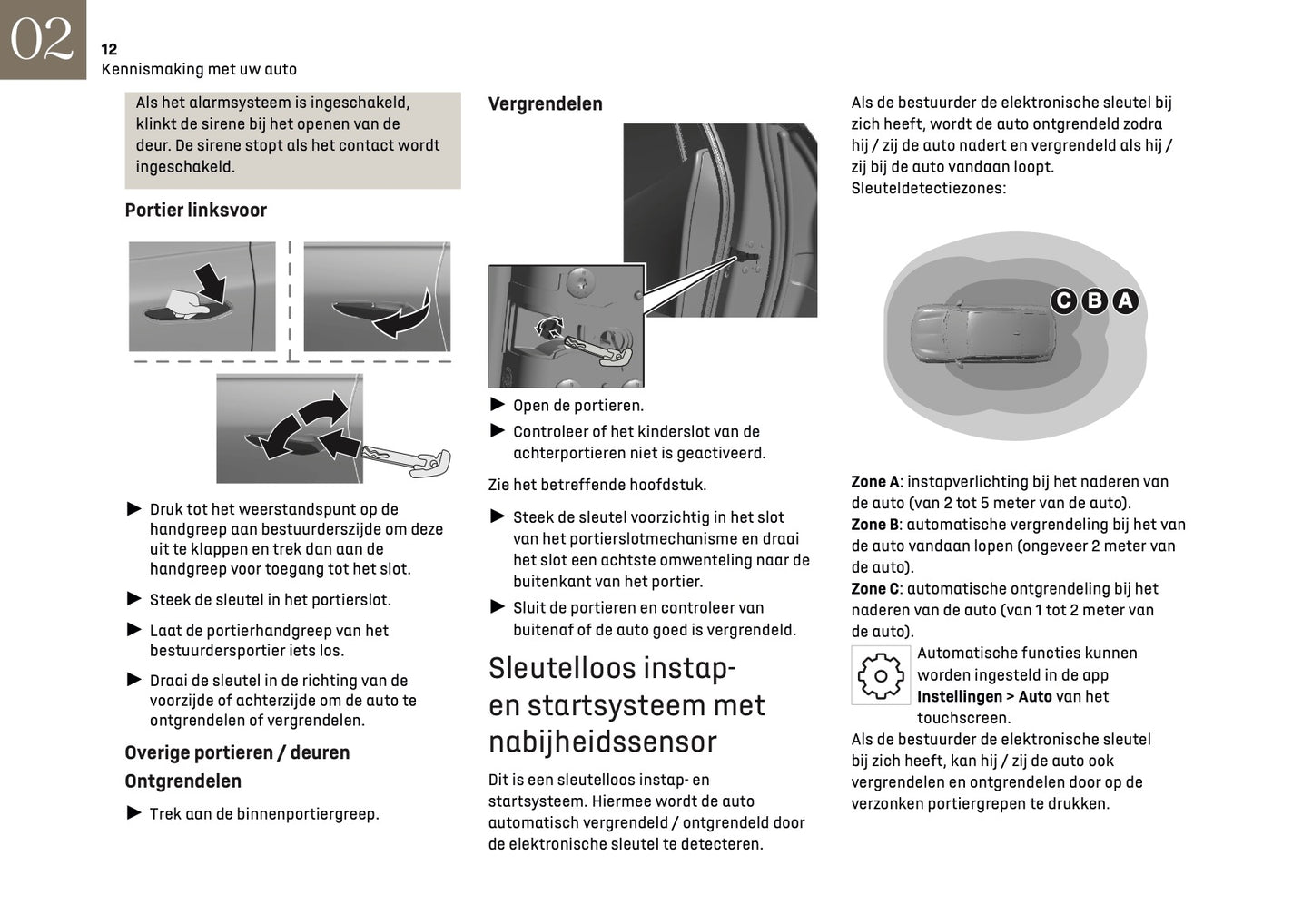 02
12
Kennismaking met uw auto

Als het alarmsysteem is ingeschakeld, klinkt de sirene bij het openen van de deur. De sirene stopt als het contact wordt ingeschakeld.

Portier linksvoor

► Druk tot het weerstandspunt op de handgreep aan bestuurderszijde om deze uit te klappen en trek dan aan de handgreep voor toegang tot het slot.

► Steek de sleutel in het portierslot.

► Laat de portierhandgreep van het bestuurdersportier iets los.

► Draai de sleutel in de richting van de voorzijde of achterzijde om de auto te ontgrendelen of vergrendelen.

Overige portieren / deuren

Ontgrendelen

► Trek aan de binnenportiergreep.

Vergrendelen

► Open de portieren.

► Controleer of het kinderslot van de achterportieren niet is geactiveerd.

Zie het betreffende hoofdstuk.

► Steek de sleutel voorzichtig in het slot van het portierslotmechanisme en draai het slot een achtste omwenteling naar de buitenkant van het portier.

► Sluit de portieren en controleer van buitenaf of de auto goed is vergrendeld.

Sleutelloos instap- en startsysteem met nabijheidssensor

Dit is een sleutelloos instap- en startsysteem. Hiermee wordt de auto automatisch vergrendeld / ontgrendeld door de elektronische sleutel te detecteren.

Als de bestuurder de elektronische sleutel bij zich heeft, wordt de auto ontgrendeld zodra hij / zij de auto nadert en vergrendeld als hij / zij bij de auto vandaan loopt.
Sleuteldetectiezones:

C B A

Zone A: instapverlichting bij het naderen van de auto (van 2 tot 5 meter van de auto).
Zone B: automatische vergrendeling bij het van de auto vandaan lopen (ongeveer 2 meter van de auto).
Zone C: automatische ontgrendeling bij het naderen van de auto (van 1 tot 2 meter van de auto).

Automatische functies kunnen worden ingesteld in de app Instellingen > Auto van het touchscreen.

Als de bestuurder de elektronische sleutel bij zich heeft, kan hij / zij de auto ook vergrendelen en ontgrendelen door op de verzonken portiergrepen te drukken.