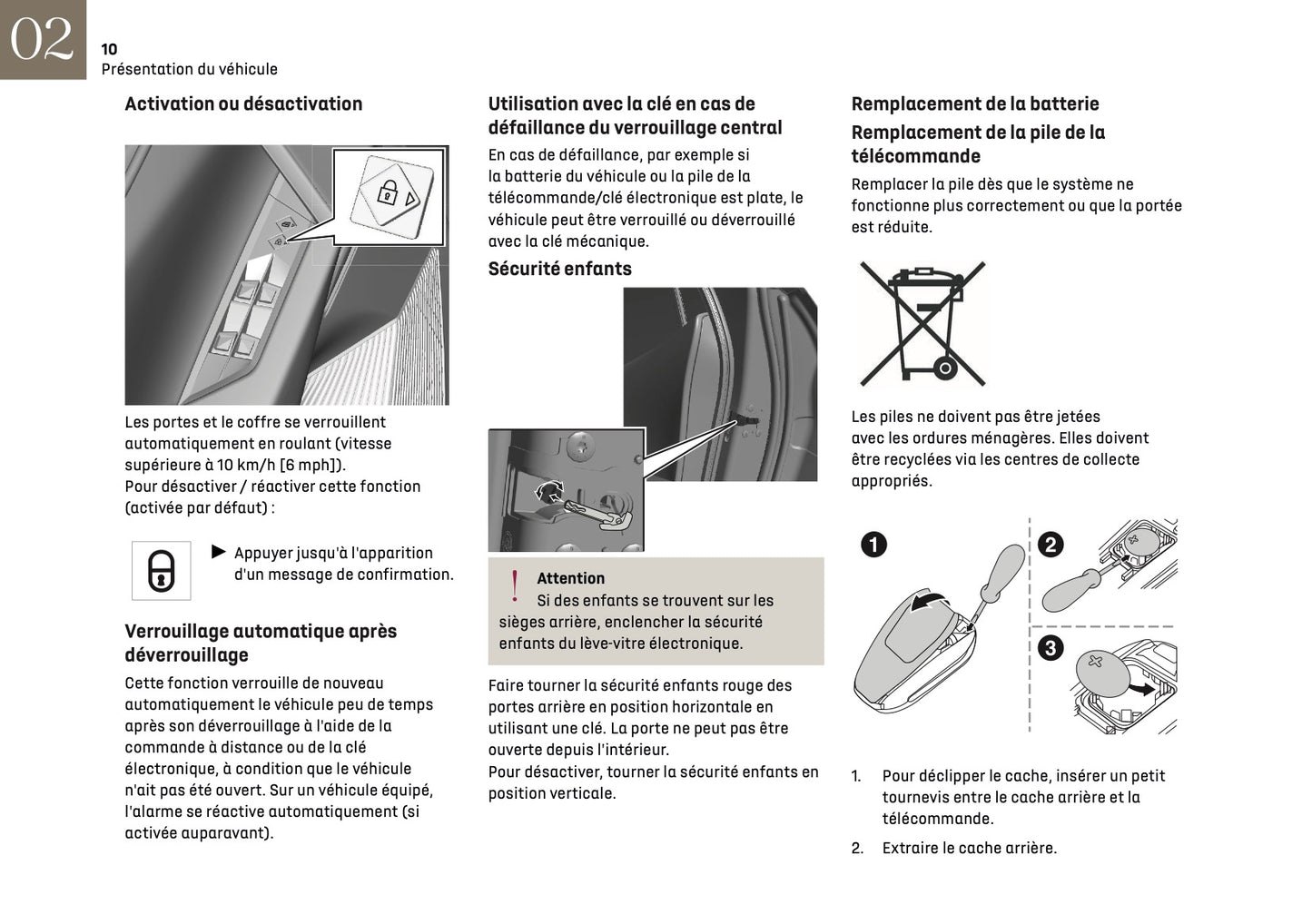 02

10
Présentation du véhicule

Activation ou désactivation

Les portes et le coffre se verrouillent automatiquement en roulant (vitesse supérieure à 10 km/h [6 mph]).
Pour désactiver / réactiver cette fonction (activée par défaut) :

► Appuyer jusqu'à l'apparition d'un message de confirmation.

Verrouillage automatique après déverrouillage

Cette fonction verrouille de nouveau automatiquement le véhicule peu de temps après son déverrouillage à l'aide de la commande à distance ou de la clé électronique, à condition que le véhicule n'ait pas été ouvert. Sur un véhicule équipé, l'alarme se réactive automatiquement (si activée auparavant).

Utilisation avec la clé en cas de défaillance du verrouillage central

En cas de défaillance, par exemple si la batterie du véhicule ou la pile de la télécommande/clé électronique est plate, le véhicule peut être verrouillé ou déverrouillé avec la clé mécanique.

Sécurité enfants

! Attention
Si des enfants se trouvent sur les sièges arrière, enclencher la sécurité enfants du lève-vitre électronique.

Faire tourner la sécurité enfants rouge des portes arrière en position horizontale en utilisant une clé. La porte ne peut pas être ouverte depuis l'intérieur.
Pour désactiver, tourner la sécurité enfants en position verticale.

Remplacement de la batterie

Remplacement de la pile de la télécommande

Remplacer la pile dès que le système ne fonctionne plus correctement ou que la portée est réduite.

Les piles ne doivent pas être jetées avec les ordures ménagères. Elles doivent être recyclées via les centres de collecte appropriés.

1

2

3

1. Pour déclipper le cache, insérer un petit tournevis entre le cache arrière et la télécommande.

2. Extraire le cache arrière.