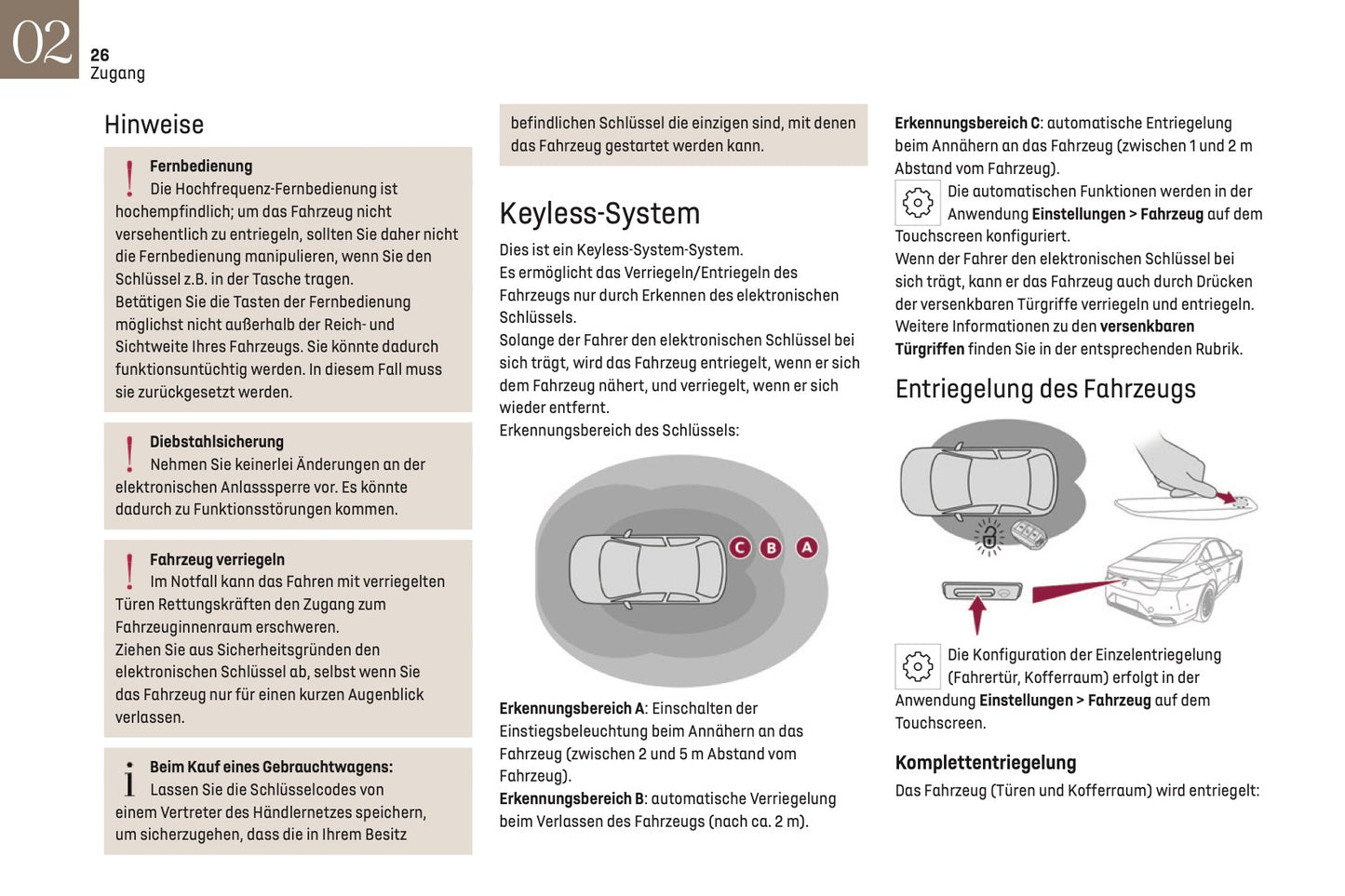 02
26
Zugang

Hinweise

Fernbedienung
Die Hochfrequenz-Fernbedienung ist hochempfindlich; um das Fahrzeug nicht versehentlich zu entriegeln, sollten Sie daher nicht die Fernbedienung manipulieren, wenn Sie den Schlüssel z.B. in der Tasche tragen.
Betätigen Sie die Tasten der Fernbedienung möglichst nicht außerhalb der Reich- und Sichtweite Ihres Fahrzeugs. Sie könnte dadurch funktionsuntüchtig werden. In diesem Fall muss sie zurückgesetzt werden.

Diebstahlsicherung
Nehmen Sie keinerlei Änderungen an der elektronischen Anlasssperre vor. Es könnte dadurch zu Funktionsstörungen kommen.

Fahrzeug verriegeln
Im Notfall kann das Fahren mit verriegelten Türen Rettungskräften den Zugang zum Fahrzeuginnenraum erschweren.
Ziehen Sie aus Sicherheitsgründen den elektronischen Schlüssel ab, selbst wenn Sie das Fahrzeug nur für einen kurzen Augenblick verlassen.

Beim Kauf eines Gebrauchtwagens:
Lassen Sie die Schlüsselcodes von einem Vertreter des Händlernetzes speichern, um sicherzugehen, dass die in Ihrem Besitz befindlichen Schlüssel die einzigen sind, mit denen das Fahrzeug gestartet werden kann.

Keyless-System
Dies ist ein Keyless-System-System.
Es ermöglicht das Verriegeln/Entriegeln des Fahrzeugs nur durch Erkennen des elektronischen Schlüssels.
Solange der Fahrer den elektronischen Schlüssel bei sich trägt, wird das Fahrzeug entriegelt, wenn er sich dem Fahrzeug nähert, und verriegelt, wenn er sich wieder entfernt.
Erkennungsbereich des Schlüssels:

C B A

Erkennungsbereich A: Einschalten der Einstiegsbeleuchtung beim Annähern an das Fahrzeug (zwischen 2 und 5 m Abstand vom Fahrzeug).
Erkennungsbereich B: automatische Verriegelung beim Verlassen des Fahrzeugs (nach ca. 2 m).
Erkennungsbereich C: automatische Entriegelung beim Annähern an das Fahrzeug (zwischen 1 und 2 m Abstand vom Fahrzeug).
Die automatischen Funktionen werden in der Anwendung Einstellungen > Fahrzeug auf dem Touchscreen konfiguriert.
Wenn der Fahrer den elektronischen Schlüssel bei sich trägt, kann er das Fahrzeug auch durch Drücken der versenkbaren Türgriffe verriegeln und entriegeln.
Weitere Informationen zu den versenkbaren Türgriffen finden Sie in der entsprechenden Rubrik.

Entriegelung des Fahrzeugs

Die Konfiguration der Einzelentriegelung (Fahrertür, Kofferraum) erfolgt in der Anwendung Einstellungen > Fahrzeug auf dem Touchscreen.

Komplettentriegelung
Das Fahrzeug (Türen und Kofferraum) wird entriegelt: