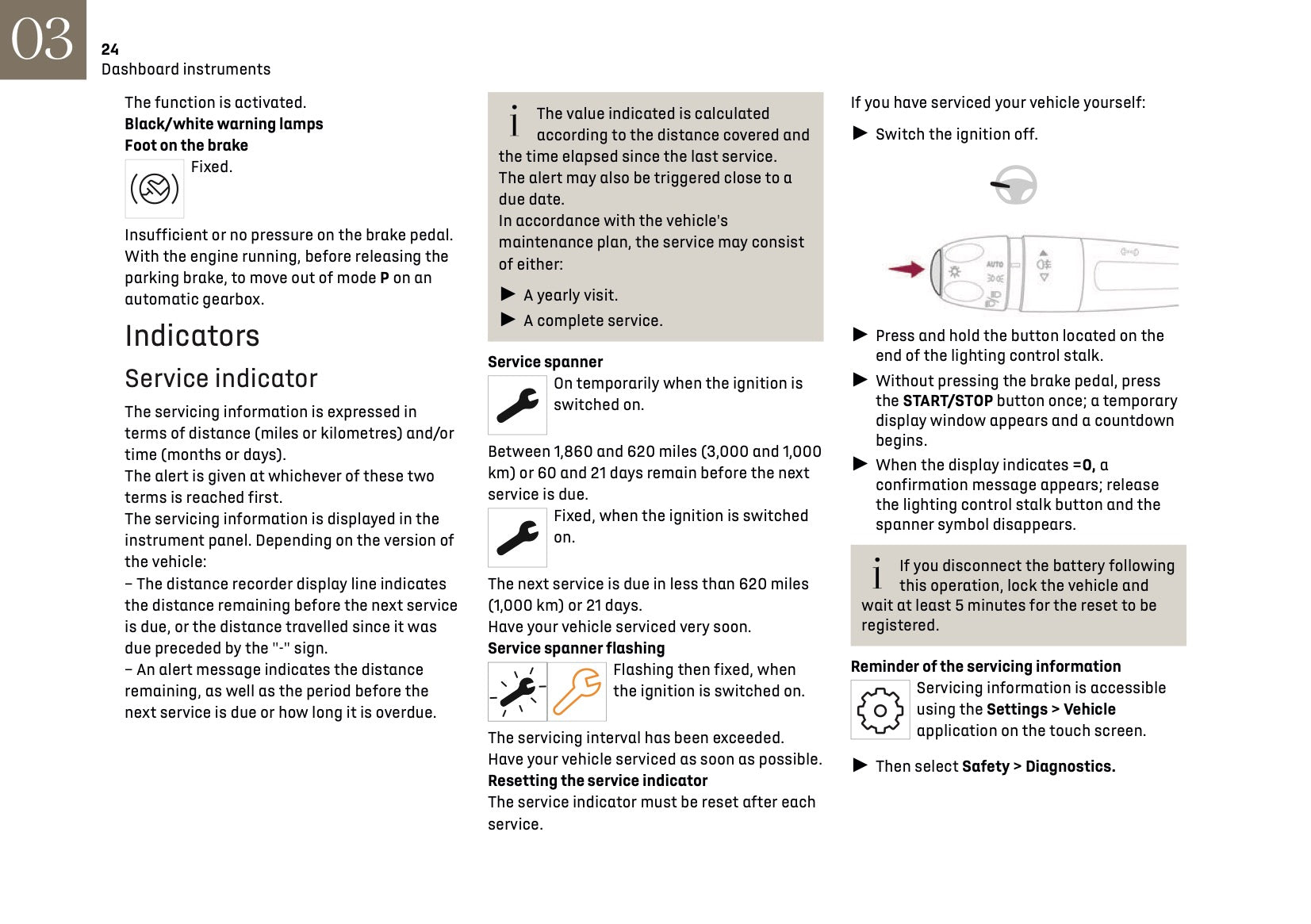 03

24
Dashboard instruments

The function is activated.
Black/white warning lamps
Foot on the brake
Fixed.

Insufficient or no pressure on the brake pedal.
With the engine running, before releasing the parking brake, to move out of mode P on an automatic gearbox.

Indicators

Service indicator

The servicing information is expressed in terms of distance (miles or kilometres) and/or time (months or days).
The alert is given at whichever of these two terms is reached first.
The servicing information is displayed in the instrument panel. Depending on the version of the vehicle:
– The distance recorder display line indicates the distance remaining before the next service is due, or the distance travelled since it was due preceded by the "-" sign.
– An alert message indicates the distance remaining, as well as the period before the next service is due or how long it is overdue.

i The value indicated is calculated according to the distance covered and the time elapsed since the last service.
The alert may also be triggered close to a due date.
In accordance with the vehicle's maintenance plan, the service may consist of either:
► A yearly visit.
► A complete service.

Service spanner
On temporarily when the ignition is switched on.

Between 1,860 and 620 miles (3,000 and 1,000 km) or 60 and 21 days remain before the next service is due.
Fixed, when the ignition is switched on.

The next service is due in less than 620 miles (1,000 km) or 21 days.
Have your vehicle serviced very soon.
Service spanner flashing
Flashing then fixed, when the ignition is switched on.

The servicing interval has been exceeded.
Have your vehicle serviced as soon as possible.
Resetting the service indicator
The service indicator must be reset after each service.

If you have serviced your vehicle yourself:
► Switch the ignition off.

AUTO

► Press and hold the button located on the end of the lighting control stalk.
► Without pressing the brake pedal, press the START/STOP button once; a temporary display window appears and a countdown begins.
► When the display indicates =0, a confirmation message appears; release the lighting control stalk button and the spanner symbol disappears.

i If you disconnect the battery following this operation, lock the vehicle and wait at least 5 minutes for the reset to be registered.

Reminder of the servicing information
Servicing information is accessible using the Settings > Vehicle application on the touch screen.

► Then select Safety > Diagnostics.