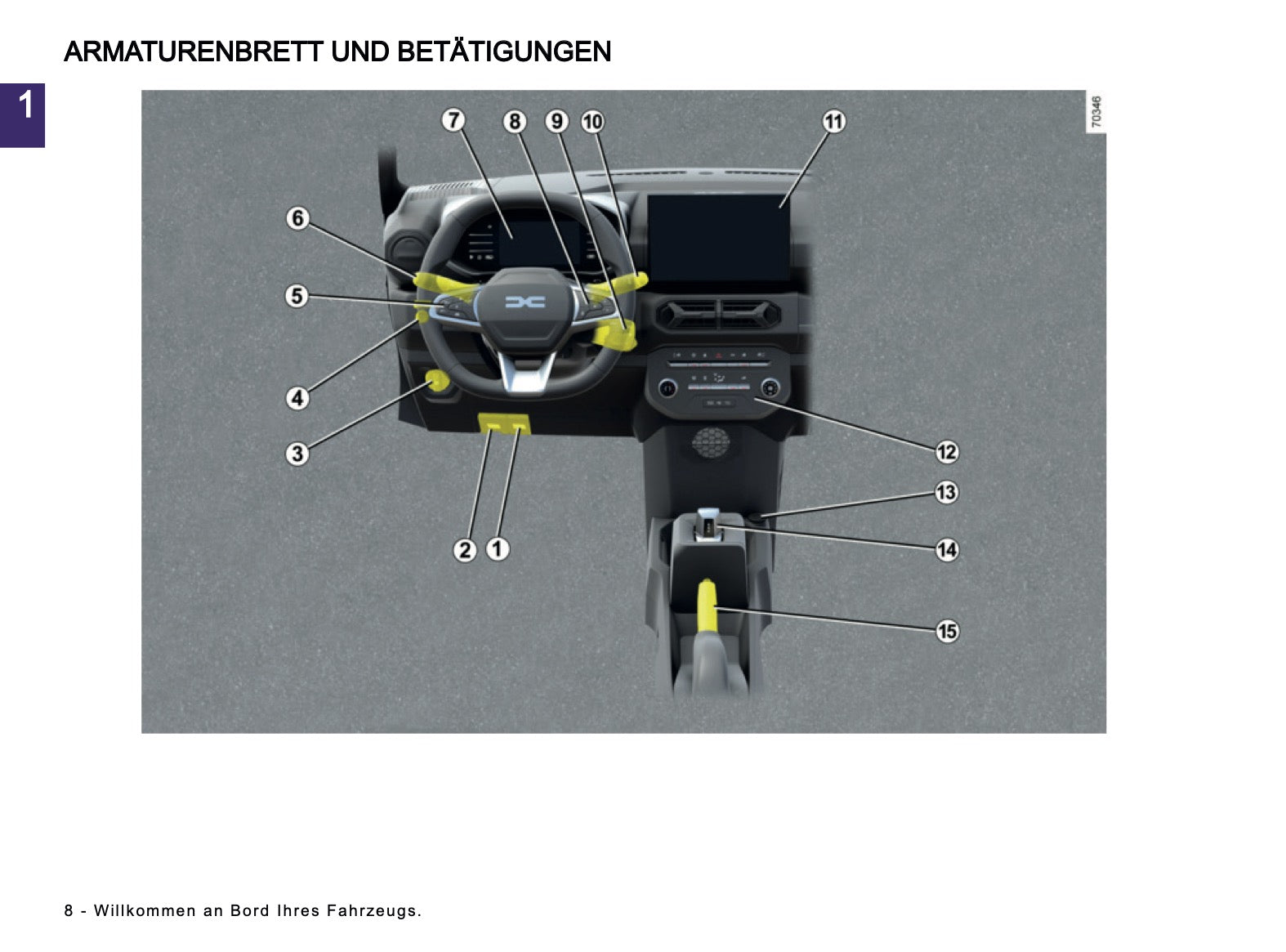 ARMATURENBRETT UND BETÄTIGUNGEN

1

70346

7 8 9 10 11

6

5

4

3

2 1

12

13

14

15

8 - Willkommen an Bord Ihres Fahrzeugs.