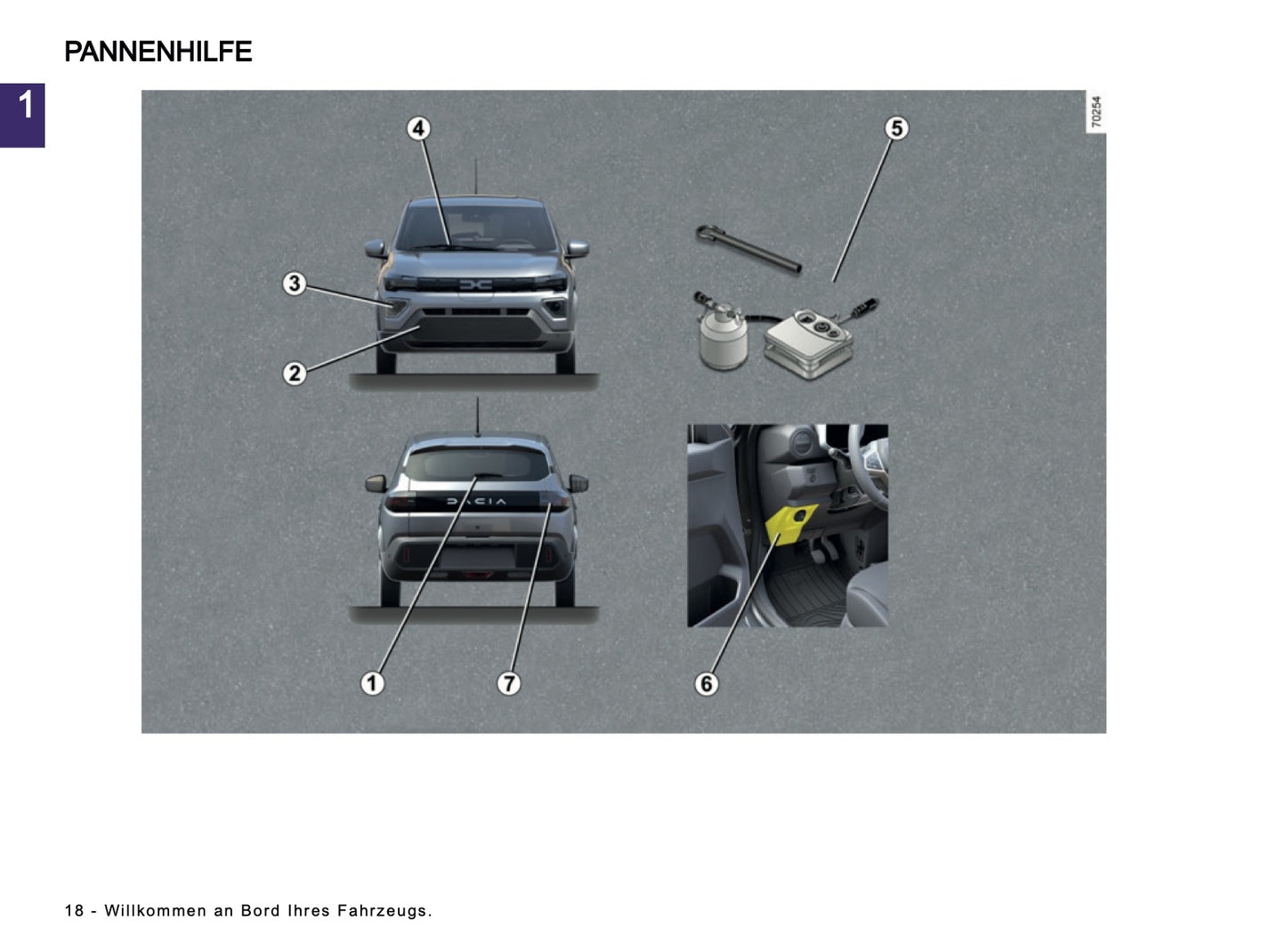 PANNENHILFE

1

70254

4

5

3

2

DACIA

1

7

6

18 - Willkommen an Bord Ihres Fahrzeugs.