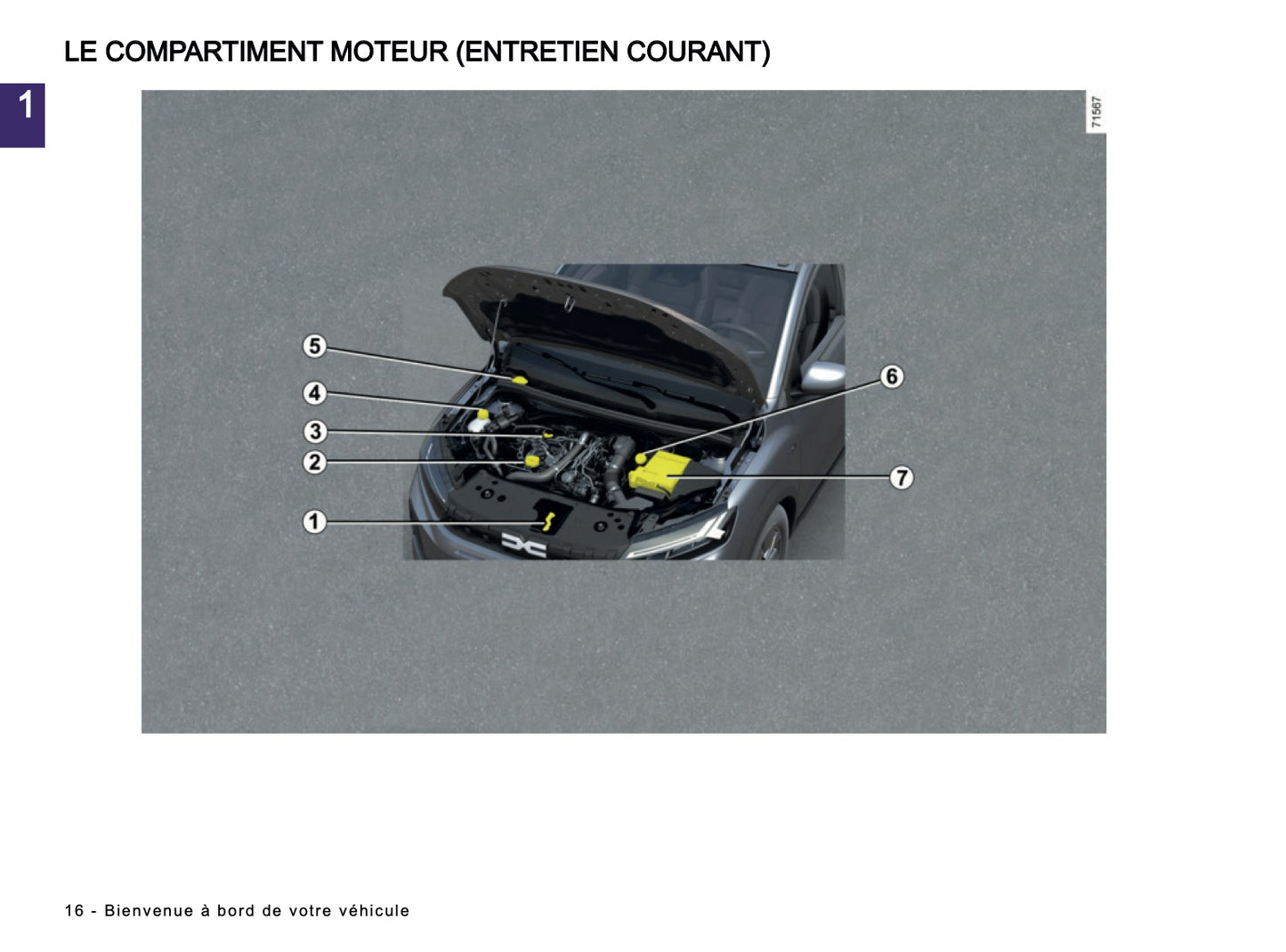 LE COMPARTIMENT MOTEUR (ENTRETIEN COURANT)

1

71567

5
4
3
2
1
6
7

16 - Bienvenue à bord de votre véhicule