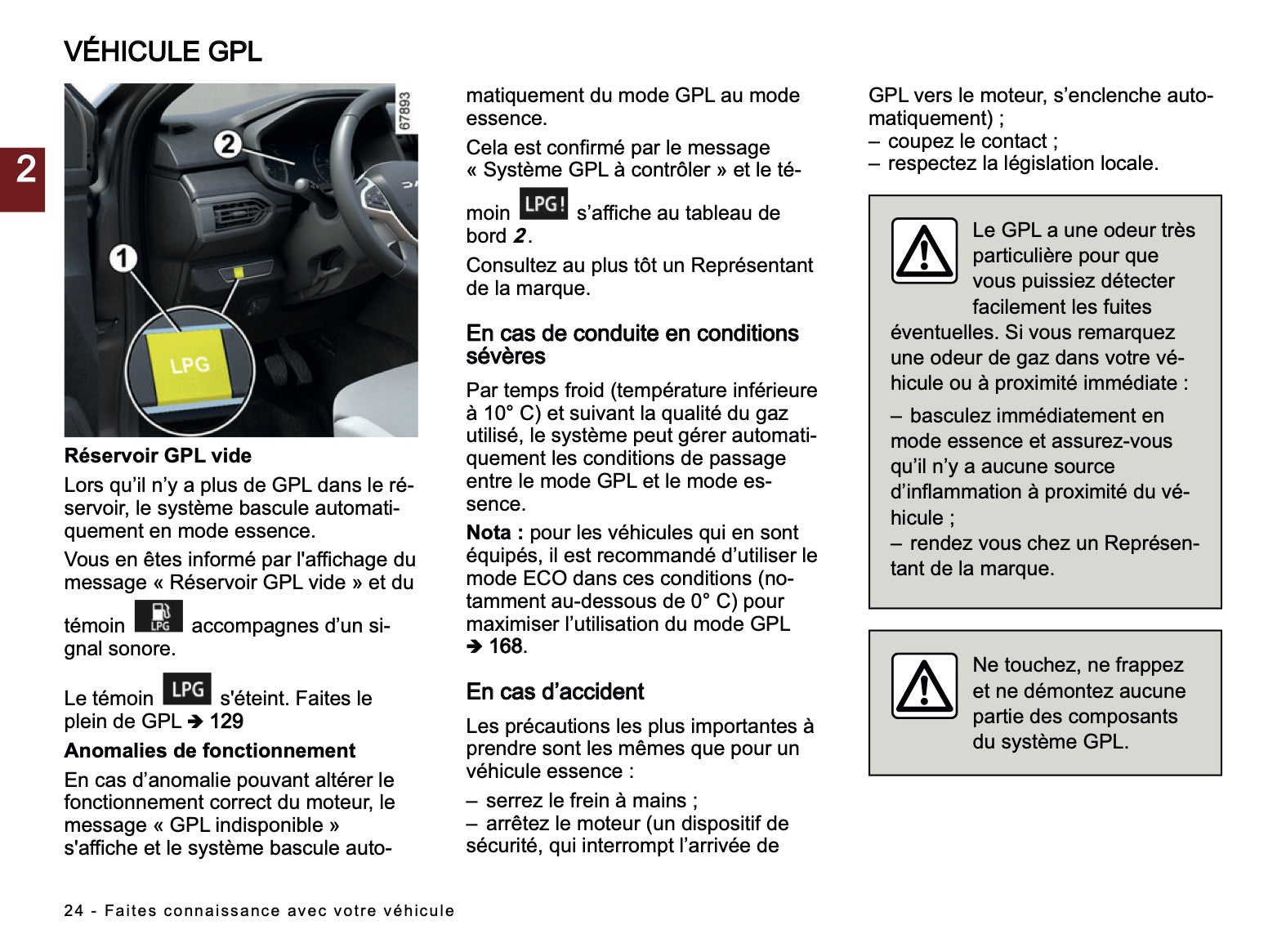 VÉHICULE GPL

2

67893

2

1

LPG

Réservoir GPL vide

Lors qu'il n'y a plus de GPL dans le réservoir, le système bascule automatiquement en mode essence.

Vous en êtes informé par l'affichage du message « Réservoir GPL vide » et du témoin LPG accompagnes d'un signal sonore.

Le témoin LPG s'éteint. Faites le plein de GPL ➔ 129

Anomalies de fonctionnement

En cas d'anomalie pouvant altérer le fonctionnement correct du moteur, le message « GPL indisponible » s'affiche et le système bascule automatiquement du mode GPL au mode essence.

Cela est confirmé par le message « Système GPL à contrôler » et le témoin LPG! s'affiche au tableau de bord 2.

Consultez au plus tôt un Représentant de la marque.

En cas de conduite en conditions sévères

Par temps froid (température inférieure à 10° C) et suivant la qualité du gaz utilisé, le système peut gérer automatiquement les conditions de passage entre le mode GPL et le mode essence.

Nota : pour les véhicules qui en sont équipés, il est recommandé d'utiliser le mode ECO dans ces conditions (notamment au-dessous de 0° C) pour maximiser l'utilisation du mode GPL ➔ 168.

En cas d'accident

Les précautions les plus importantes à prendre sont les mêmes que pour un véhicule essence :

– serrez le frein à mains ;
– arrêtez le moteur (un dispositif de sécurité, qui interrompt l'arrivée de GPL vers le moteur, s'enclenche automatiquement) ;
– coupez le contact ;
– respectez la législation locale.

Le GPL a une odeur très particulière pour que vous puissiez détecter facilement les fuites éventuelles. Si vous remarquez une odeur de gaz dans votre véhicule ou à proximité immédiate :

– basculez immédiatement en mode essence et assurez-vous qu'il n'y a aucune source d'inflammation à proximité du véhicule ;
– rendez vous chez un Représentant de la marque.

Ne touchez, ne frappez et ne démontez aucune partie des composants du système GPL.

24 - Faites connaissance avec votre véhicule