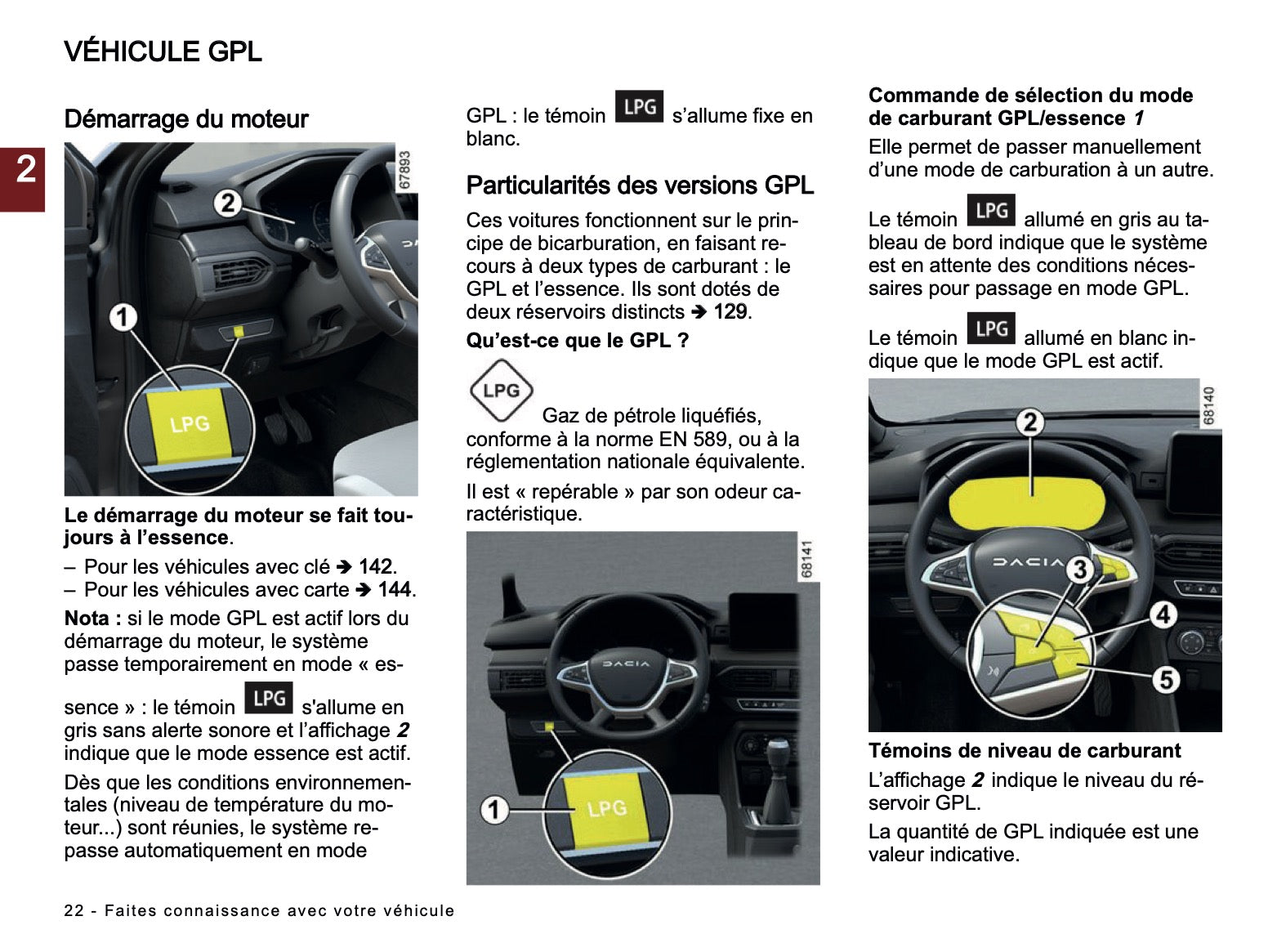 VÉHICULE GPL

2

Démarrage du moteur

67893

2

1

LPG

Le démarrage du moteur se fait toujours à l'essence.

– Pour les véhicules avec clé ➔ 142.
– Pour les véhicules avec carte ➔ 144.

Nota : si le mode GPL est actif lors du démarrage du moteur, le système passe temporairement en mode « essence » : le témoin LPG s'allume en gris sans alerte sonore et l'affichage 2 indique que le mode essence est actif.

Dès que les conditions environnementales (niveau de température du moteur...) sont réunies, le système repasse automatiquement en mode GPL : le témoin LPG s'allume fixe en blanc.

Particularités des versions GPL

Ces voitures fonctionnent sur le principe de bicarburation, en faisant recours à deux types de carburant : le GPL et l'essence. Ils sont dotés de deux réservoirs distincts ➔ 129.

Qu'est-ce que le GPL ?

LPG Gaz de pétrole liquéfiés, conforme à la norme EN 589, ou à la réglementation nationale équivalente.

Il est « repérable » par son odeur caractéristique.

68141

DACIA

1

LPG

Commande de sélection du mode de carburant GPL/essence 1

Elle permet de passer manuellement d'une mode de carburation à un autre.

Le témoin LPG allumé en gris au tableau de bord indique que le système est en attente des conditions nécessaires pour passage en mode GPL.

Le témoin LPG allumé en blanc indique que le mode GPL est actif.

68140

2

DACIA

3

4

5

Témoins de niveau de carburant

L'affichage 2 indique le niveau du réservoir GPL.

La quantité de GPL indiquée est une valeur indicative.

22 - Faites connaissance avec votre véhicule