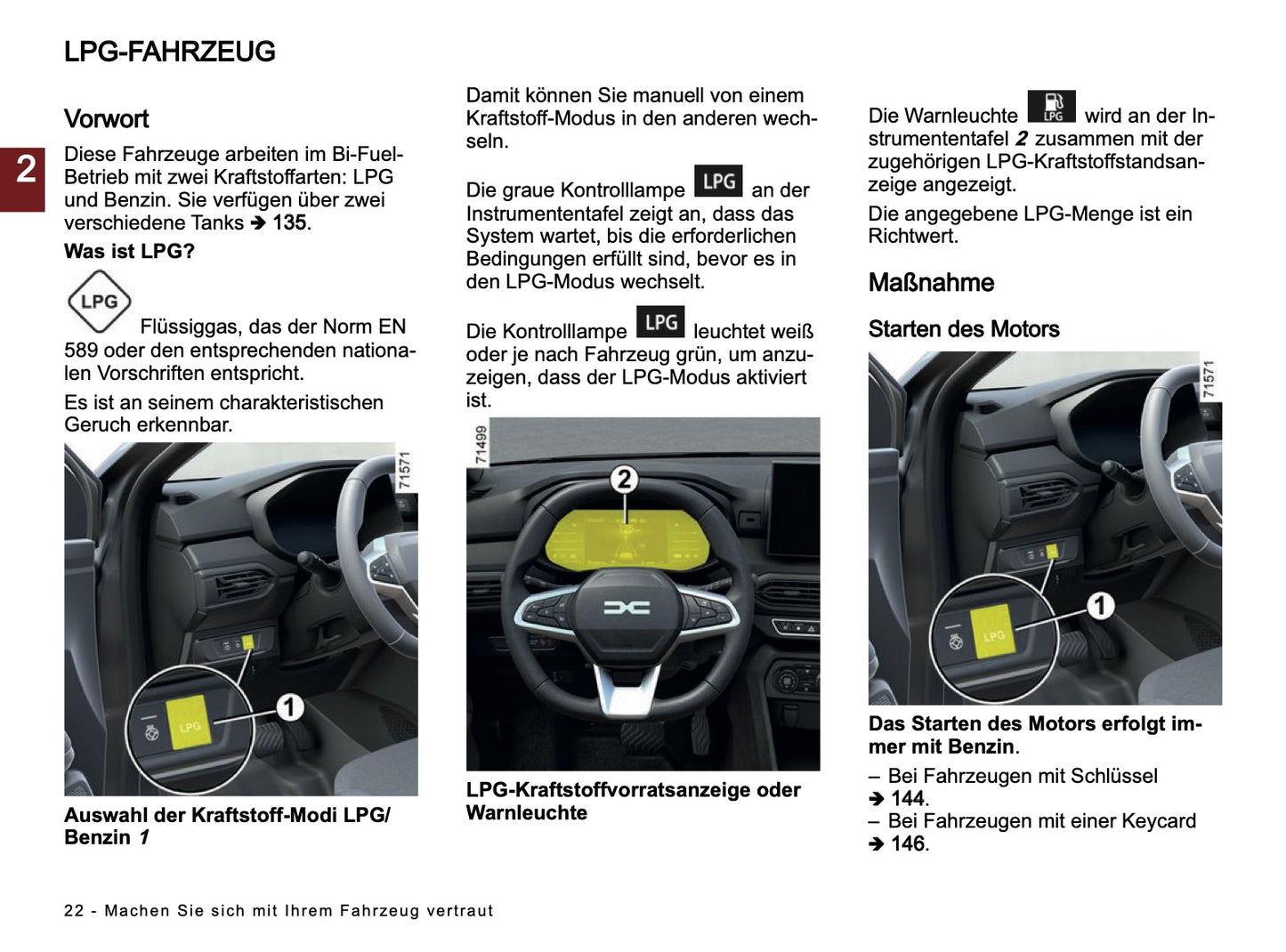 LPG-FAHRZEUG

2

Vorwort

Diese Fahrzeuge arbeiten im Bi-Fuel-Betrieb mit zwei Kraftstoffarten: LPG und Benzin. Sie verfügen über zwei verschiedene Tanks ➔ 135.

Was ist LPG?

LPG Flüssiggas, das der Norm EN 589 oder den entsprechenden nationalen Vorschriften entspricht.

Es ist an seinem charakteristischen Geruch erkennbar.

71571

LPG

1

Auswahl der Kraftstoff-Modi LPG/Benzin 1

Damit können Sie manuell von einem Kraftstoff-Modus in den anderen wechseln.

Die graue Kontrolllampe LPG an der Instrumententafel zeigt an, dass das System wartet, bis die erforderlichen Bedingungen erfüllt sind, bevor es in den LPG-Modus wechselt.

Die Kontrolllampe LPG leuchtet weiß oder je nach Fahrzeug grün, um anzuzeigen, dass der LPG-Modus aktiviert ist.

71499

2

LPG-Kraftstoffvorratsanzeige oder Warnleuchte

Die Warnleuchte LPG wird an der Instrumententafel 2 zusammen mit der zugehörigen LPG-Kraftstoffstandsanzeige angezeigt.

Die angegebene LPG-Menge ist ein Richtwert.

Maßnahme

Starten des Motors

71571

LPG

1

Das Starten des Motors erfolgt immer mit Benzin.

– Bei Fahrzeugen mit Schlüssel ➔ 144.
– Bei Fahrzeugen mit einer Keycard ➔ 146.

22 - Machen Sie sich mit Ihrem Fahrzeug vertraut