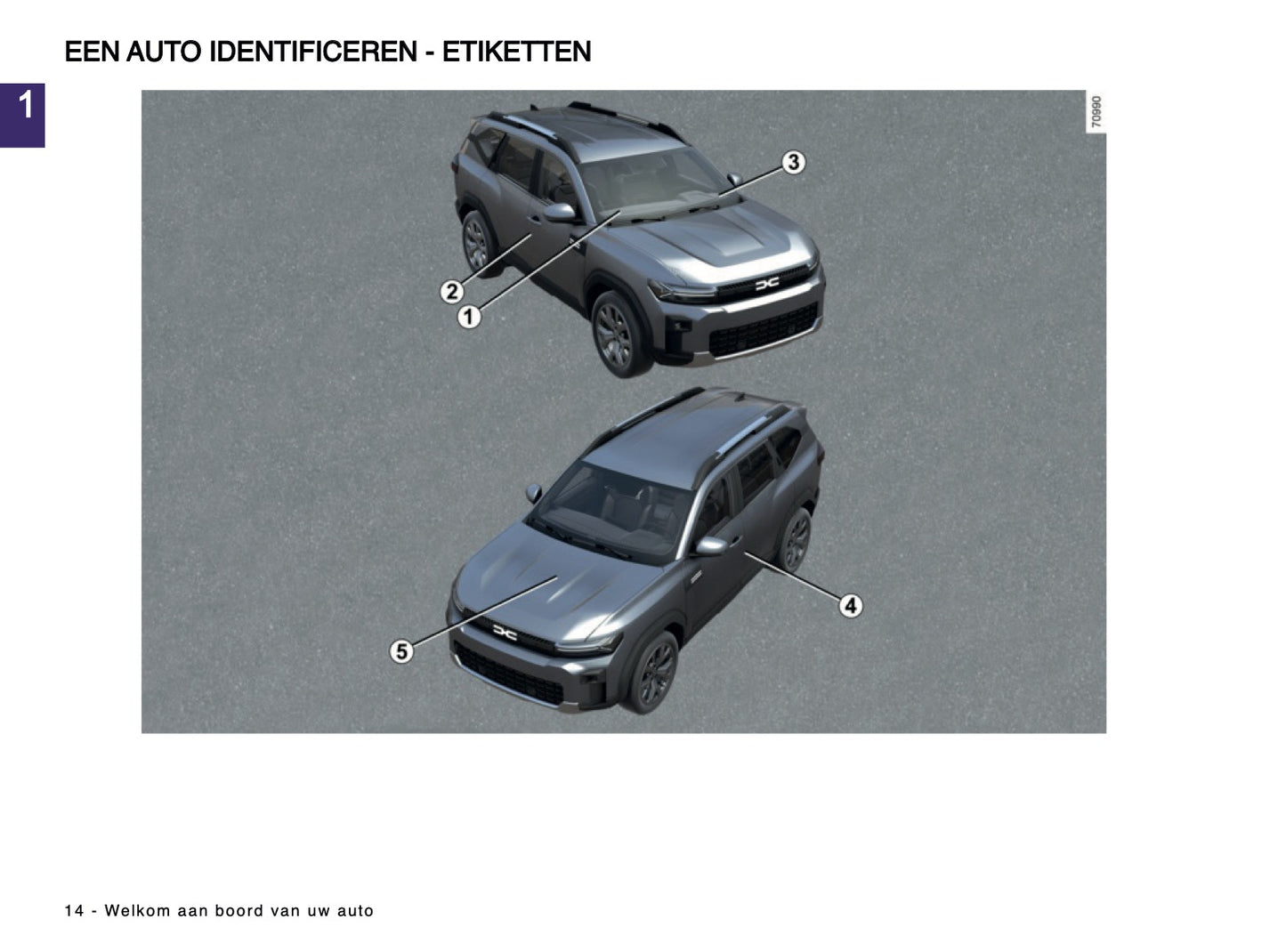 EEN AUTO IDENTIFICEREN - ETIKETTEN

1

70990

3
2
1
4
5

14 - Welkom aan boord van uw auto