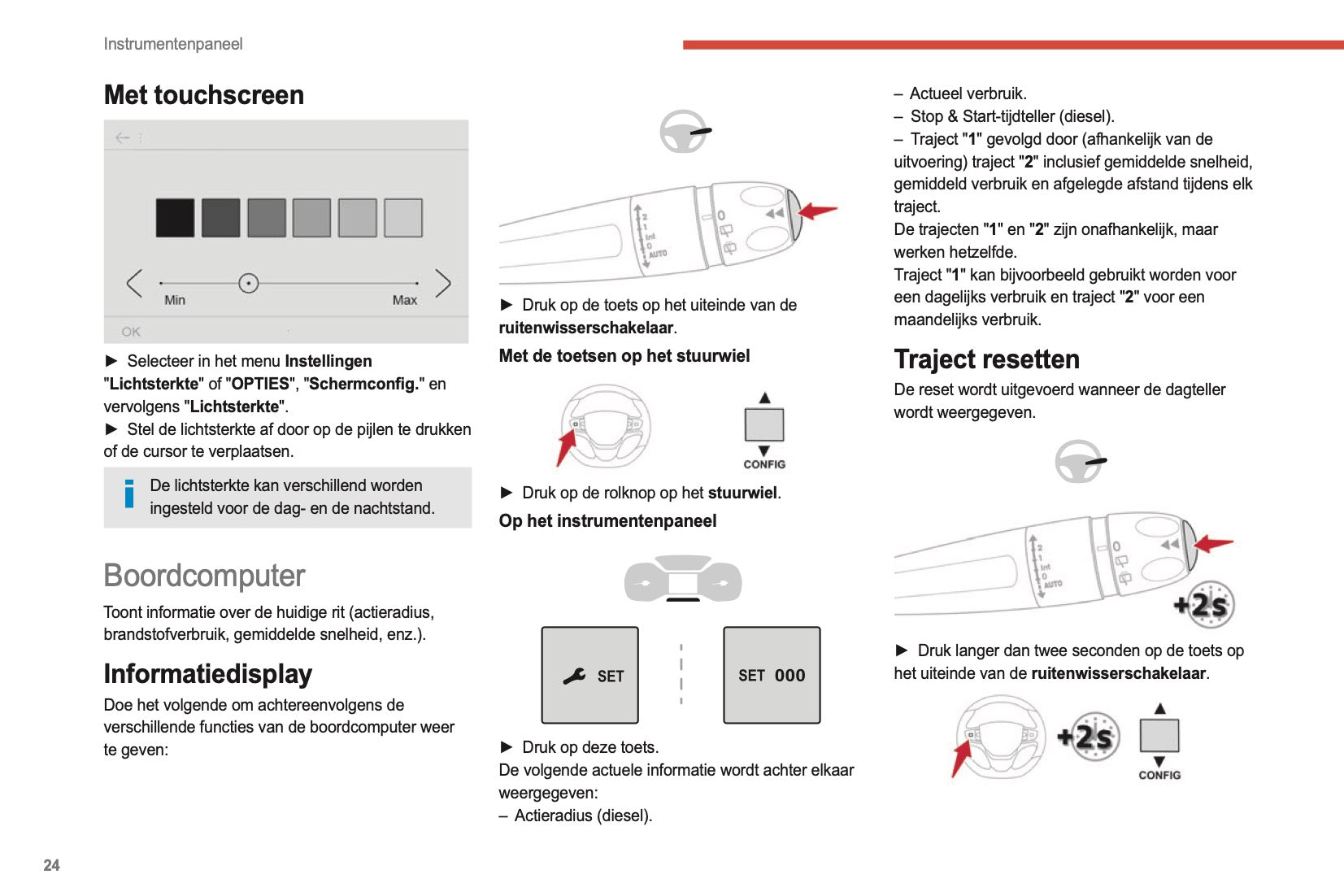 Instrumentenpaneel

Met touchscreen

Min

Max

OK

► Selecteer in het menu Instellingen "Lichtsterkte" of "OPTIES", "Schermconfig." en vervolgens "Lichtsterkte".
► Stel de lichtsterkte af door op de pijlen te drukken of de cursor te verplaatsen.

De lichtsterkte kan verschillend worden ingesteld voor de dag- en de nachtstand.

Boordcomputer

Toont informatie over de huidige rit (actieradius, brandstofverbruik, gemiddelde snelheid, enz.).

Informatiedisplay

Doe het volgende om achtereenvolgens de verschillende functies van de boordcomputer weer te geven:

2
1
Int
0
AUTO

► Druk op de toets op het uiteinde van de ruitenwisserschakelaar.

Met de toetsen op het stuurwiel

CONFIG

► Druk op de rolknop op het stuurwiel.

Op het instrumentenpaneel

SET

SET 000

► Druk op deze toets.
De volgende actuele informatie wordt achter elkaar weergegeven:
– Actieradius (diesel).

– Actueel verbruik.
– Stop & Start-tijdteller (diesel).
– Traject "1" gevolgd door (afhankelijk van de uitvoering) traject "2" inclusief gemiddelde snelheid, gemiddeld verbruik en afgelegde afstand tijdens elk traject.
De trajecten "1" en "2" zijn onafhankelijk, maar werken hetzelfde.
Traject "1" kan bijvoorbeeld gebruikt worden voor een dagelijks verbruik en traject "2" voor een maandelijks verbruik.

Traject resetten

De reset wordt uitgevoerd wanneer de dagteller wordt weergegeven.

2
1
Int
0
AUTO

+2s

► Druk langer dan twee seconden op de toets op het uiteinde van de ruitenwisserschakelaar.

+2s

CONFIG

24