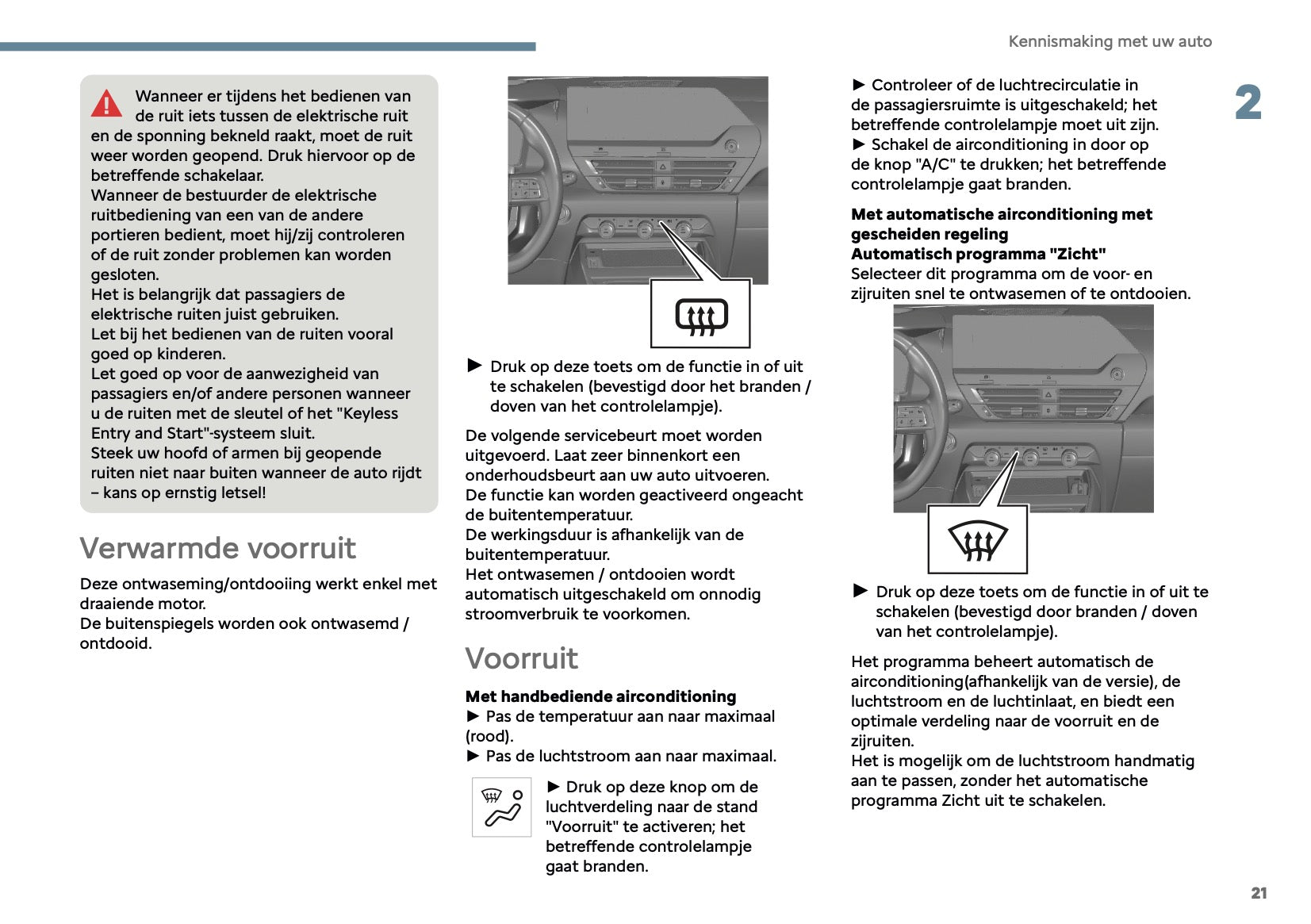 Kennismaking met uw auto

2

Wanneer er tijdens het bedienen van de ruit iets tussen de elektrische ruit en de sponning bekneld raakt, moet de ruit weer worden geopend. Druk hiervoor op de betreffende schakelaar.
Wanneer de bestuurder de elektrische ruitbediening van een van de andere portieren bedient, moet hij/zij controleren of de ruit zonder problemen kan worden gesloten.
Het is belangrijk dat passagiers de elektrische ruiten juist gebruiken.
Let bij het bedienen van de ruiten vooral goed op kinderen.
Let goed op voor de aanwezigheid van passagiers en/of andere personen wanneer u de ruiten met de sleutel of het "Keyless Entry and Start"-systeem sluit.
Steek uw hoofd of armen bij geopende ruiten niet naar buiten wanneer de auto rijdt – kans op ernstig letsel!

Verwarmde voorruit

Deze ontwaseming/ontdooiing werkt enkel met draaiende motor.
De buitenspiegels worden ook ontwasemd / ontdooid.

► Druk op deze toets om de functie in of uit te schakelen (bevestigd door het branden / doven van het controlelampje).

De volgende servicebeurt moet worden uitgevoerd. Laat zeer binnenkort een onderhoudsbeurt aan uw auto uitvoeren.
De functie kan worden geactiveerd ongeacht de buitentemperatuur.
De werkingsduur is afhankelijk van de buitentemperatuur.
Het ontwasemen / ontdooien wordt automatisch uitgeschakeld om onnodig stroomverbruik te voorkomen.

Voorruit

Met handbediende airconditioning
► Pas de temperatuur aan naar maximaal (rood).
► Pas de luchtstroom aan naar maximaal.

► Druk op deze knop om de luchtverdeling naar de stand "Voorruit" te activeren; het betreffende controlelampje gaat branden.

► Controleer of de luchtrecirculatie in de passagiersruimte is uitgeschakeld; het betreffende controlelampje moet uit zijn.
► Schakel de airconditioning in door op de knop "A/C" te drukken; het betreffende controlelampje gaat branden.

Met automatische airconditioning met gescheiden regeling
Automatisch programma "Zicht"
Selecteer dit programma om de voor- en zijruiten snel te ontwasemen of te ontdooien.

► Druk op deze toets om de functie in of uit te schakelen (bevestigd door branden / doven van het controlelampje).

Het programma beheert automatisch de airconditioning(afhankelijk van de versie), de luchtstroom en de luchtinlaat, en biedt een optimale verdeling naar de voorruit en de zijruiten.
Het is mogelijk om de luchtstroom handmatig aan te passen, zonder het automatische programma Zicht uit te schakelen.

21