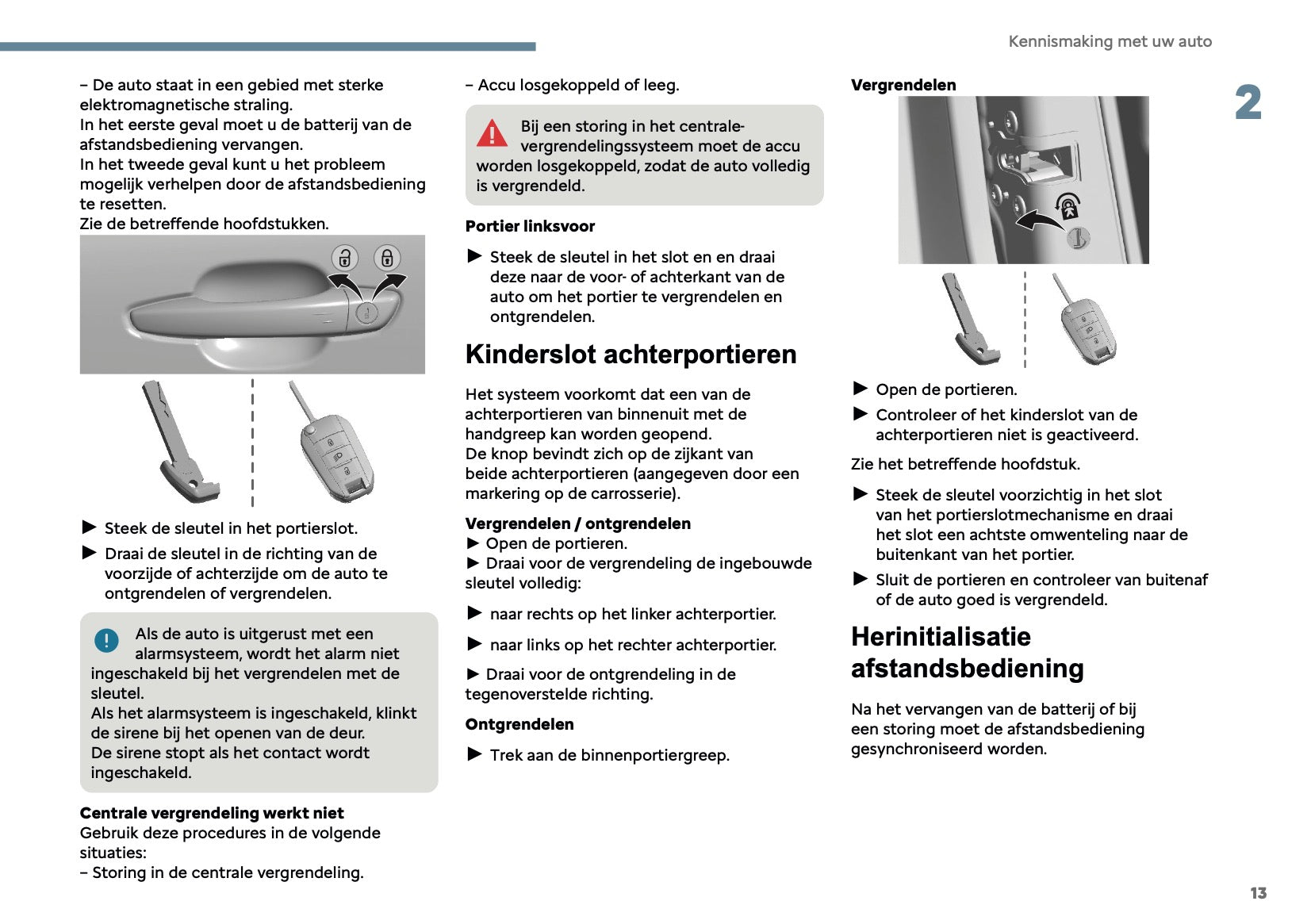 Kennismaking met uw auto

2

– De auto staat in een gebied met sterke elektromagnetische straling.
In het eerste geval moet u de batterij van de afstandsbediening vervangen.
In het tweede geval kunt u het probleem mogelijk verhelpen door de afstandsbediening te resetten.
Zie de betreffende hoofdstukken.

► Steek de sleutel in het portierslot.
► Draai de sleutel in de richting van de voorzijde of achterzijde om de auto te ontgrendelen of vergrendelen.

Als de auto is uitgerust met een alarmsysteem, wordt het alarm niet ingeschakeld bij het vergrendelen met de sleutel.
Als het alarmsysteem is ingeschakeld, klinkt de sirene bij het openen van de deur.
De sirene stopt als het contact wordt ingeschakeld.

Centrale vergrendeling werkt niet
Gebruik deze procedures in de volgende situaties:
– Storing in de centrale vergrendeling.

– Accu losgekoppeld of leeg.

Bij een storing in het centrale-vergrendelingssysteem moet de accu worden losgekoppeld, zodat de auto volledig is vergrendeld.

Portier linksvoor

► Steek de sleutel in het slot en en draai deze naar de voor- of achterkant van de auto om het portier te vergrendelen en ontgrendelen.

Kinderslot achterportieren

Het systeem voorkomt dat een van de achterportieren van binnenuit met de handgreep kan worden geopend.
De knop bevindt zich op de zijkant van beide achterportieren (aangegeven door een markering op de carrosserie).

Vergrendelen / ontgrendelen
► Open de portieren.
► Draai voor de vergrendeling de ingebouwde sleutel volledig:

► naar rechts op het linker achterportier.

► naar links op het rechter achterportier.

► Draai voor de ontgrendeling in de tegenoverstelde richting.

Ontgrendelen

► Trek aan de binnenportiergreep.

Vergrendelen

► Open de portieren.
► Controleer of het kinderslot van de achterportieren niet is geactiveerd.

Zie het betreffende hoofdstuk.

► Steek de sleutel voorzichtig in het slot van het portierslotmechanisme en draai het slot een achtste omwenteling naar de buitenkant van het portier.
► Sluit de portieren en controleer van buitenaf of de auto goed is vergrendeld.

Herinitialisatie afstandsbediening

Na het vervangen van de batterij of bij een storing moet de afstandsbediening gesynchroniseerd worden.

13