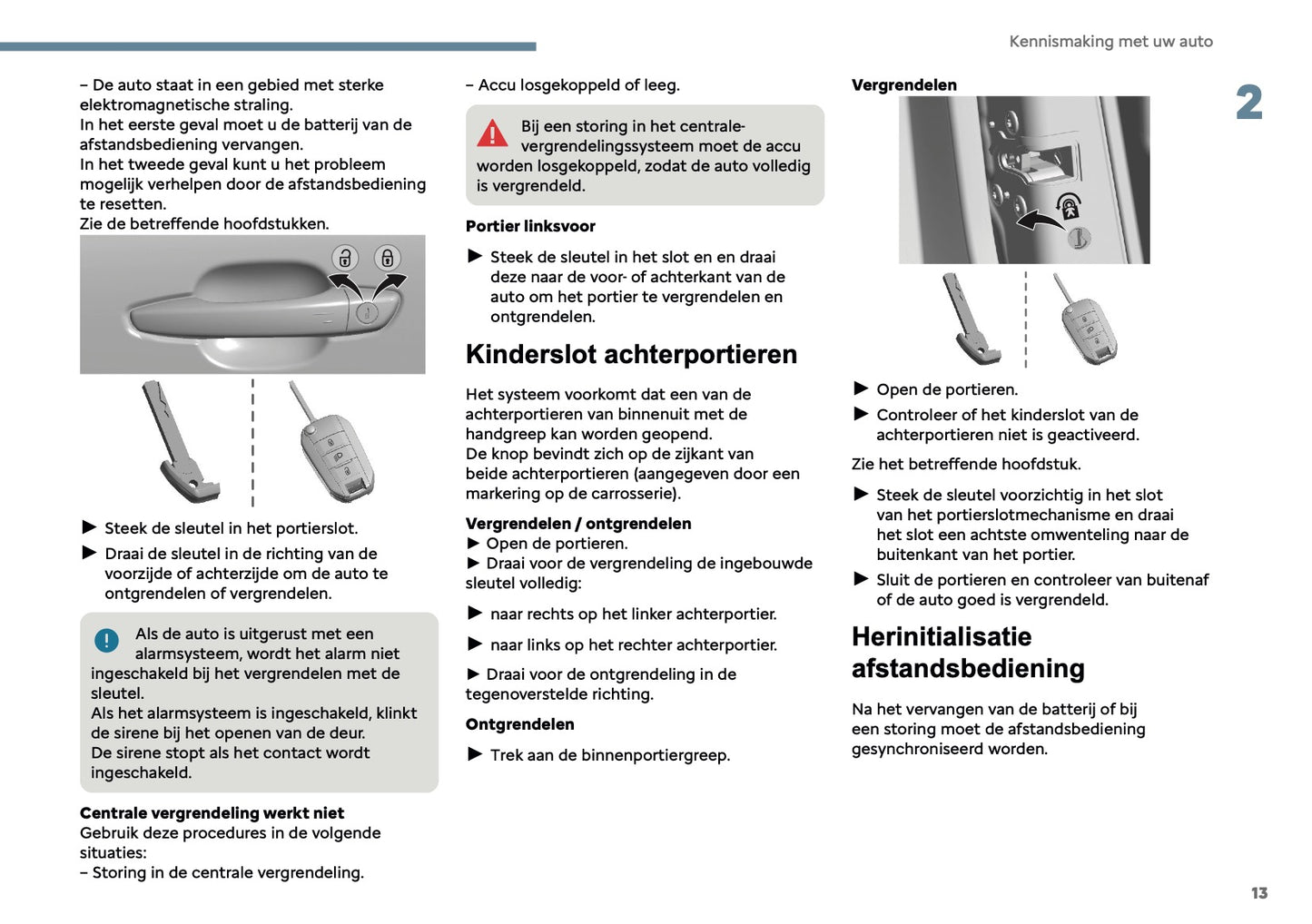 Kennismaking met uw auto

2

– De auto staat in een gebied met sterke elektromagnetische straling.
In het eerste geval moet u de batterij van de afstandsbediening vervangen.
In het tweede geval kunt u het probleem mogelijk verhelpen door de afstandsbediening te resetten.
Zie de betreffende hoofdstukken.

► Steek de sleutel in het portierslot.
► Draai de sleutel in de richting van de voorzijde of achterzijde om de auto te ontgrendelen of vergrendelen.

Als de auto is uitgerust met een alarmsysteem, wordt het alarm niet ingeschakeld bij het vergrendelen met de sleutel.
Als het alarmsysteem is ingeschakeld, klinkt de sirene bij het openen van de deur.
De sirene stopt als het contact wordt ingeschakeld.

Centrale vergrendeling werkt niet
Gebruik deze procedures in de volgende situaties:
– Storing in de centrale vergrendeling.

– Accu losgekoppeld of leeg.

Bij een storing in het centrale-vergrendelingssysteem moet de accu worden losgekoppeld, zodat de auto volledig is vergrendeld.

Portier linksvoor
► Steek de sleutel in het slot en en draai deze naar de voor- of achterkant van de auto om het portier te vergrendelen en ontgrendelen.

Kinderslot achterportieren

Het systeem voorkomt dat een van de achterportieren van binnenuit met de handgreep kan worden geopend.
De knop bevindt zich op de zijkant van beide achterportieren (aangegeven door een markering op de carrosserie).

Vergrendelen / ontgrendelen
► Open de portieren.
► Draai voor de vergrendeling de ingebouwde sleutel volledig:

► naar rechts op het linker achterportier.

► naar links op het rechter achterportier.

► Draai voor de ontgrendeling in de tegenoverstelde richting.

Ontgrendelen
► Trek aan de binnenportiergreep.

Vergrendelen

► Open de portieren.
► Controleer of het kinderslot van de achterportieren niet is geactiveerd.

Zie het betreffende hoofdstuk.

► Steek de sleutel voorzichtig in het slot van het portierslotmechanisme en draai het slot een achtste omwenteling naar de buitenkant van het portier.
► Sluit de portieren en controleer van buitenaf of de auto goed is vergrendeld.

Herinitialisatie afstandsbediening

Na het vervangen van de batterij of bij een storing moet de afstandsbediening gesynchroniseerd worden.

13