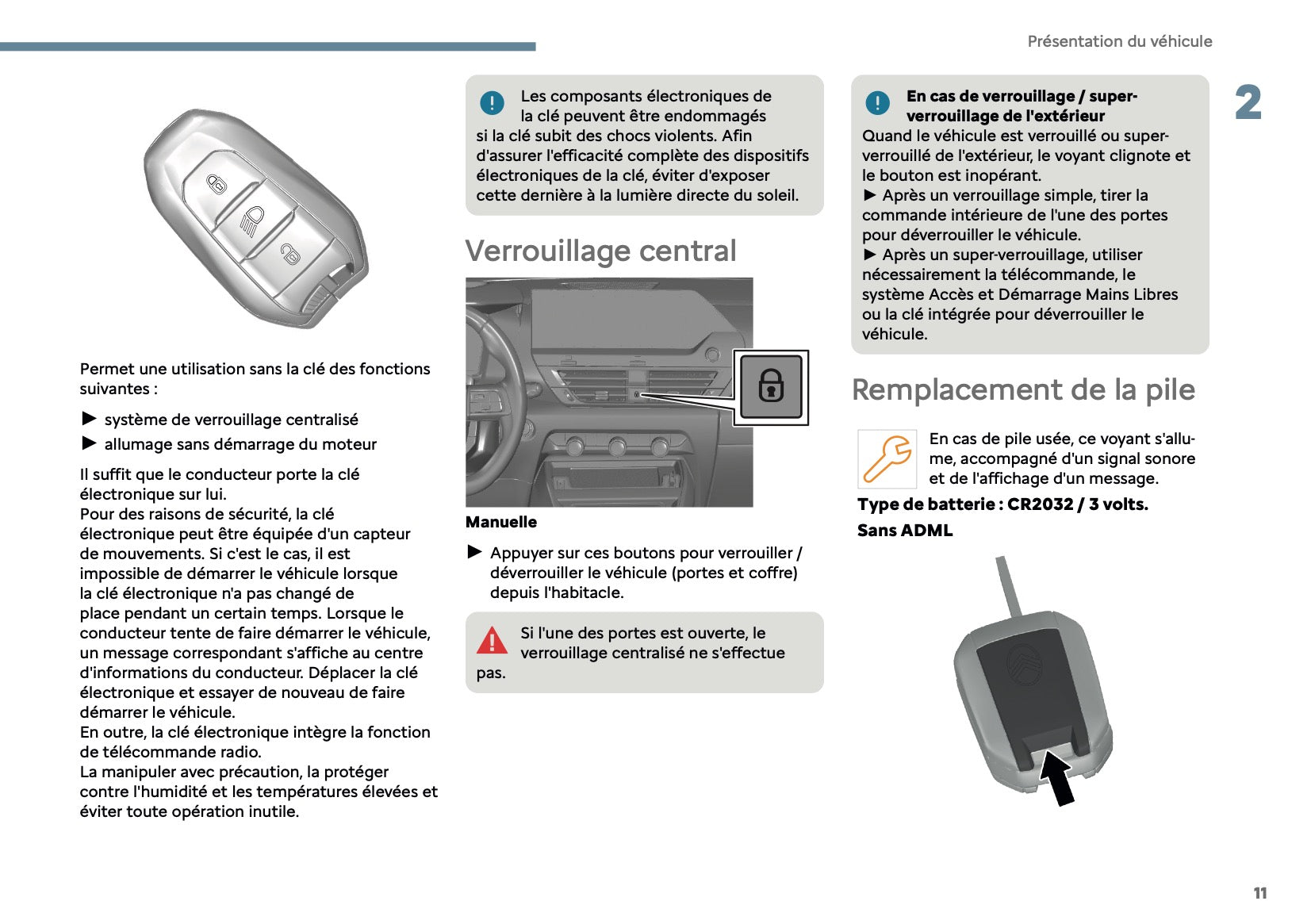 Présentation du véhicule

2

Permet une utilisation sans la clé des fonctions suivantes :

► système de verrouillage centralisé

► allumage sans démarrage du moteur

Il suffit que le conducteur porte la clé électronique sur lui.
Pour des raisons de sécurité, la clé électronique peut être équipée d'un capteur de mouvements. Si c'est le cas, il est impossible de démarrer le véhicule lorsque la clé électronique n'a pas changé de place pendant un certain temps. Lorsque le conducteur tente de faire démarrer le véhicule, un message correspondant s'affiche au centre d'informations du conducteur. Déplacer la clé électronique et essayer de nouveau de faire démarrer le véhicule.
En outre, la clé électronique intègre la fonction de télécommande radio.
La manipuler avec précaution, la protéger contre l'humidité et les températures élevées et éviter toute opération inutile.

Les composants électroniques de la clé peuvent être endommagés si la clé subit des chocs violents. Afin d'assurer l'efficacité complète des dispositifs électroniques de la clé, éviter d'exposer cette dernière à la lumière directe du soleil.

Verrouillage central

Manuelle

► Appuyer sur ces boutons pour verrouiller / déverrouiller le véhicule (portes et coffre) depuis l'habitacle.

Si l'une des portes est ouverte, le verrouillage centralisé ne s'effectue pas.

En cas de verrouillage / super-verrouillage de l'extérieur
Quand le véhicule est verrouillé ou super-verrouillé de l'extérieur, le voyant clignote et le bouton est inopérant.
► Après un verrouillage simple, tirer la commande intérieure de l'une des portes pour déverrouiller le véhicule.
► Après un super-verrouillage, utiliser nécessairement la télécommande, le système Accès et Démarrage Mains Libres ou la clé intégrée pour déverrouiller le véhicule.

Remplacement de la pile

En cas de pile usée, ce voyant s'allume, accompagné d'un signal sonore et de l'affichage d'un message.

Type de batterie : CR2032 / 3 volts.

Sans ADML

11