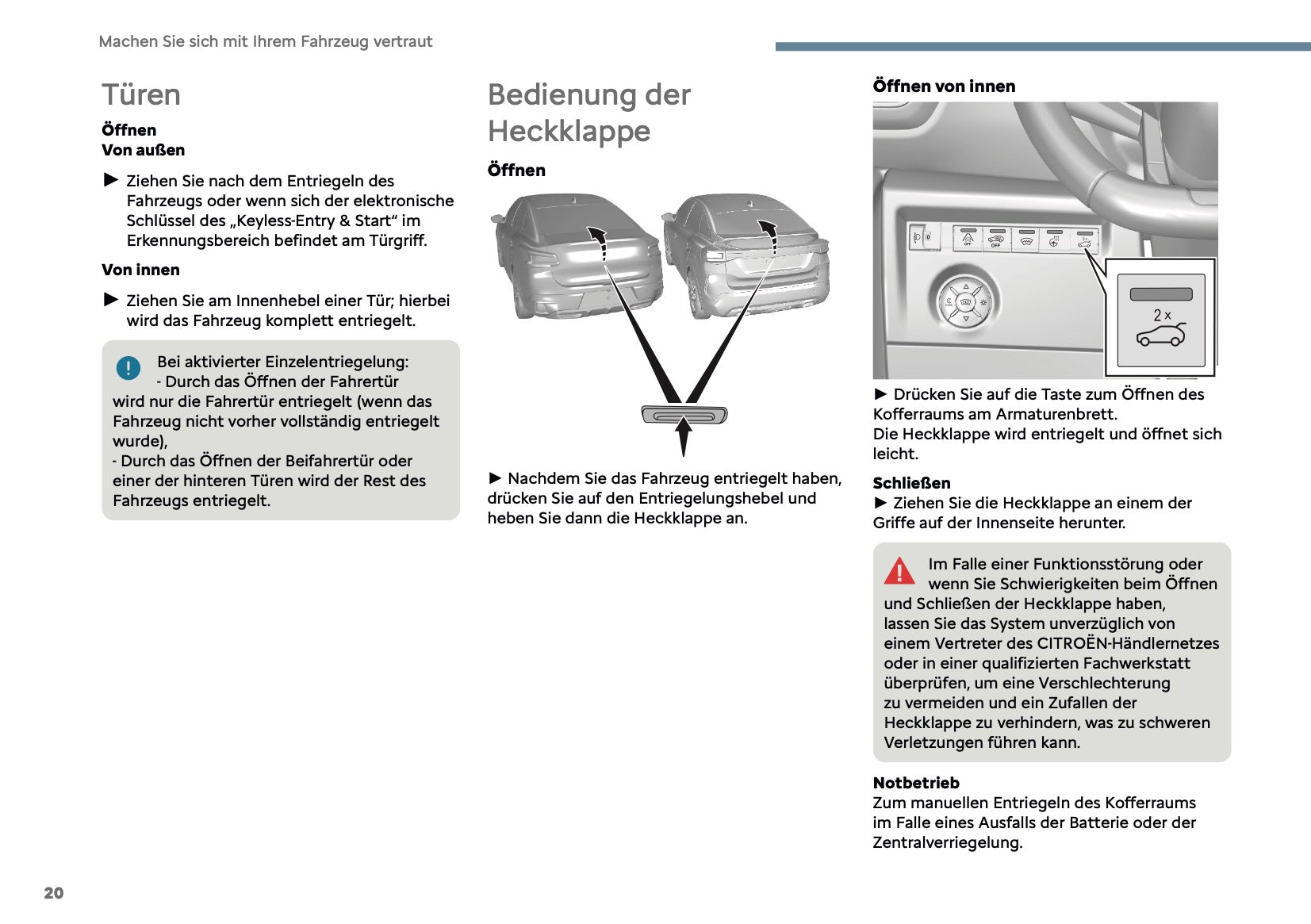 Machen Sie sich mit Ihrem Fahrzeug vertraut

Türen

Öffnen
Von außen

► Ziehen Sie nach dem Entriegeln des Fahrzeugs oder wenn sich der elektronische Schlüssel des „Keyless-Entry & Start“ im Erkennungsbereich befindet am Türgriff.

Von innen

► Ziehen Sie am Innenhebel einer Tür; hierbei wird das Fahrzeug komplett entriegelt.

Bei aktivierter Einzelentriegelung:
- Durch das Öffnen der Fahrertür wird nur die Fahrertür entriegelt (wenn das Fahrzeug nicht vorher vollständig entriegelt wurde),
- Durch das Öffnen der Beifahrertür oder einer der hinteren Türen wird der Rest des Fahrzeugs entriegelt.

Bedienung der Heckklappe

Öffnen

► Nachdem Sie das Fahrzeug entriegelt haben, drücken Sie auf den Entriegelungshebel und heben Sie dann die Heckklappe an.

Öffnen von innen

OFF OFF

2 x

► Drücken Sie auf die Taste zum Öffnen des Kofferraums am Armaturenbrett.
Die Heckklappe wird entriegelt und öffnet sich leicht.

Schließen
► Ziehen Sie die Heckklappe an einem der Griffe auf der Innenseite herunter.

Im Falle einer Funktionsstörung oder wenn Sie Schwierigkeiten beim Öffnen und Schließen der Heckklappe haben, lassen Sie das System unverzüglich von einem Vertreter des CITROËN-Händlernetzes oder in einer qualifizierten Fachwerkstatt überprüfen, um eine Verschlechterung zu vermeiden und ein Zufallen der Heckklappe zu verhindern, was zu schweren Verletzungen führen kann.

Notbetrieb
Zum manuellen Entriegeln des Kofferraums im Falle eines Ausfalls der Batterie oder der Zentralverriegelung.

20