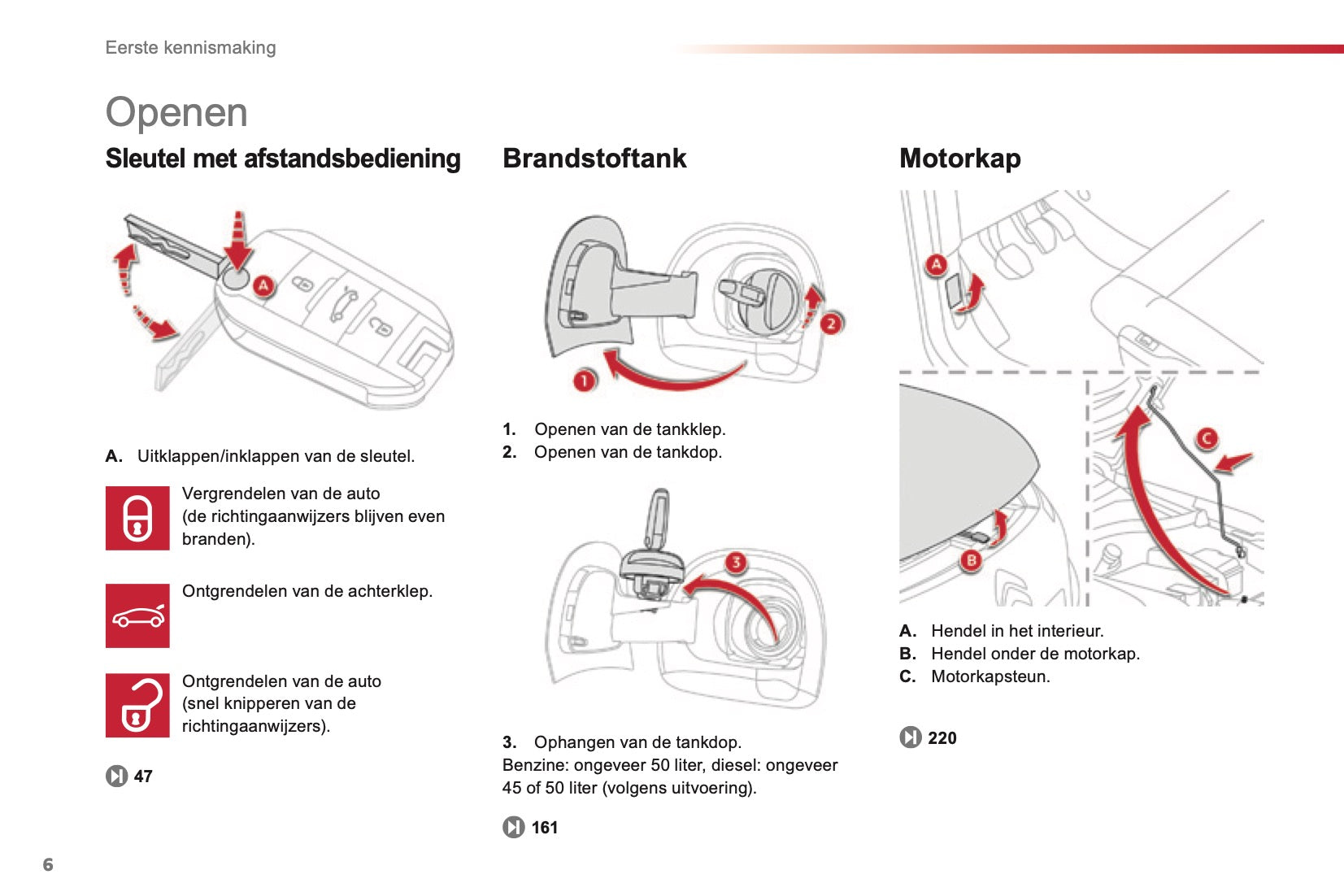 Eerste kennismaking

Openen

Sleutel met afstandsbediening

A

A. Uitklappen/inklappen van de sleutel.

Vergrendelen van de auto (de richtingaanwijzers blijven even branden).

Ontgrendelen van de achterklep.

Ontgrendelen van de auto (snel knipperen van de richtingaanwijzers).

47

Brandstoftank

1

2

1. Openen van de tankklep.
2. Openen van de tankdop.

3

3. Ophangen van de tankdop.
Benzine: ongeveer 50 liter, diesel: ongeveer 45 of 50 liter (volgens uitvoering).

161

Motorkap

A

B

C

A. Hendel in het interieur.
B. Hendel onder de motorkap.
C. Motorkapsteun.

220

6