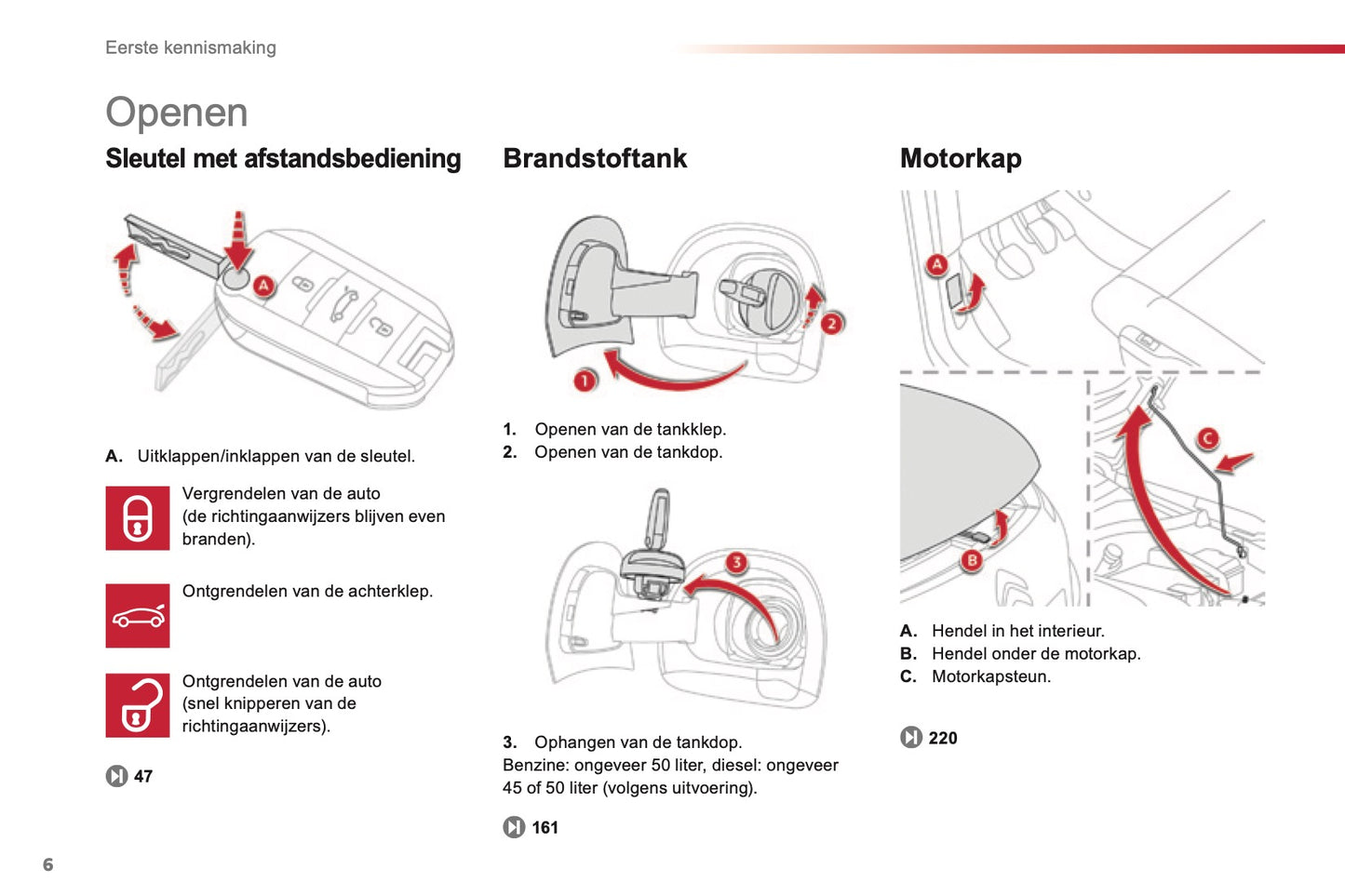 Eerste kennismaking

Openen

Sleutel met afstandsbediening

A

A. Uitklappen/inklappen van de sleutel.

Vergrendelen van de auto (de richtingaanwijzers blijven even branden).

Ontgrendelen van de achterklep.

Ontgrendelen van de auto (snel knipperen van de richtingaanwijzers).

47

Brandstoftank

1

2

1. Openen van de tankklep.
2. Openen van de tankdop.

3

3. Ophangen van de tankdop.
Benzine: ongeveer 50 liter, diesel: ongeveer 45 of 50 liter (volgens uitvoering).

161

Motorkap

A

B

C

A. Hendel in het interieur.
B. Hendel onder de motorkap.
C. Motorkapsteun.

220

6