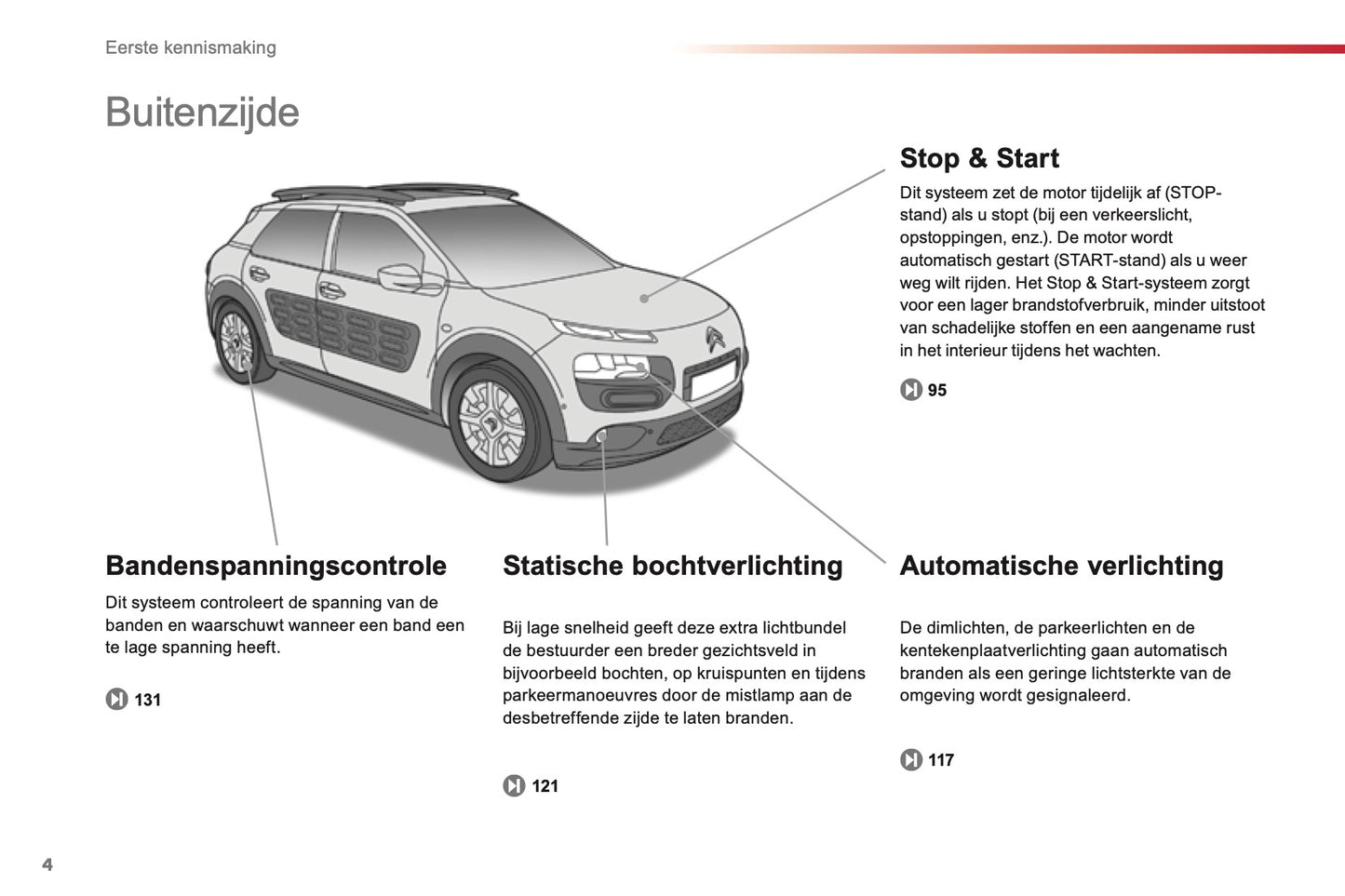 Eerste kennismaking

Buitenzijde

Stop & Start

Dit systeem zet de motor tijdelijk af (STOP-stand) als u stopt (bij een verkeerslicht, opstoppingen, enz.). De motor wordt automatisch gestart (START-stand) als u weer weg wilt rijden. Het Stop & Start-systeem zorgt voor een lager brandstofverbruik, minder uitstoot van schadelijke stoffen en een aangename rust in het interieur tijdens het wachten.

95

Bandenspanningscontrole

Dit systeem controleert de spanning van de banden en waarschuwt wanneer een band een te lage spanning heeft.

131

Statische bochtverlichting

Bij lage snelheid geeft deze extra lichtbundel de bestuurder een breder gezichtsveld in bijvoorbeeld bochten, op kruispunten en tijdens parkeermanoeuvres door de mistlamp aan de desbetreffende zijde te laten branden.

121

Automatische verlichting

De dimlichten, de parkeerlichten en de kentekenplaatverlichting gaan automatisch branden als een geringe lichtsterkte van de omgeving wordt gesignaleerd.

117

4