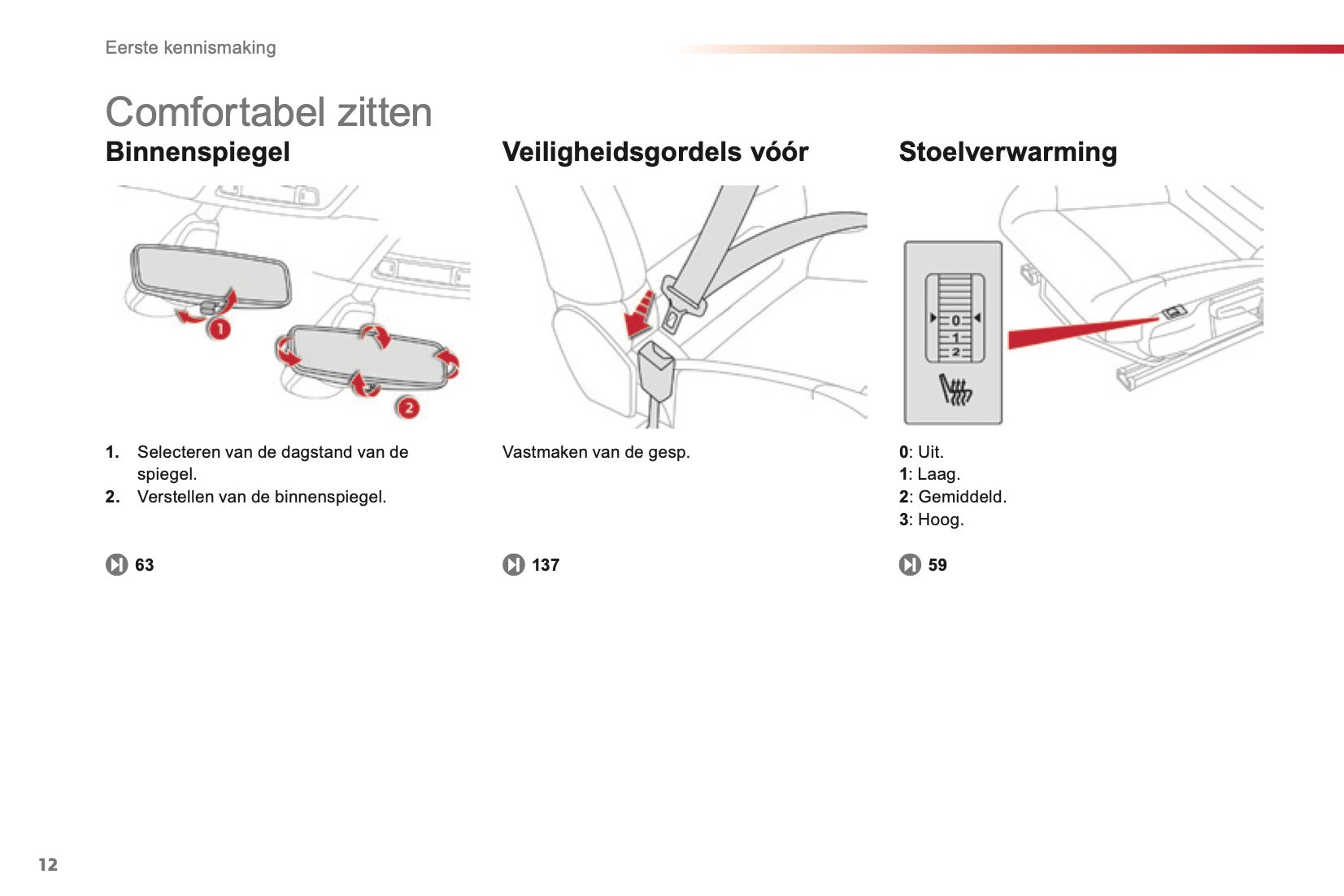 Eerste kennismaking

Comfortabel zitten

Binnenspiegel

1
2

1. Selecteren van de dagstand van de spiegel.
2. Verstellen van de binnenspiegel.

63

Veiligheidsgordels vóór

Vastmaken van de gesp.

137

Stoelverwarming

0
1
2

0: Uit.
1: Laag.
2: Gemiddeld.
3: Hoog.

59

12