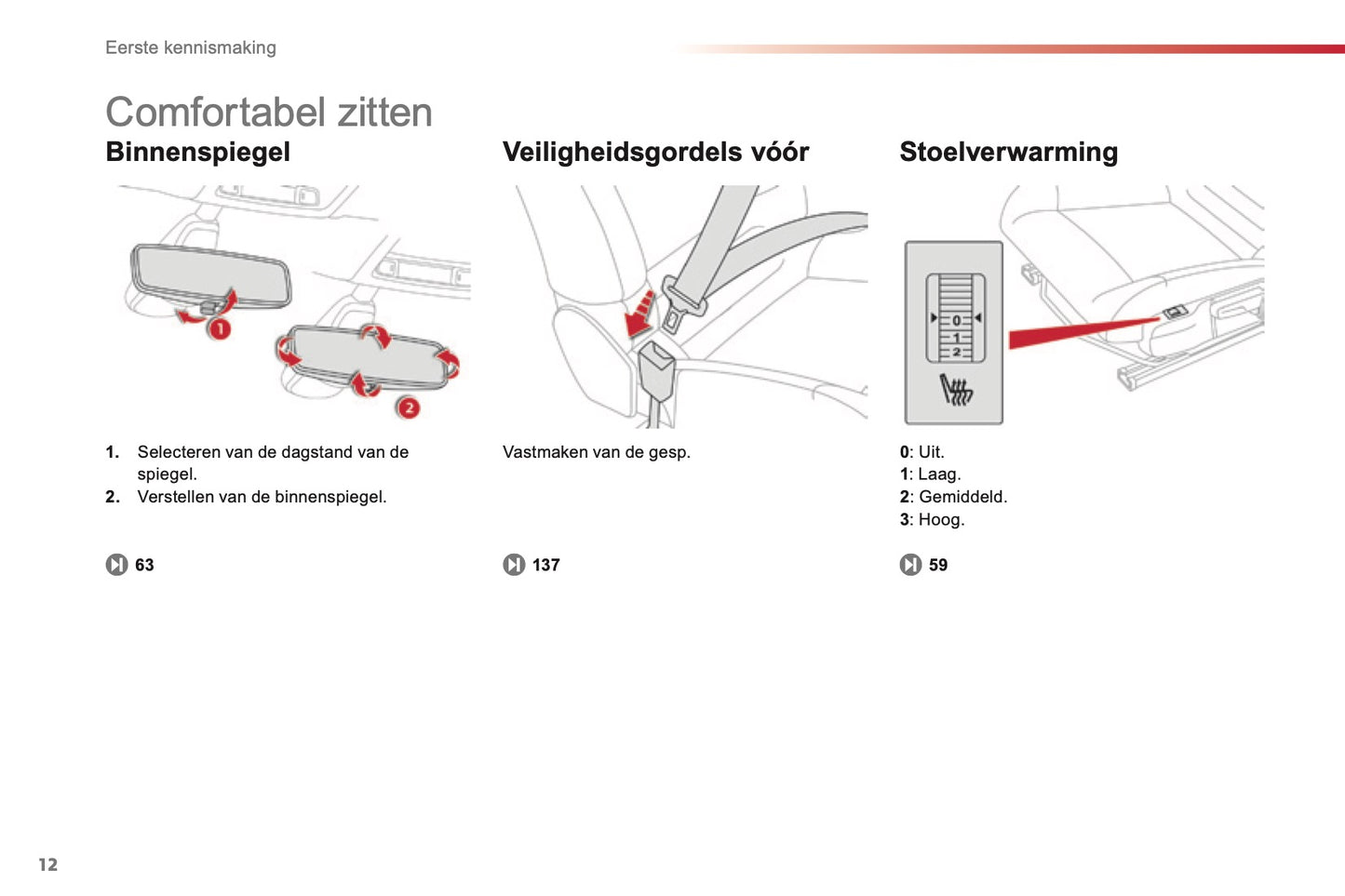 Eerste kennismaking

Comfortabel zitten

Binnenspiegel

1

2

1. Selecteren van de dagstand van de spiegel.
2. Verstellen van de binnenspiegel.

63

Veiligheidsgordels vóór

Vastmaken van de gesp.

137

Stoelverwarming

0
1
2

0: Uit.
1: Laag.
2: Gemiddeld.
3: Hoog.

59

12