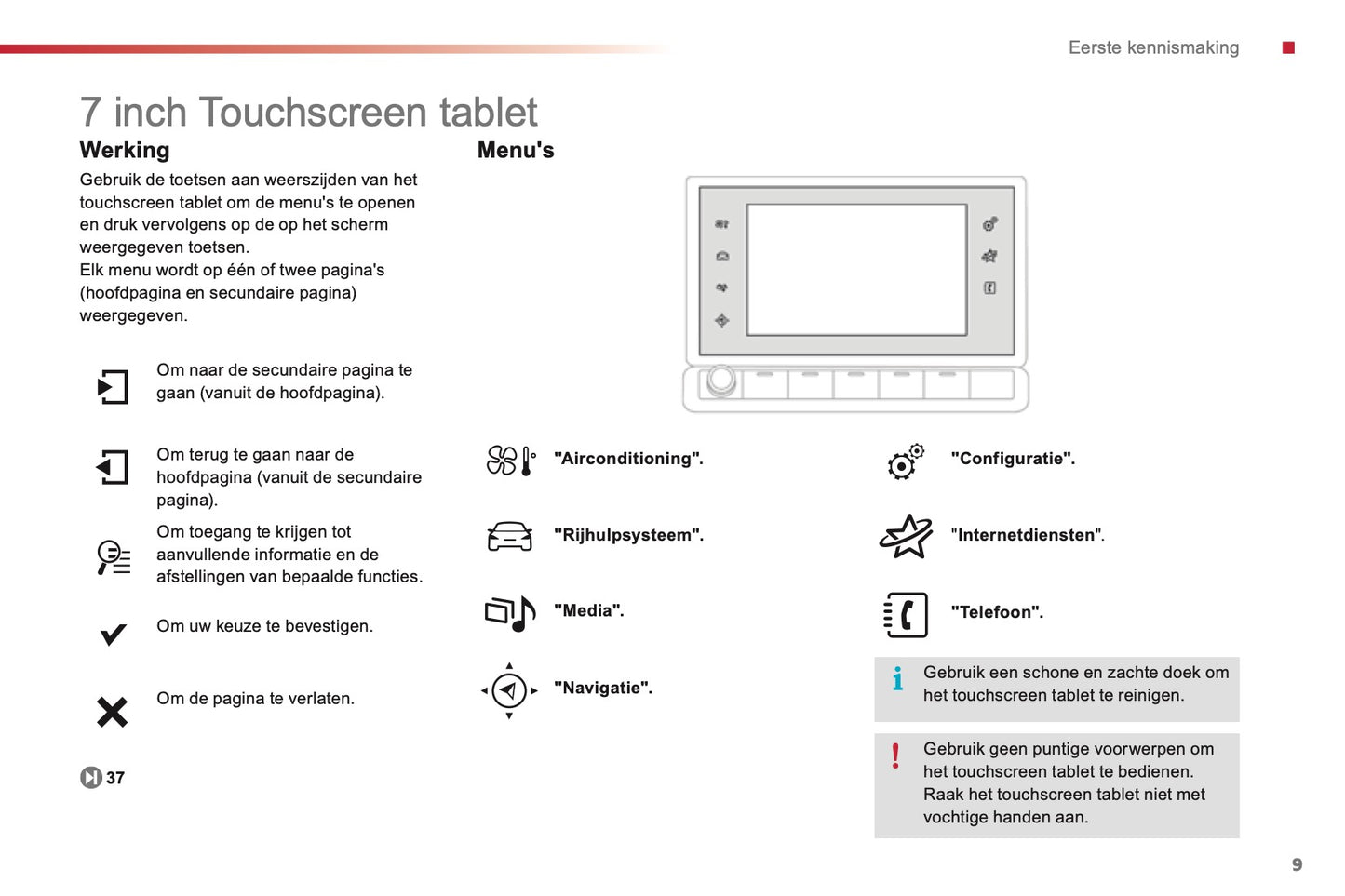 Eerste kennismaking

7 inch Touchscreen tablet

Werking

Gebruik de toetsen aan weerszijden van het touchscreen tablet om de menu's te openen en druk vervolgens op de op het scherm weergegeven toetsen.
Elk menu wordt op één of twee pagina's (hoofdpagina en secundaire pagina) weergegeven.

Om naar de secundaire pagina te gaan (vanuit de hoofdpagina).

Om terug te gaan naar de hoofdpagina (vanuit de secundaire pagina).

Om toegang te krijgen tot aanvullende informatie en de afstellingen van bepaalde functies.

Om uw keuze te bevestigen.

Om de pagina te verlaten.

37

Menu's

"Airconditioning".

"Rijhulpsysteem".

"Media".

"Navigatie".

"Configuratie".

"Internetdiensten".

"Telefoon".

Gebruik een schone en zachte doek om het touchscreen tablet te reinigen.

Gebruik geen puntige voorwerpen om het touchscreen tablet te bedienen.
Raak het touchscreen tablet niet met vochtige handen aan.

9