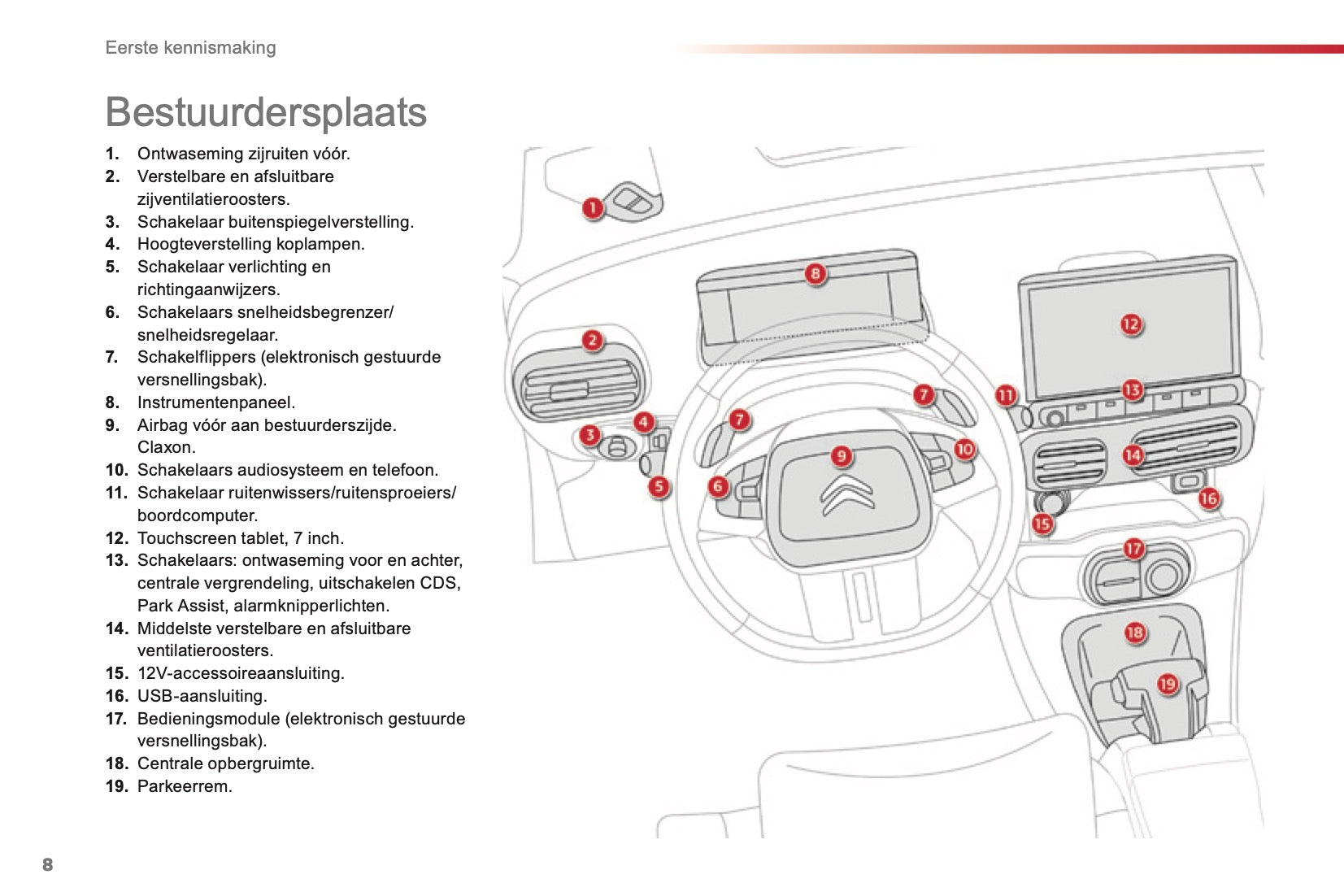 Eerste kennismaking

Bestuurdersplaats

1. Ontwaseming zijruiten vóór.
2. Verstelbare en afsluitbare zijventilatieroosters.
3. Schakelaar buitenspiegelverstelling.
4. Hoogteverstelling koplampen.
5. Schakelaar verlichting en richtingaanwijzers.
6. Schakelaars snelheidsbegrenzer/ snelheidsregelaar.
7. Schakelflippers (elektronisch gestuurde versnellingsbak).
8. Instrumentenpaneel.
9. Airbag vóór aan bestuurderszijde. Claxon.
10. Schakelaars audiosysteem en telefoon.
11. Schakelaar ruitenwissers/ruitensproeiers/ boordcomputer.
12. Touchscreen tablet, 7 inch.
13. Schakelaars: ontwaseming voor en achter, centrale vergrendeling, uitschakelen CDS, Park Assist, alarmknipperlichten.
14. Middelste verstelbare en afsluitbare ventilatieroosters.
15. 12V-accessoireaansluiting.
16. USB-aansluiting.
17. Bedieningsmodule (elektronisch gestuurde versnellingsbak).
18. Centrale opbergruimte.
19. Parkeerrem.

1
2
3
4
5
6
7
7
8
9
10
11
12
13
14
15
16
17
18
19

8