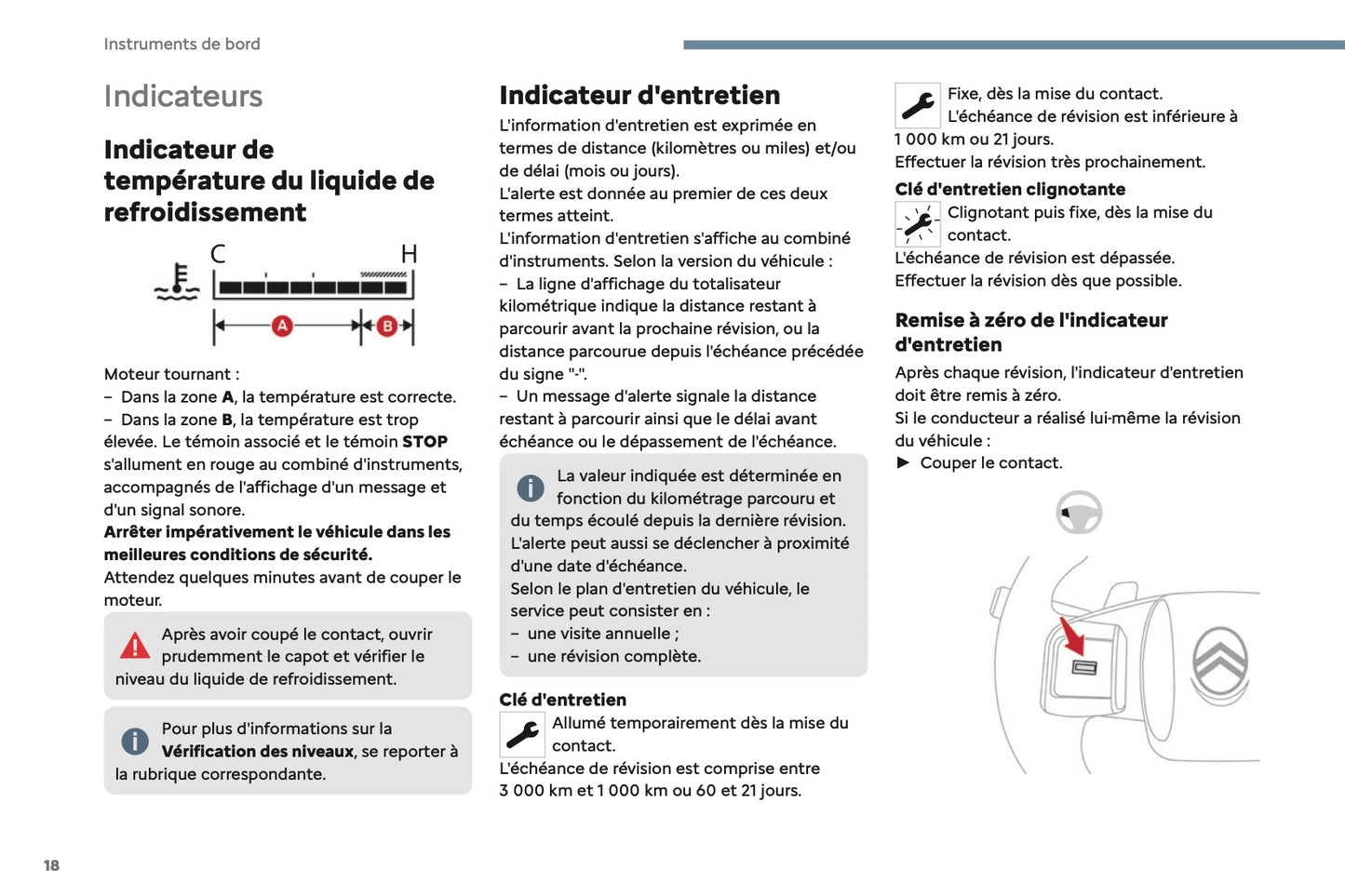 Instruments de bord

Indicateurs

Indicateur de température du liquide de refroidissement

C H

A B

Moteur tournant :
– Dans la zone **A**, la température est correcte.
– Dans la zone **B**, la température est trop élevée. Le témoin associé et le témoin **STOP** s'allument en rouge au combiné d'instruments, accompagnés de l'affichage d'un message et d'un signal sonore.
**Arrêter impérativement le véhicule dans les meilleures conditions de sécurité.**
Attendez quelques minutes avant de couper le moteur.

Après avoir coupé le contact, ouvrir prudemment le capot et vérifier le niveau du liquide de refroidissement.

Pour plus d'informations sur la **Vérification des niveaux**, se reporter à la rubrique correspondante.

Indicateur d'entretien

L'information d'entretien est exprimée en termes de distance (kilomètres ou miles) et/ou de délai (mois ou jours).
L'alerte est donnée au premier de ces deux termes atteint.
L'information d'entretien s'affiche au combiné d'instruments. Selon la version du véhicule :
– La ligne d'affichage du totalisateur kilométrique indique la distance restant à parcourir avant la prochaine révision, ou la distance parcourue depuis l'échéance précédée du signe "-".
– Un message d'alerte signale la distance restant à parcourir ainsi que le délai avant échéance ou le dépassement de l'échéance.

La valeur indiquée est déterminée en fonction du kilométrage parcouru et du temps écoulé depuis la dernière révision.
L'alerte peut aussi se déclencher à proximité d'une date d'échéance.
Selon le plan d'entretien du véhicule, le service peut consister en :
– une visite annuelle ;
– une révision complète.

Clé d'entretien

Allumé temporairement dès la mise du contact.
L'échéance de révision est comprise entre 3 000 km et 1 000 km ou 60 et 21 jours.

Fixe, dès la mise du contact.
L'échéance de révision est inférieure à 1 000 km ou 21 jours.
Effectuer la révision très prochainement.

Clé d'entretien clignotante

Clignotant puis fixe, dès la mise du contact.
L'échéance de révision est dépassée.
Effectuer la révision dès que possible.

Remise à zéro de l'indicateur d'entretien

Après chaque révision, l'indicateur d'entretien doit être remis à zéro.
Si le conducteur a réalisé lui-même la révision du véhicule :
► Couper le contact.

18