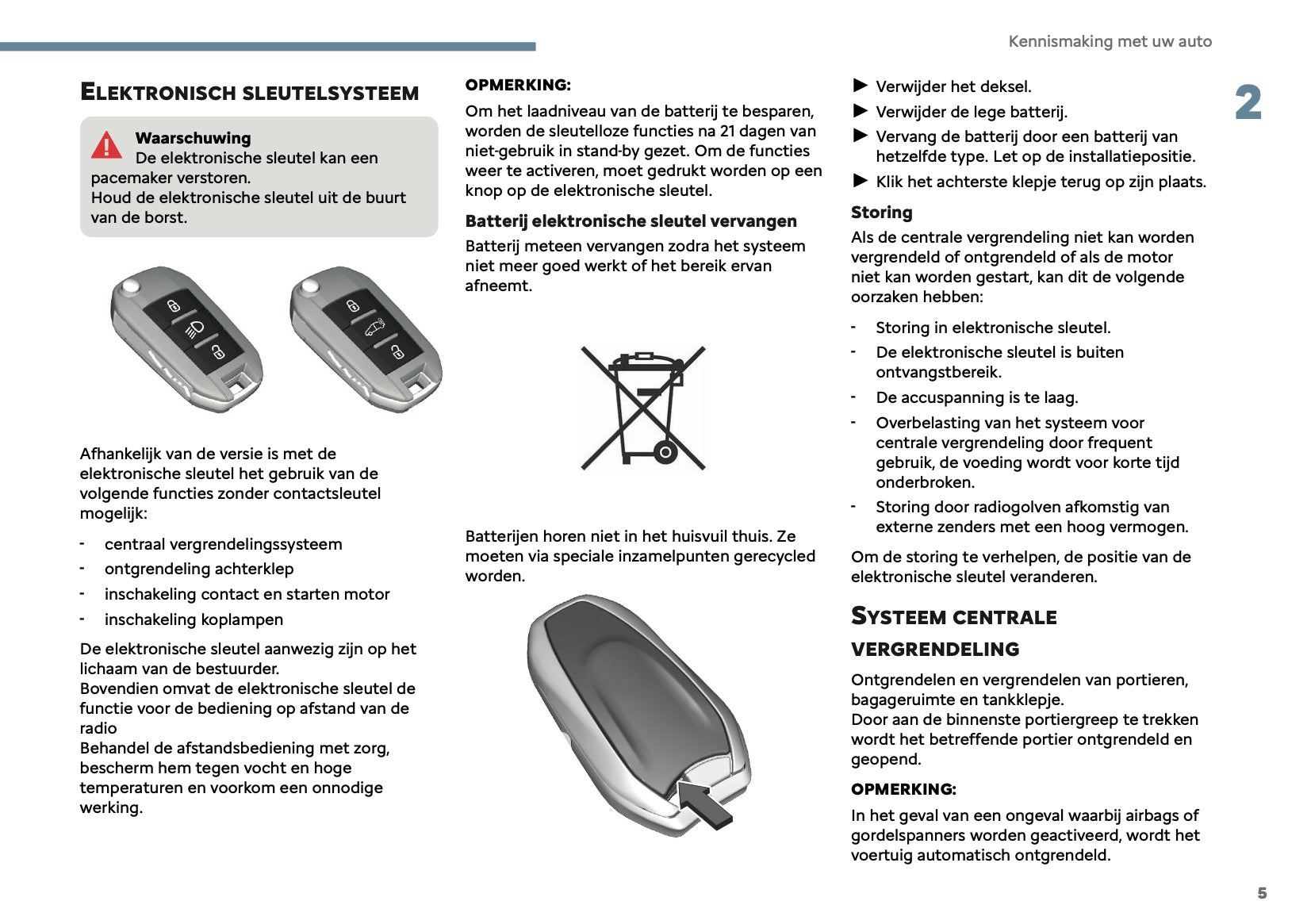 Kennismaking met uw auto

2

ELEKTRONISCH SLEUTELSYSTEEM

Waarschuwing
De elektronische sleutel kan een pacemaker verstoren.
Houd de elektronische sleutel uit de buurt van de borst.

Afhankelijk van de versie is met de elektronische sleutel het gebruik van de volgende functies zonder contactsleutel mogelijk:

- centraal vergrendelingssysteem
- ontgrendeling achterklep
- inschakeling contact en starten motor
- inschakeling koplampen

De elektronische sleutel aanwezig zijn op het lichaam van de bestuurder.
Bovendien omvat de elektronische sleutel de functie voor de bediening op afstand van de radio
Behandel de afstandsbediening met zorg, bescherm hem tegen vocht en hoge temperaturen en voorkom een onnodige werking.

OPMERKING:

Om het laadniveau van de batterij te besparen, worden de sleutelloze functies na 21 dagen van niet-gebruik in stand-by gezet. Om de functies weer te activeren, moet gedrukt worden op een knop op de elektronische sleutel.

Batterij elektronische sleutel vervangen

Batterij meteen vervangen zodra het systeem niet meer goed werkt of het bereik ervan afneemt.

Batterijen horen niet in het huisvuil thuis. Ze moeten via speciale inzamelpunten gerecycled worden.

► Verwijder het deksel.
► Verwijder de lege batterij.
► Vervang de batterij door een batterij van hetzelfde type. Let op de installatiepositie.
► Klik het achterste klepje terug op zijn plaats.

Storing

Als de centrale vergrendeling niet kan worden vergrendeld of ontgrendeld of als de motor niet kan worden gestart, kan dit de volgende oorzaken hebben:

- Storing in elektronische sleutel.
- De elektronische sleutel is buiten ontvangstbereik.
- De accuspanning is te laag.
- Overbelasting van het systeem voor centrale vergrendeling door frequent gebruik, de voeding wordt voor korte tijd onderbroken.
- Storing door radiogolven afkomstig van externe zenders met een hoog vermogen.

Om de storing te verhelpen, de positie van de elektronische sleutel veranderen.

SYSTEEM CENTRALE VERGRENDELING

Ontgrendelen en vergrendelen van portieren, bagageruimte en tankklepje.
Door aan de binnenste portiergreep te trekken wordt het betreffende portier ontgrendeld en geopend.

OPMERKING:

In het geval van een ongeval waarbij airbags of gordelspanners worden geactiveerd, wordt het voertuig automatisch ontgrendeld.

5