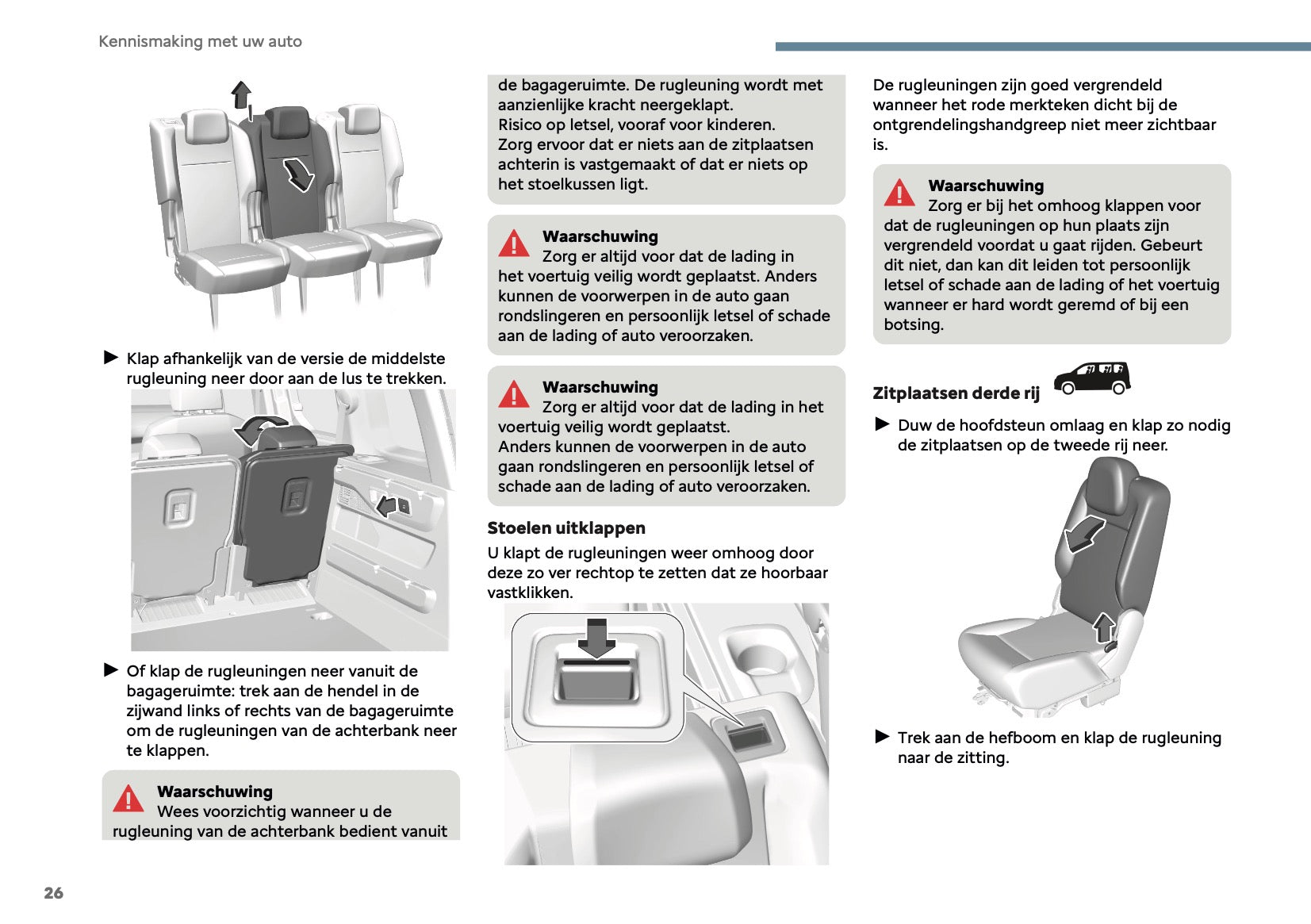 Kennismaking met uw auto

► Klap afhankelijk van de versie de middelste rugleuning neer door aan de lus te trekken.

► Of klap de rugleuningen neer vanuit de bagageruimte: trek aan de hendel in de zijwand links of rechts van de bagageruimte om de rugleuningen van de achterbank neer te klappen.

Waarschuwing
Wees voorzichtig wanneer u de rugleuning van de achterbank bedient vanuit de bagageruimte. De rugleuning wordt met aanzienlijke kracht neergeklapt.
Risico op letsel, vooraf voor kinderen.
Zorg ervoor dat er niets aan de zitplaatsen achterin is vastgemaakt of dat er niets op het stoelkussen ligt.

Waarschuwing
Zorg er altijd voor dat de lading in het voertuig veilig wordt geplaatst. Anders kunnen de voorwerpen in de auto gaan rondslingeren en persoonlijk letsel of schade aan de lading of auto veroorzaken.

Waarschuwing
Zorg er altijd voor dat de lading in het voertuig veilig wordt geplaatst.
Anders kunnen de voorwerpen in de auto gaan rondslingeren en persoonlijk letsel of schade aan de lading of auto veroorzaken.

Stoelen uitklappen
U klapt de rugleuningen weer omhoog door deze zo ver rechtop te zetten dat ze hoorbaar vastklikken.

De rugleuningen zijn goed vergrendeld wanneer het rode merkteken dicht bij de ontgrendelingshandgreep niet meer zichtbaar is.

Waarschuwing
Zorg er bij het omhoog klappen voor dat de rugleuningen op hun plaats zijn vergrendeld voordat u gaat rijden. Gebeurt dit niet, dan kan dit leiden tot persoonlijk letsel of schade aan de lading of het voertuig wanneer er hard wordt geremd of bij een botsing.

Zitplaatsen derde rij

► Duw de hoofdsteun omlaag en klap zo nodig de zitplaatsen op de tweede rij neer.

► Trek aan de hefboom en klap de rugleuning naar de zitting.

26