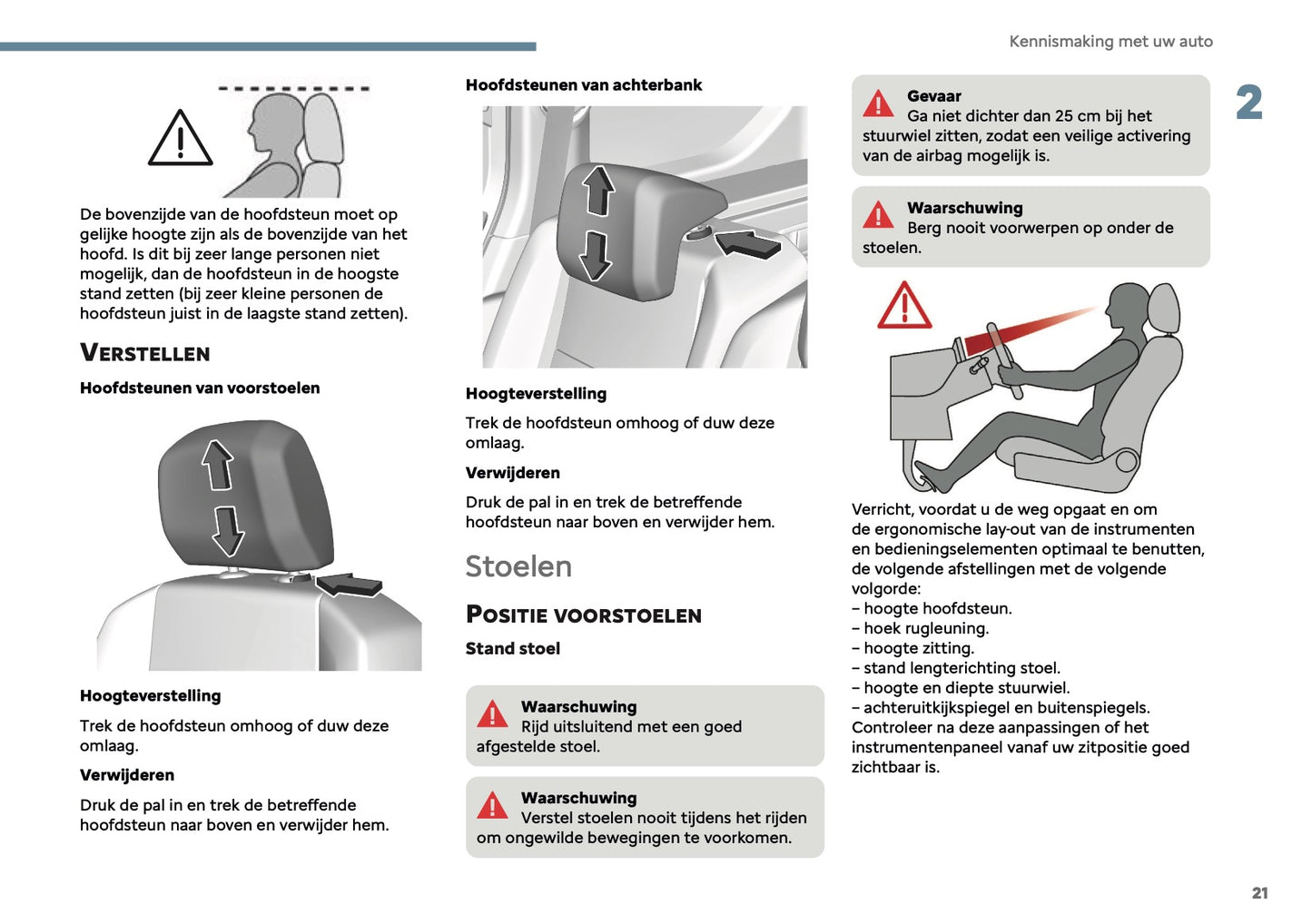 Kennismaking met uw auto

2

De bovenzijde van de hoofdsteun moet op gelijke hoogte zijn als de bovenzijde van het hoofd. Is dit bij zeer lange personen niet mogelijk, dan de hoofdsteun in de hoogste stand zetten (bij zeer kleine personen de hoofdsteun juist in de laagste stand zetten).

VERSTELLEN

Hoofdsteunen van voorstoelen

Hoogteverstelling

Trek de hoofdsteun omhoog of duw deze omlaag.

Verwijderen

Druk de pal in en trek de betreffende hoofdsteun naar boven en verwijder hem.

Hoofdsteunen van achterbank

Hoogteverstelling

Trek de hoofdsteun omhoog of duw deze omlaag.

Verwijderen

Druk de pal in en trek de betreffende hoofdsteun naar boven en verwijder hem.

Stoelen

POSITIE VOORSTOELEN

Stand stoel

Waarschuwing
Rijd uitsluitend met een goed afgestelde stoel.

Waarschuwing
Verstel stoelen nooit tijdens het rijden om ongewilde bewegingen te voorkomen.

Gevaar
Ga niet dichter dan 25 cm bij het stuurwiel zitten, zodat een veilige activering van de airbag mogelijk is.

Waarschuwing
Berg nooit voorwerpen op onder de stoelen.

Verricht, voordat u de weg opgaat en om de ergonomische lay-out van de instrumenten en bedieningselementen optimaal te benutten, de volgende afstellingen met de volgende volgorde:
– hoogte hoofdsteun.
– hoek rugleuning.
– hoogte zitting.
– stand lengterichting stoel.
– hoogte en diepte stuurwiel.
– achteruitkijkspiegel en buitenspiegels.
Controleer na deze aanpassingen of het instrumentenpaneel vanaf uw zitpositie goed zichtbaar is.

21