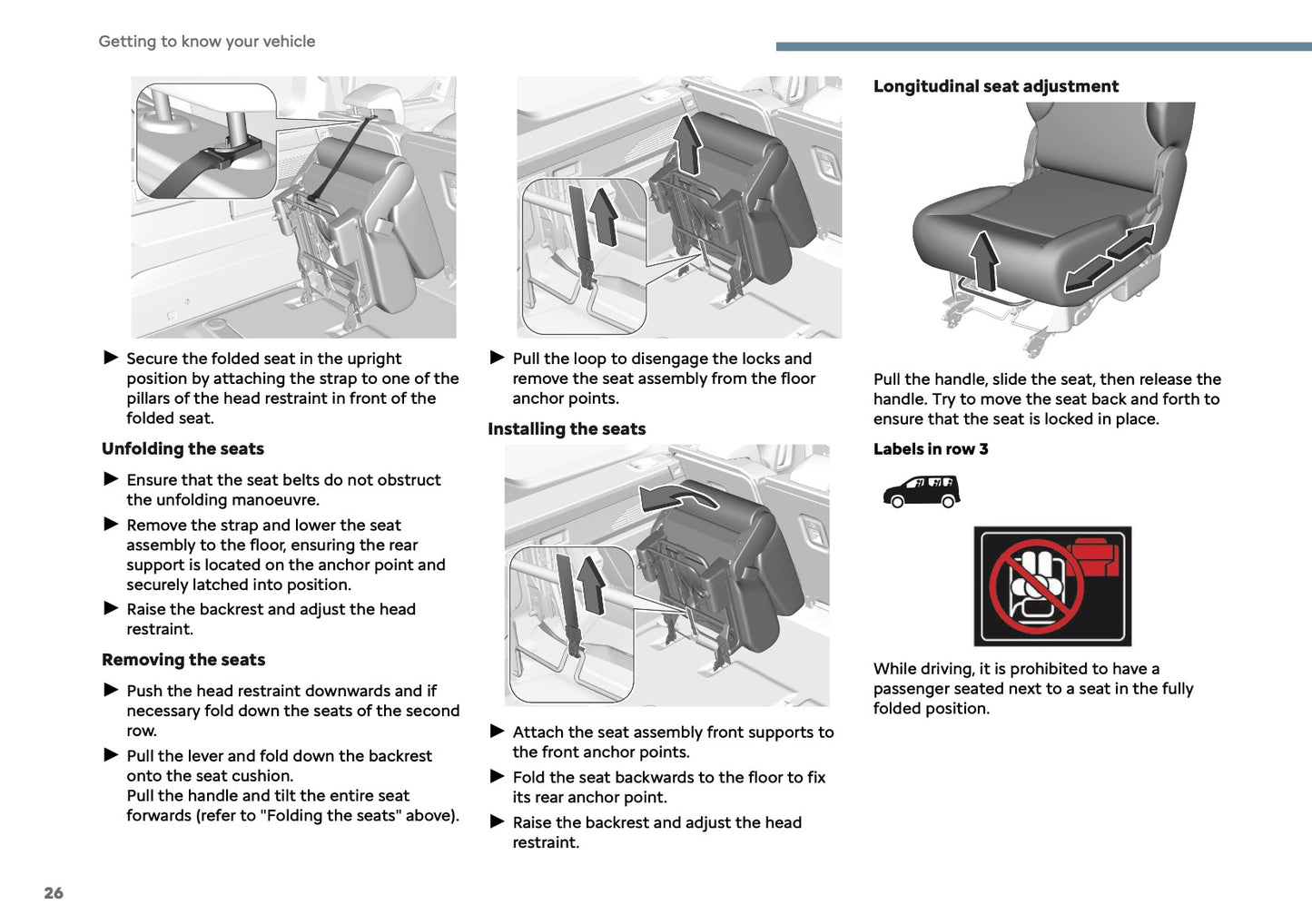 Getting to know your vehicle

► Secure the folded seat in the upright position by attaching the strap to one of the pillars of the head restraint in front of the folded seat.

Unfolding the seats

► Ensure that the seat belts do not obstruct the unfolding manoeuvre.

► Remove the strap and lower the seat assembly to the floor, ensuring the rear support is located on the anchor point and securely latched into position.

► Raise the backrest and adjust the head restraint.

Removing the seats

► Push the head restraint downwards and if necessary fold down the seats of the second row.

► Pull the lever and fold down the backrest onto the seat cushion.
Pull the handle and tilt the entire seat forwards (refer to "Folding the seats" above).

► Pull the loop to disengage the locks and remove the seat assembly from the floor anchor points.

Installing the seats

► Attach the seat assembly front supports to the front anchor points.

► Fold the seat backwards to the floor to fix its rear anchor point.

► Raise the backrest and adjust the head restraint.

Longitudinal seat adjustment

Pull the handle, slide the seat, then release the handle. Try to move the seat back and forth to ensure that the seat is locked in place.

Labels in row 3

While driving, it is prohibited to have a passenger seated next to a seat in the fully folded position.

26