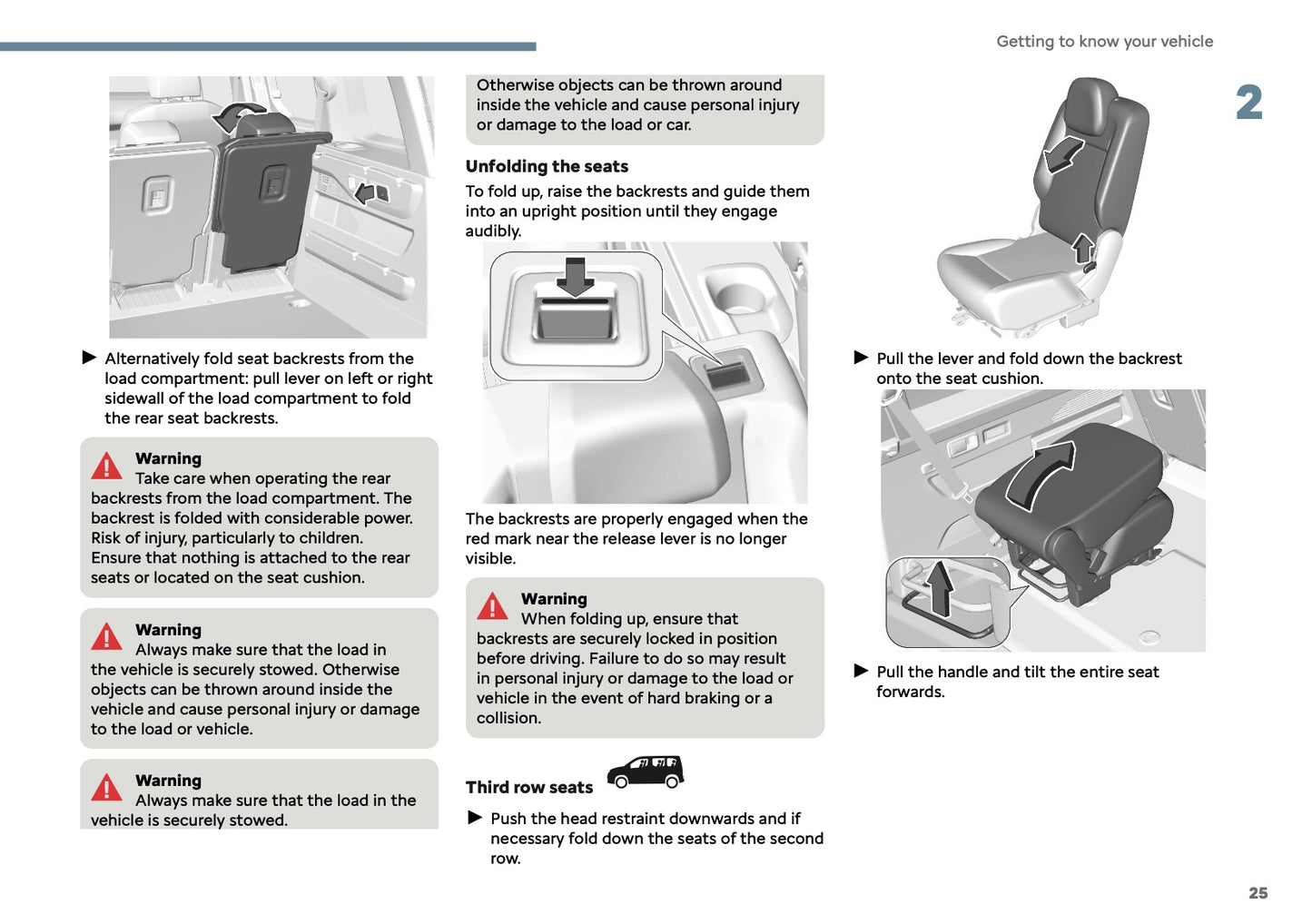 Getting to know your vehicle

2

► Alternatively fold seat backrests from the load compartment: pull lever on left or right sidewall of the load compartment to fold the rear seat backrests.

Warning
Take care when operating the rear backrests from the load compartment. The backrest is folded with considerable power. Risk of injury, particularly to children. Ensure that nothing is attached to the rear seats or located on the seat cushion.

Warning
Always make sure that the load in the vehicle is securely stowed. Otherwise objects can be thrown around inside the vehicle and cause personal injury or damage to the load or vehicle.

Warning
Always make sure that the load in the vehicle is securely stowed.

Otherwise objects can be thrown around inside the vehicle and cause personal injury or damage to the load or car.

Unfolding the seats
To fold up, raise the backrests and guide them into an upright position until they engage audibly.

The backrests are properly engaged when the red mark near the release lever is no longer visible.

Warning
When folding up, ensure that backrests are securely locked in position before driving. Failure to do so may result in personal injury or damage to the load or vehicle in the event of hard braking or a collision.

Third row seats

► Push the head restraint downwards and if necessary fold down the seats of the second row.

► Pull the lever and fold down the backrest onto the seat cushion.

► Pull the handle and tilt the entire seat forwards.

25