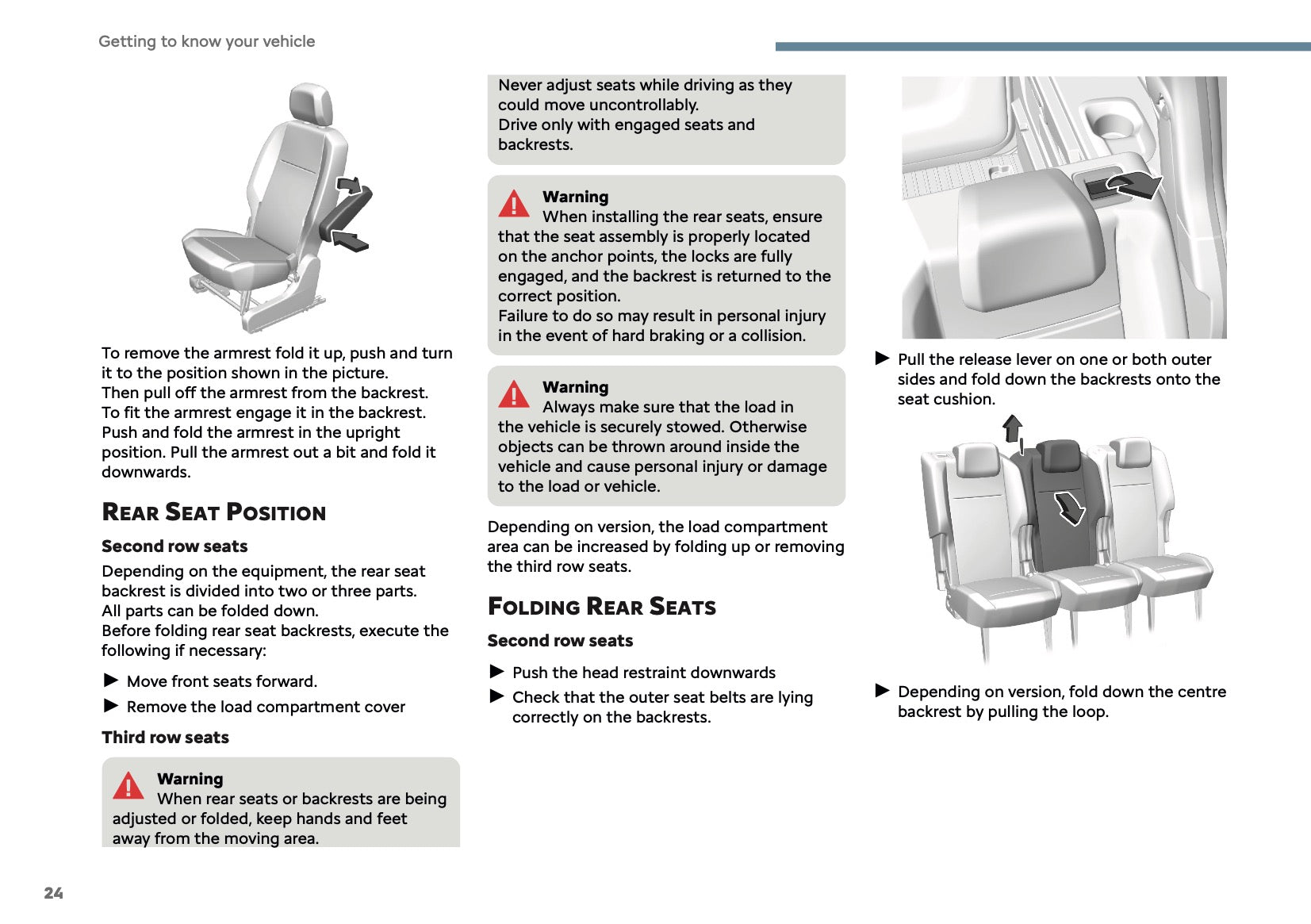 Getting to know your vehicle

To remove the armrest fold it up, push and turn it to the position shown in the picture.
Then pull off the armrest from the backrest.
To fit the armrest engage it in the backrest. Push and fold the armrest in the upright position. Pull the armrest out a bit and fold it downwards.

REAR SEAT POSITION

Second row seats

Depending on the equipment, the rear seat backrest is divided into two or three parts.
All parts can be folded down.
Before folding rear seat backrests, execute the following if necessary:

► Move front seats forward.
► Remove the load compartment cover

Third row seats

Warning
When rear seats or backrests are being adjusted or folded, keep hands and feet away from the moving area.

Never adjust seats while driving as they could move uncontrollably.
Drive only with engaged seats and backrests.

Warning
When installing the rear seats, ensure that the seat assembly is properly located on the anchor points, the locks are fully engaged, and the backrest is returned to the correct position.
Failure to do so may result in personal injury in the event of hard braking or a collision.

Warning
Always make sure that the load in the vehicle is securely stowed. Otherwise objects can be thrown around inside the vehicle and cause personal injury or damage to the load or vehicle.

Depending on version, the load compartment area can be increased by folding up or removing the third row seats.

FOLDING REAR SEATS

Second row seats

► Push the head restraint downwards
► Check that the outer seat belts are lying correctly on the backrests.

► Pull the release lever on one or both outer sides and fold down the backrests onto the seat cushion.

► Depending on version, fold down the centre backrest by pulling the loop.

24