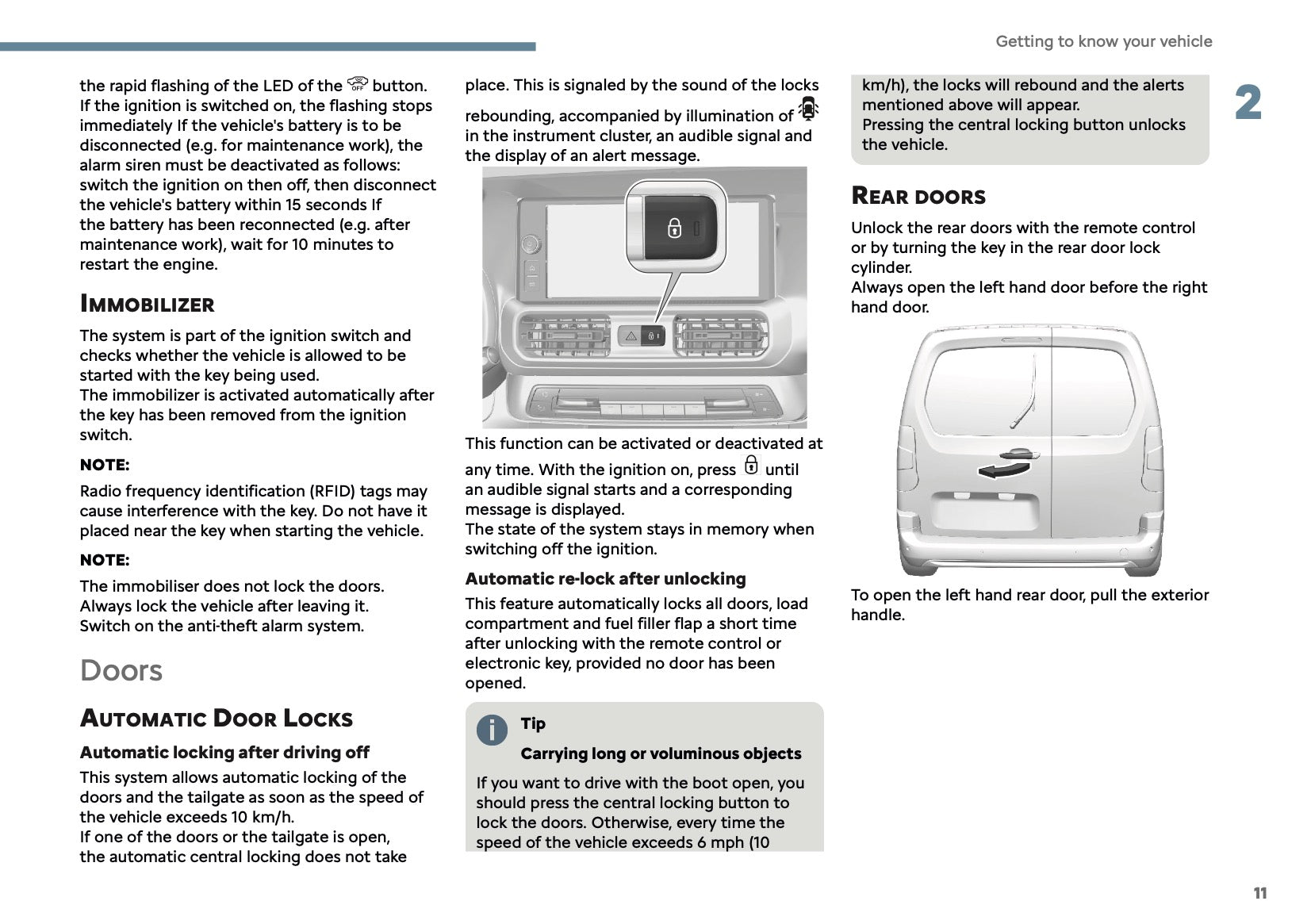 Getting to know your vehicle

2

the rapid flashing of the LED of the OFF button. If the ignition is switched on, the flashing stops immediately If the vehicle's battery is to be disconnected (e.g. for maintenance work), the alarm siren must be deactivated as follows: switch the ignition on then off, then disconnect the vehicle's battery within 15 seconds If the battery has been reconnected (e.g. after maintenance work), wait for 10 minutes to restart the engine.

IMMOBILIZER

The system is part of the ignition switch and checks whether the vehicle is allowed to be started with the key being used.
The immobilizer is activated automatically after the key has been removed from the ignition switch.

NOTE:

Radio frequency identification (RFID) tags may cause interference with the key. Do not have it placed near the key when starting the vehicle.

NOTE:

The immobiliser does not lock the doors.
Always lock the vehicle after leaving it.
Switch on the anti-theft alarm system.

Doors

AUTOMATIC DOOR LOCKS

Automatic locking after driving off

This system allows automatic locking of the doors and the tailgate as soon as the speed of the vehicle exceeds 10 km/h.
If one of the doors or the tailgate is open, the automatic central locking does not take place. This is signaled by the sound of the locks rebounding, accompanied by illumination of in the instrument cluster, an audible signal and the display of an alert message.

This function can be activated or deactivated at any time. With the ignition on, press until an audible signal starts and a corresponding message is displayed.
The state of the system stays in memory when switching off the ignition.

Automatic re-lock after unlocking

This feature automatically locks all doors, load compartment and fuel filler flap a short time after unlocking with the remote control or electronic key, provided no door has been opened.

Tip

Carrying long or voluminous objects

If you want to drive with the boot open, you should press the central locking button to lock the doors. Otherwise, every time the speed of the vehicle exceeds 6 mph (10 km/h), the locks will rebound and the alerts mentioned above will appear.
Pressing the central locking button unlocks the vehicle.

REAR DOORS

Unlock the rear doors with the remote control or by turning the key in the rear door lock cylinder.
Always open the left hand door before the right hand door.

To open the left hand rear door, pull the exterior handle.

11