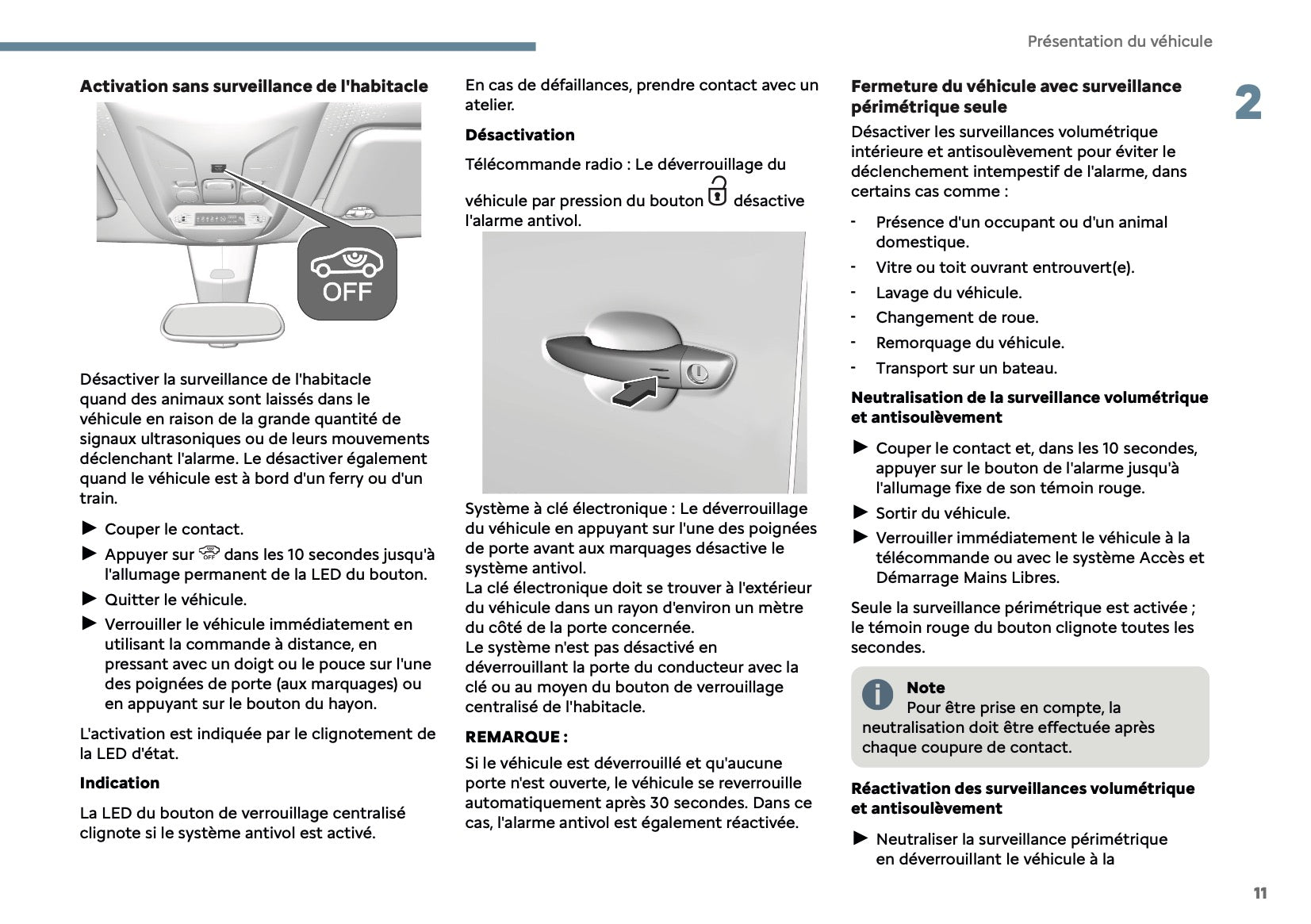 Présentation du véhicule

2

Activation sans surveillance de l'habitacle

OFF

Désactiver la surveillance de l'habitacle quand des animaux sont laissés dans le véhicule en raison de la grande quantité de signaux ultrasoniques ou de leurs mouvements déclenchant l'alarme. Le désactiver également quand le véhicule est à bord d'un ferry ou d'un train.

► Couper le contact.
► Appuyer sur OFF dans les 10 secondes jusqu'à l'allumage permanent de la LED du bouton.
► Quitter le véhicule.
► Verrouiller le véhicule immédiatement en utilisant la commande à distance, en pressant avec un doigt ou le pouce sur l'une des poignées de porte (aux marquages) ou en appuyant sur le bouton du hayon.

L'activation est indiquée par le clignotement de la LED d'état.

Indication

La LED du bouton de verrouillage centralisé clignote si le système antivol est activé.

En cas de défaillances, prendre contact avec un atelier.

Désactivation

Télécommande radio : Le déverrouillage du véhicule par pression du bouton désactive l'alarme antivol.

Système à clé électronique : Le déverrouillage du véhicule en appuyant sur l'une des poignées de porte avant aux marquages désactive le système antivol.
La clé électronique doit se trouver à l'extérieur du véhicule dans un rayon d'environ un mètre du côté de la porte concernée.
Le système n'est pas désactivé en déverrouillant la porte du conducteur avec la clé ou au moyen du bouton de verrouillage centralisé de l'habitacle.

REMARQUE :

Si le véhicule est déverrouillé et qu'aucune porte n'est ouverte, le véhicule se reverrouille automatiquement après 30 secondes. Dans ce cas, l'alarme antivol est également réactivée.

Fermeture du véhicule avec surveillance périmétrique seule

Désactiver les surveillances volumétrique intérieure et antisoulèvement pour éviter le déclenchement intempestif de l'alarme, dans certains cas comme :

- Présence d'un occupant ou d'un animal domestique.
- Vitre ou toit ouvrant entrouvert(e).
- Lavage du véhicule.
- Changement de roue.
- Remorquage du véhicule.
- Transport sur un bateau.

Neutralisation de la surveillance volumétrique et antisoulèvement

► Couper le contact et, dans les 10 secondes, appuyer sur le bouton de l'alarme jusqu'à l'allumage fixe de son témoin rouge.
► Sortir du véhicule.
► Verrouiller immédiatement le véhicule à la télécommande ou avec le système Accès et Démarrage Mains Libres.

Seule la surveillance périmétrique est activée ; le témoin rouge du bouton clignote toutes les secondes.

Note
Pour être prise en compte, la neutralisation doit être effectuée après chaque coupure de contact.

Réactivation des surveillances volumétrique et antisoulèvement

► Neutraliser la surveillance périmétrique en déverrouillant le véhicule à la

11