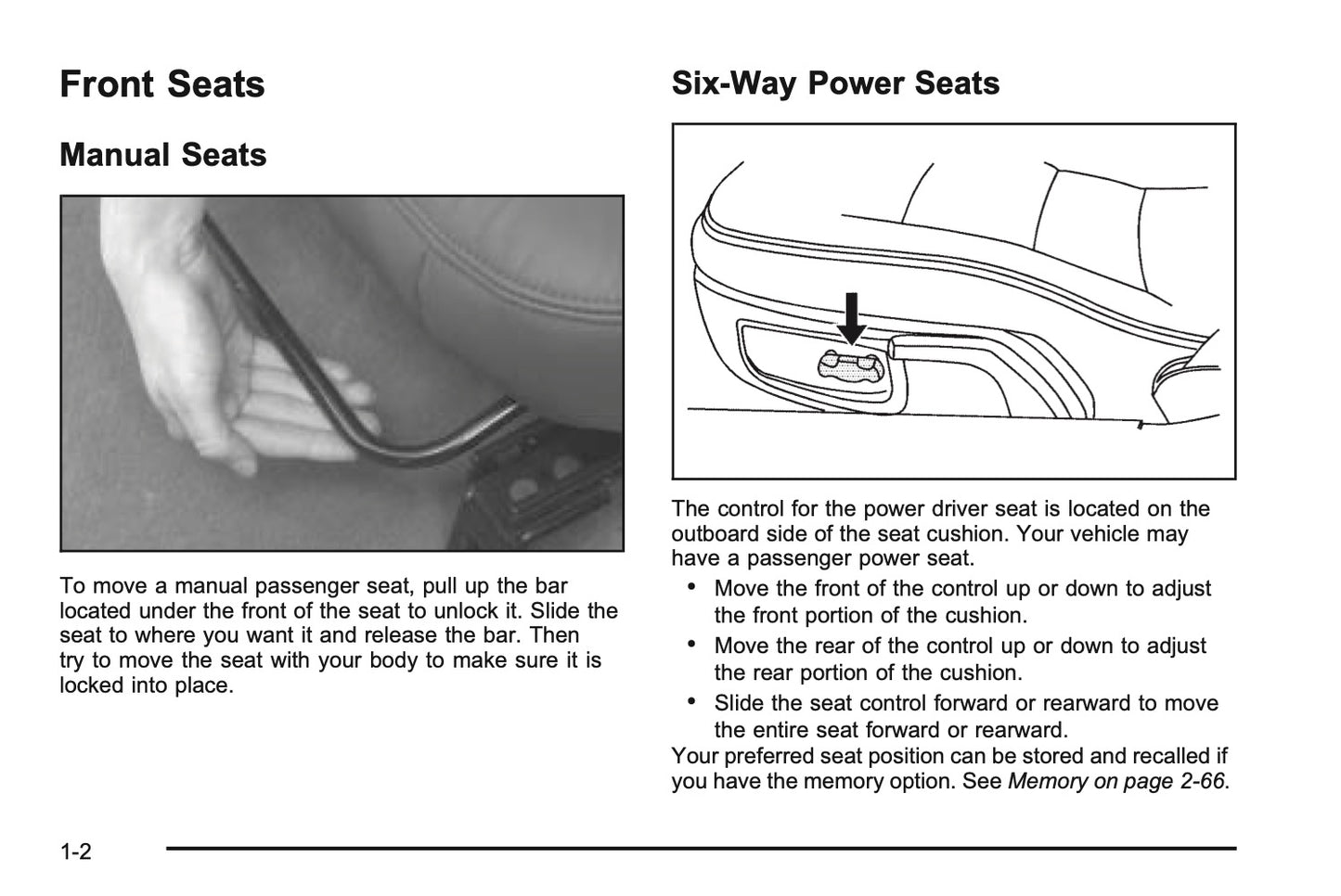 Front Seats

Manual Seats

To move a manual passenger seat, pull up the bar located under the front of the seat to unlock it. Slide the seat to where you want it and release the bar. Then try to move the seat with your body to make sure it is locked into place.

Six-Way Power Seats

The control for the power driver seat is located on the outboard side of the seat cushion. Your vehicle may have a passenger power seat.

• Move the front of the control up or down to adjust the front portion of the cushion.
• Move the rear of the control up or down to adjust the rear portion of the cushion.
• Slide the seat control forward or rearward to move the entire seat forward or rearward.

Your preferred seat position can be stored and recalled if you have the memory option. See Memory on page 2-66.

1-2