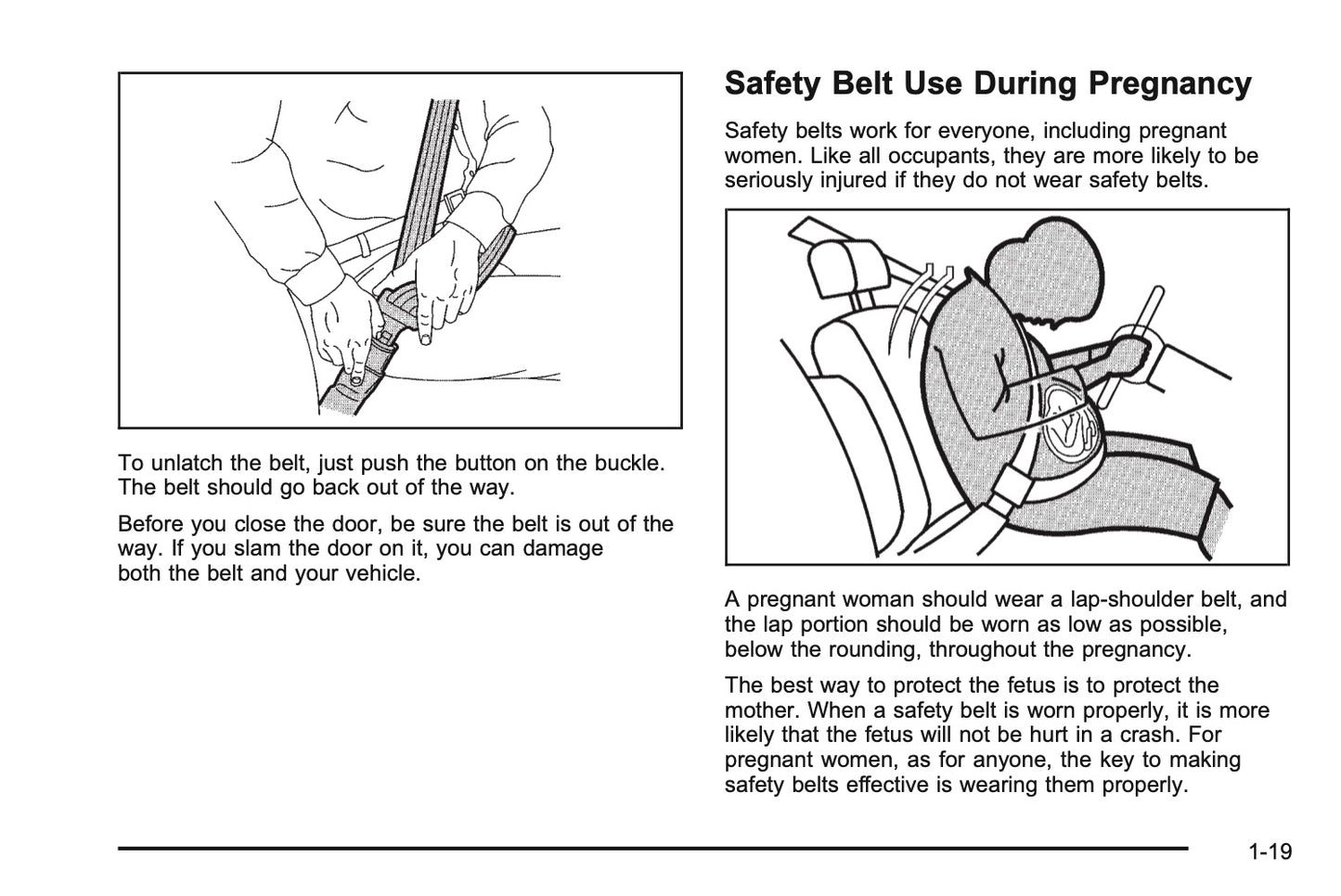 To unlatch the belt, just push the button on the buckle. The belt should go back out of the way.

Before you close the door, be sure the belt is out of the way. If you slam the door on it, you can damage both the belt and your vehicle.

Safety Belt Use During Pregnancy

Safety belts work for everyone, including pregnant women. Like all occupants, they are more likely to be seriously injured if they do not wear safety belts.

A pregnant woman should wear a lap-shoulder belt, and the lap portion should be worn as low as possible, below the rounding, throughout the pregnancy.

The best way to protect the fetus is to protect the mother. When a safety belt is worn properly, it is more likely that the fetus will not be hurt in a crash. For pregnant women, as for anyone, the key to making safety belts effective is wearing them properly.

1-19