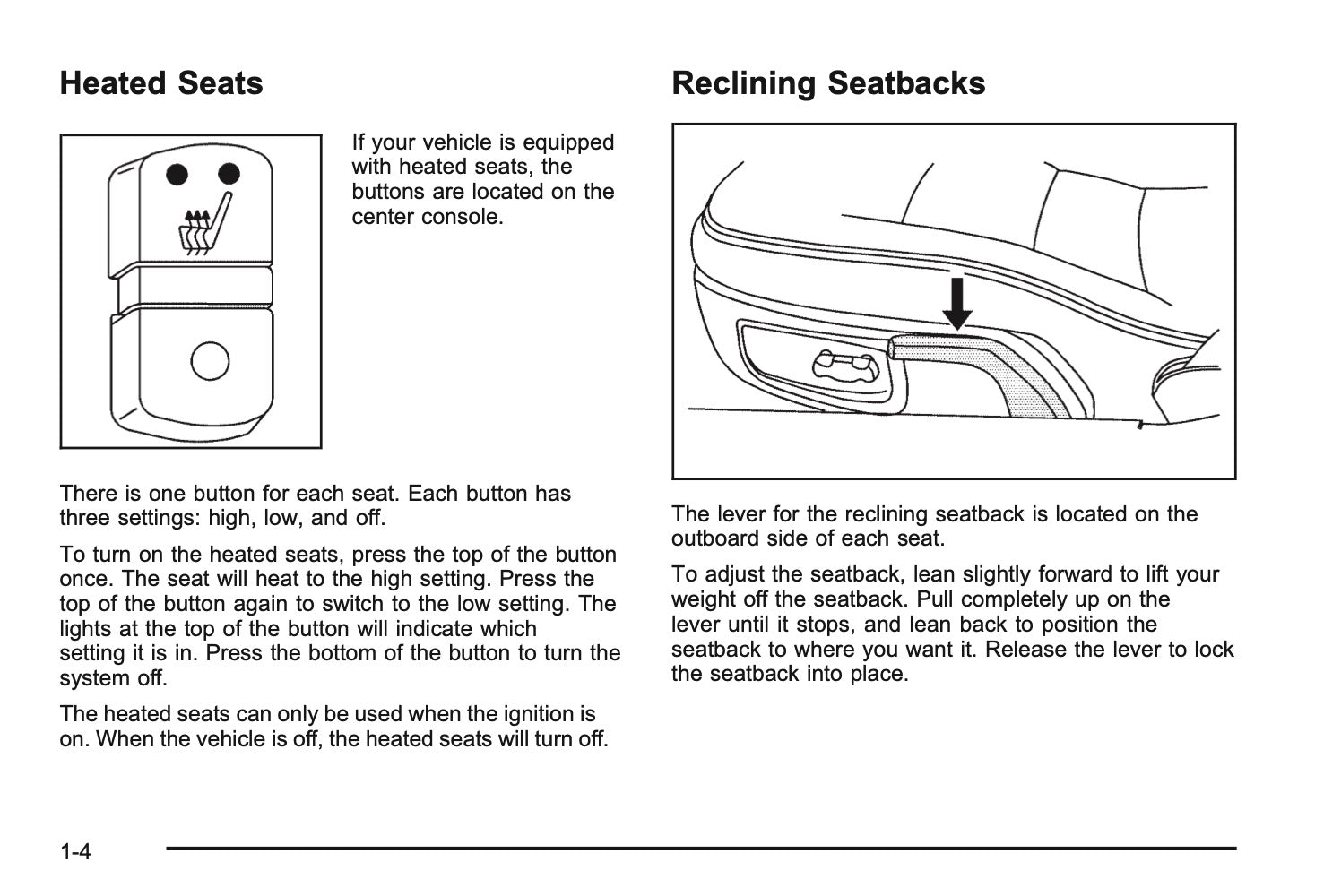 Heated Seats

If your vehicle is equipped with heated seats, the buttons are located on the center console.

There is one button for each seat. Each button has three settings: high, low, and off.

To turn on the heated seats, press the top of the button once. The seat will heat to the high setting. Press the top of the button again to switch to the low setting. The lights at the top of the button will indicate which setting it is in. Press the bottom of the button to turn the system off.

The heated seats can only be used when the ignition is on. When the vehicle is off, the heated seats will turn off.

Reclining Seatbacks

The lever for the reclining seatback is located on the outboard side of each seat.

To adjust the seatback, lean slightly forward to lift your weight off the seatback. Pull completely up on the lever until it stops, and lean back to position the seatback to where you want it. Release the lever to lock the seatback into place.

1-4