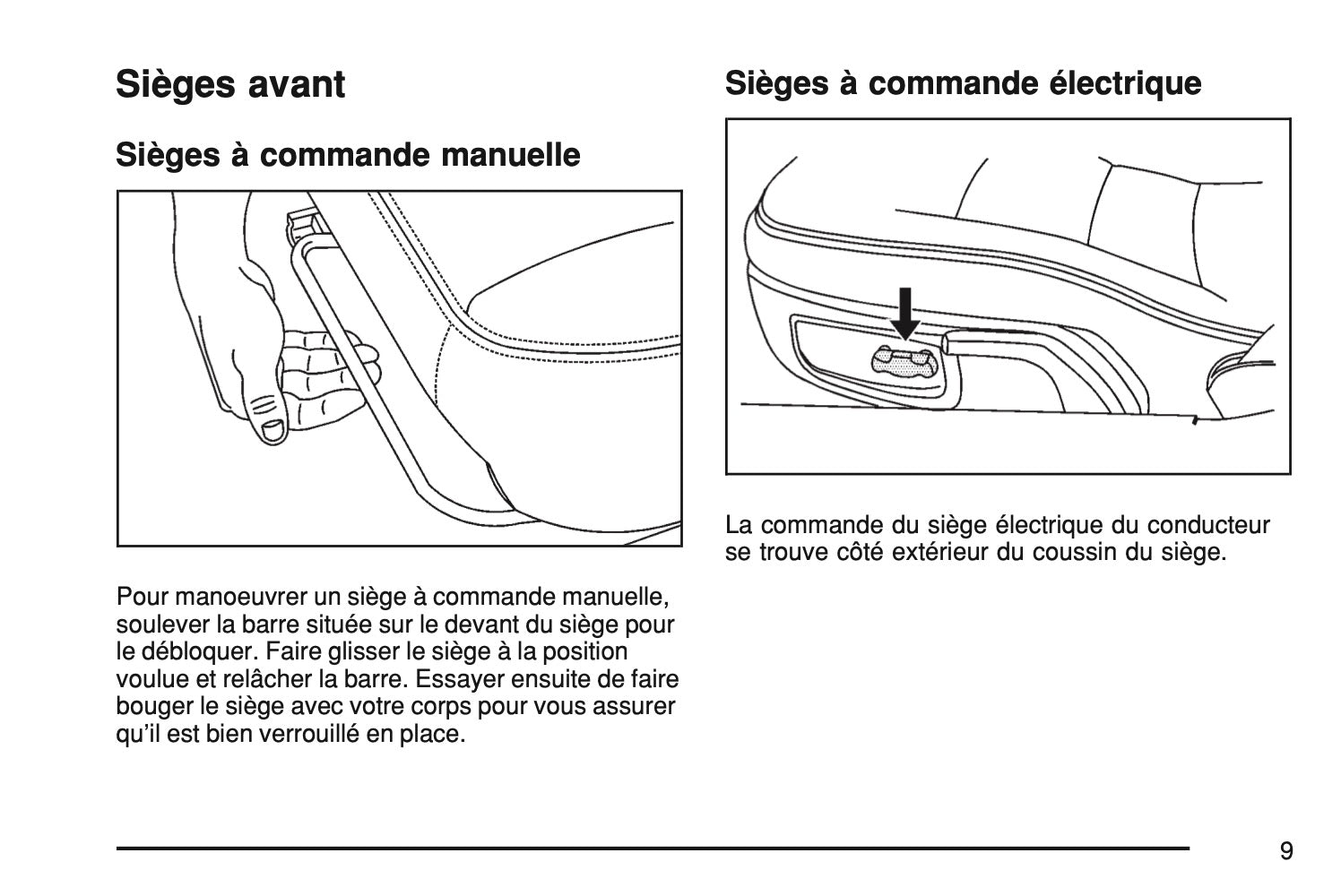 Sièges avant

Sièges à commande manuelle

Pour manoeuvrer un siège à commande manuelle, soulever la barre située sur le devant du siège pour le débloquer. Faire glisser le siège à la position voulue et relâcher la barre. Essayer ensuite de faire bouger le siège avec votre corps pour vous assurer qu'il est bien verrouillé en place.

Sièges à commande électrique

La commande du siège électrique du conducteur se trouve côté extérieur du coussin du siège.

9