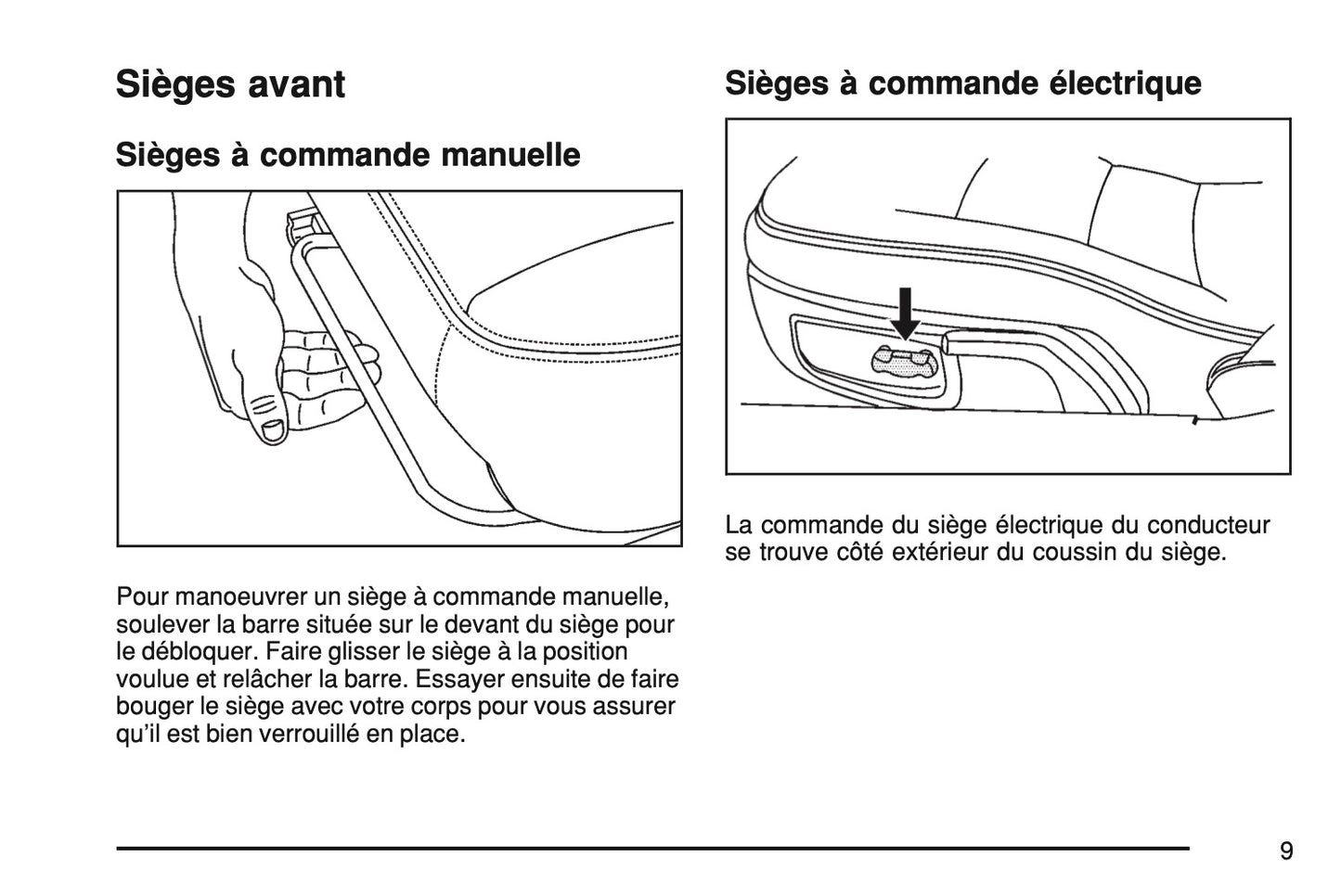 Sièges avant

Sièges à commande manuelle

Pour manoeuvrer un siège à commande manuelle, soulever la barre située sur le devant du siège pour le débloquer. Faire glisser le siège à la position voulue et relâcher la barre. Essayer ensuite de faire bouger le siège avec votre corps pour vous assurer qu'il est bien verrouillé en place.

Sièges à commande électrique

La commande du siège électrique du conducteur se trouve côté extérieur du coussin du siège.

9