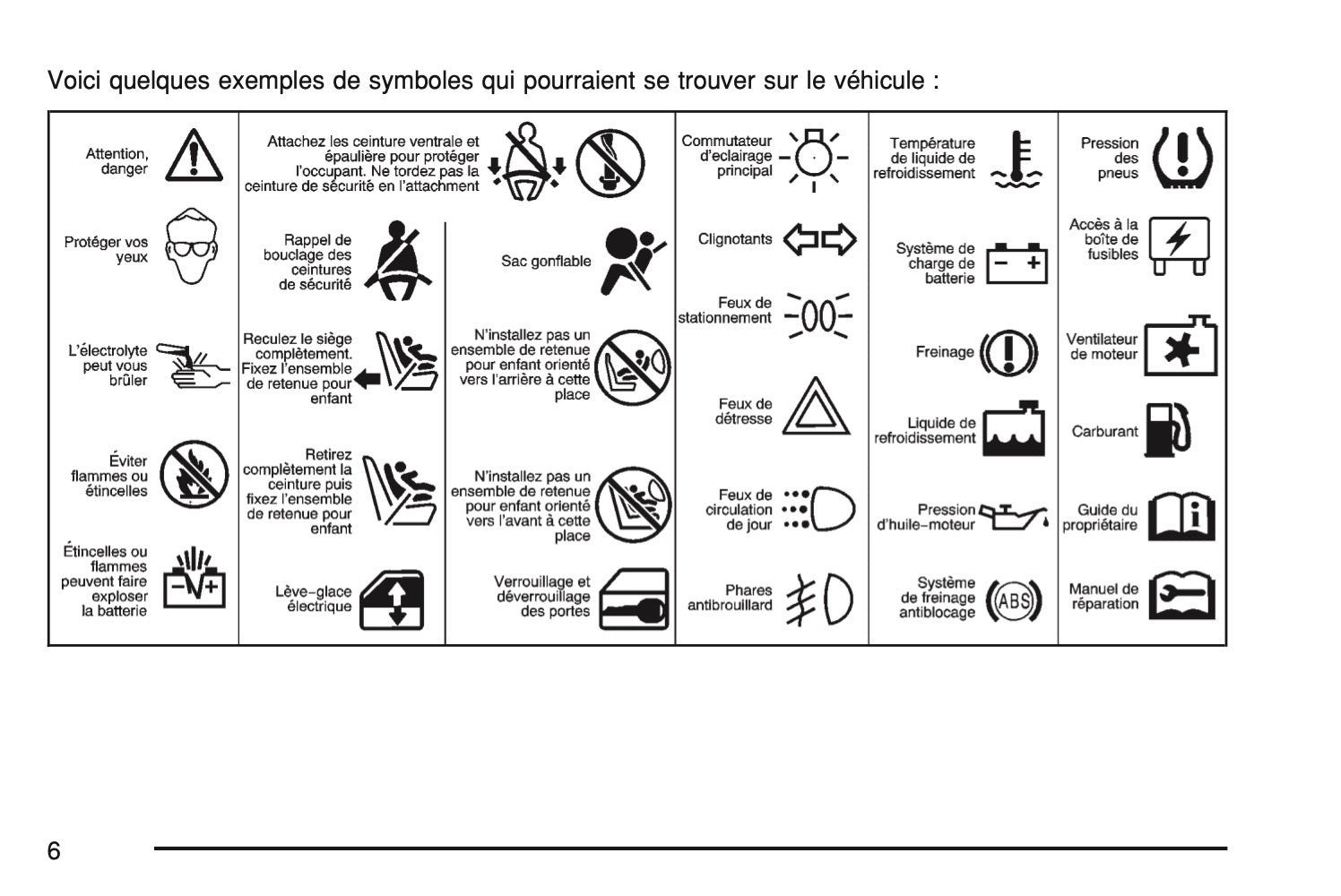 Voici quelques exemples de symboles qui pourraient se trouver sur le véhicule :

Attention, danger

Protéger vos yeux

L'électrolyte peut vous brûler

Éviter flammes ou étincelles

Étincelles ou flammes peuvent faire exploser la batterie

Attachez les ceinture ventrale et épaulière pour protéger l'occupant. Ne tordez pas la ceinture de sécurité en l'attachment

Rappel de bouclage des ceintures de sécurité

Reculez le siège complètement. Fixez l'ensemble de retenue pour enfant

Retirez complètement la ceinture puis fixez l'ensemble de retenue pour enfant

Lève-glace électrique

Sac gonflable

N'installez pas un ensemble de retenue pour enfant orienté vers l'arrière à cette place

N'installez pas un ensemble de retenue pour enfant orienté vers l'avant à cette place

Verrouillage et déverrouillage des portes

Commutateur d'eclairage principal

Clignotants

Feux de stationnement

Feux de détresse

Feux de circulation de jour

Phares antibrouillard

Température de liquide de refroidissement

Système de charge de batterie

Freinage

Liquide de refroidissement

Pression d'huile-moteur

Système de freinage antiblocage

ABS

Pression des pneus

Accès à la boîte de fusibles

Ventilateur de moteur

Carburant

Guide du propriétaire

Manuel de réparation

6