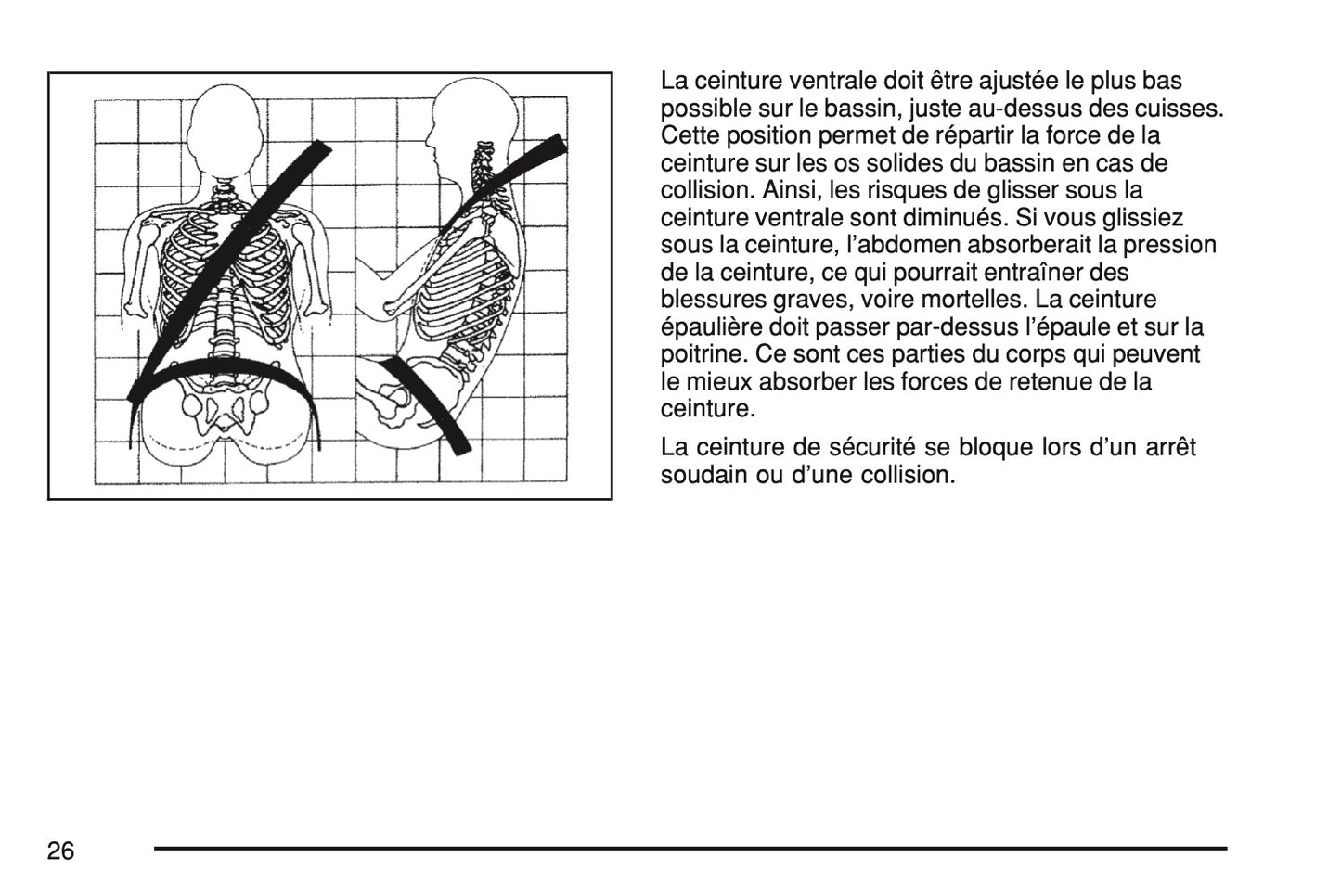 La ceinture ventrale doit être ajustée le plus bas possible sur le bassin, juste au-dessus des cuisses. Cette position permet de répartir la force de la ceinture sur les os solides du bassin en cas de collision. Ainsi, les risques de glisser sous la ceinture ventrale sont diminués. Si vous glissiez sous la ceinture, l'abdomen absorberait la pression de la ceinture, ce qui pourrait entraîner des blessures graves, voire mortelles. La ceinture épaulière doit passer par-dessus l'épaule et sur la poitrine. Ce sont ces parties du corps qui peuvent le mieux absorber les forces de retenue de la ceinture.

La ceinture de sécurité se bloque lors d'un arrêt soudain ou d'une collision.

26