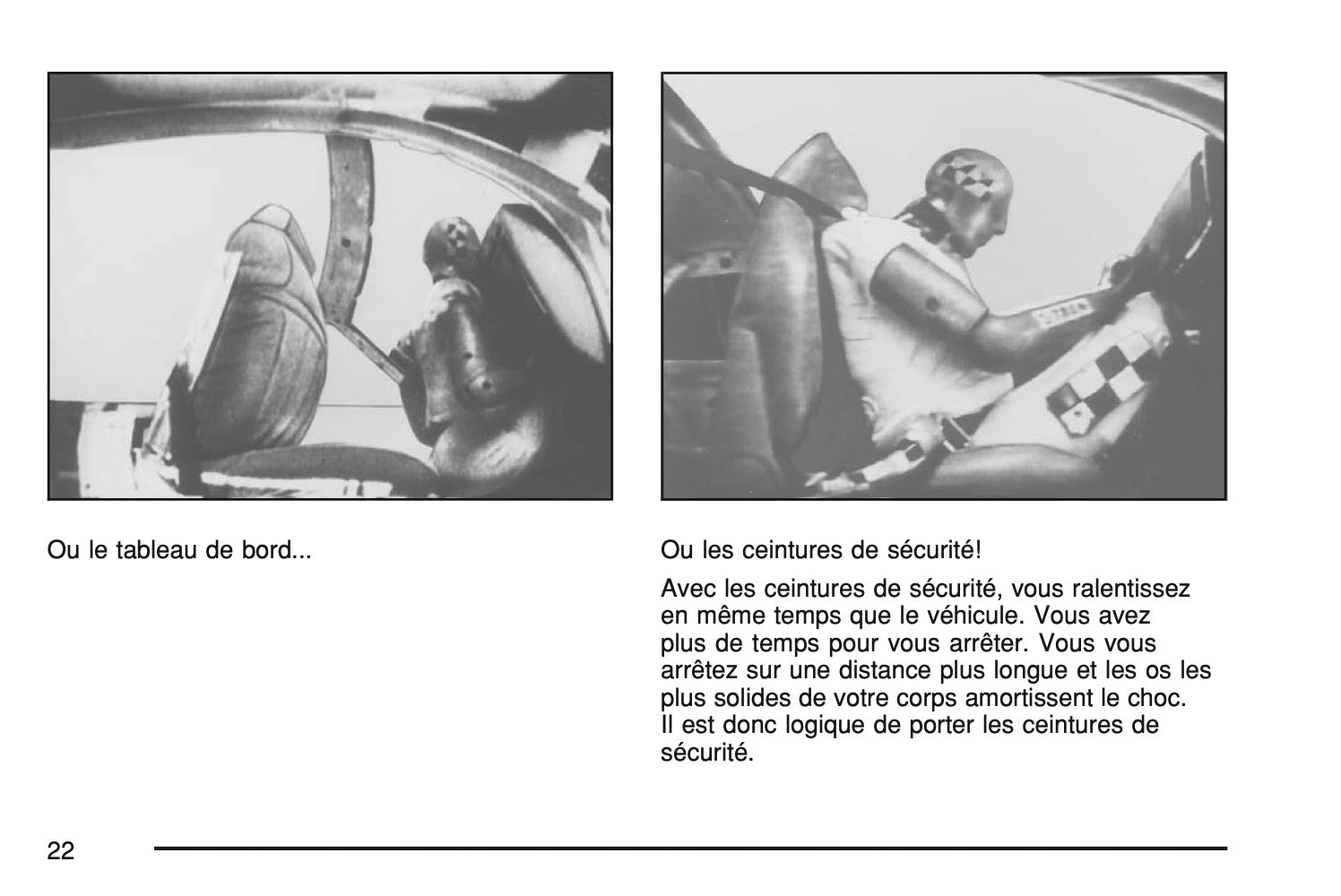 Ou le tableau de bord...

Ou les ceintures de sécurité!

Avec les ceintures de sécurité, vous ralentissez en même temps que le véhicule. Vous avez plus de temps pour vous arrêter. Vous vous arrêtez sur une distance plus longue et les os les plus solides de votre corps amortissent le choc. Il est donc logique de porter les ceintures de sécurité.

22