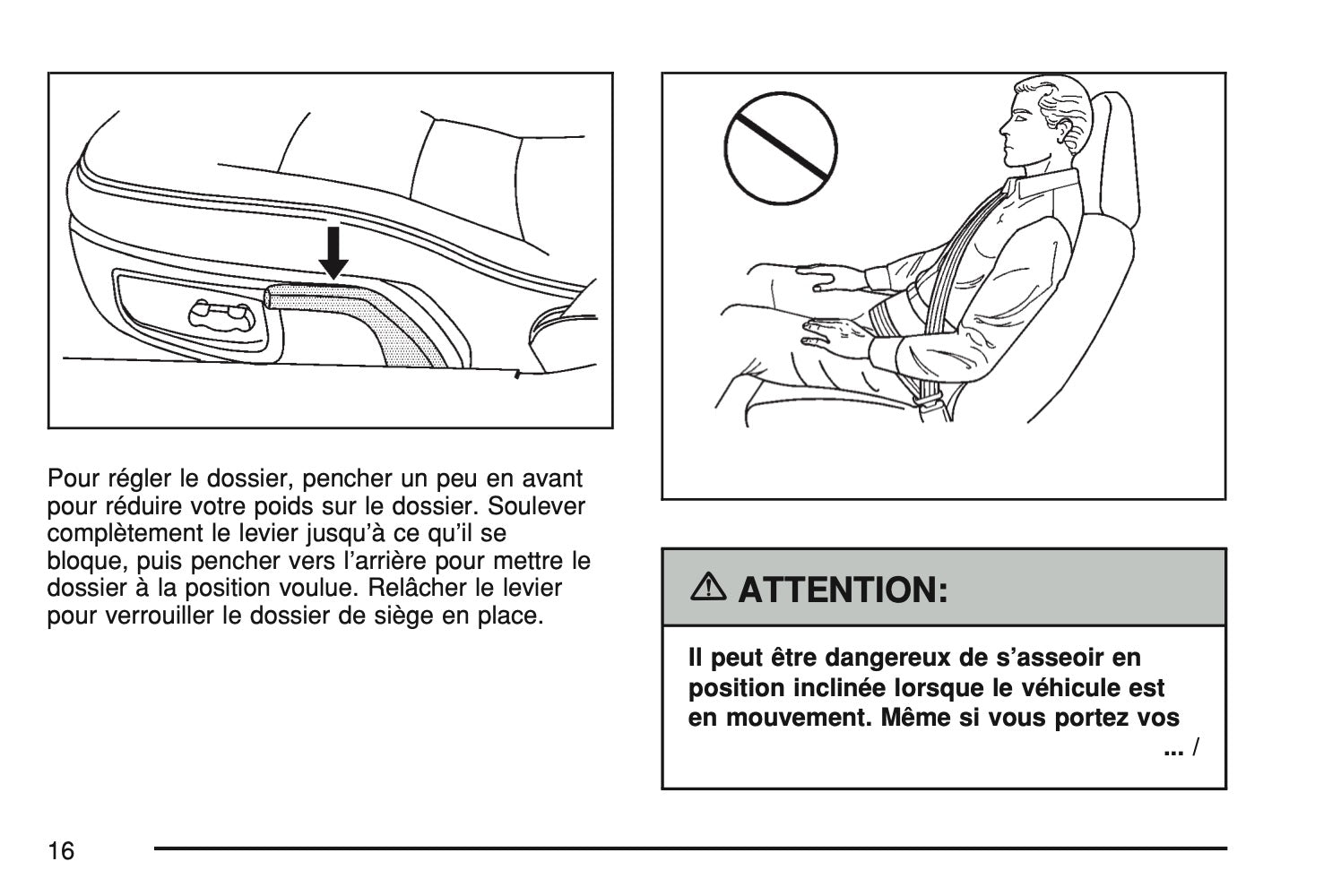 Pour régler le dossier, pencher un peu en avant pour réduire votre poids sur le dossier. Soulever complètement le levier jusqu'à ce qu'il se bloque, puis pencher vers l'arrière pour mettre le dossier à la position voulue. Relâcher le levier pour verrouiller le dossier de siège en place.

ATTENTION:

Il peut être dangereux de s'asseoir en position inclinée lorsque le véhicule est en mouvement. Même si vous portez vos

... /

16