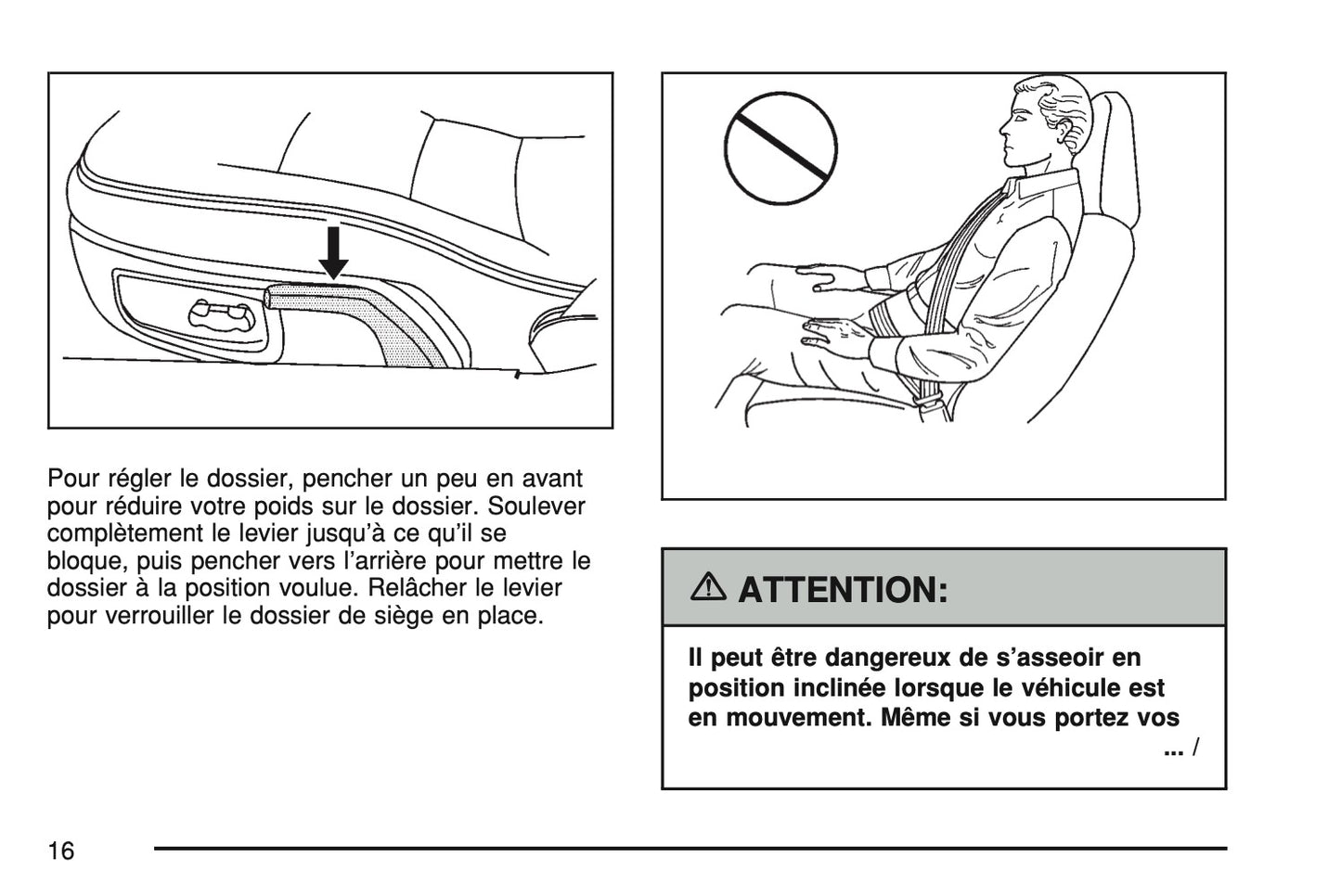 Pour régler le dossier, pencher un peu en avant pour réduire votre poids sur le dossier. Soulever complètement le levier jusqu'à ce qu'il se bloque, puis pencher vers l'arrière pour mettre le dossier à la position voulue. Relâcher le levier pour verrouiller le dossier de siège en place.

ATTENTION:

Il peut être dangereux de s'asseoir en position inclinée lorsque le véhicule est en mouvement. Même si vous portez vos

... /

16