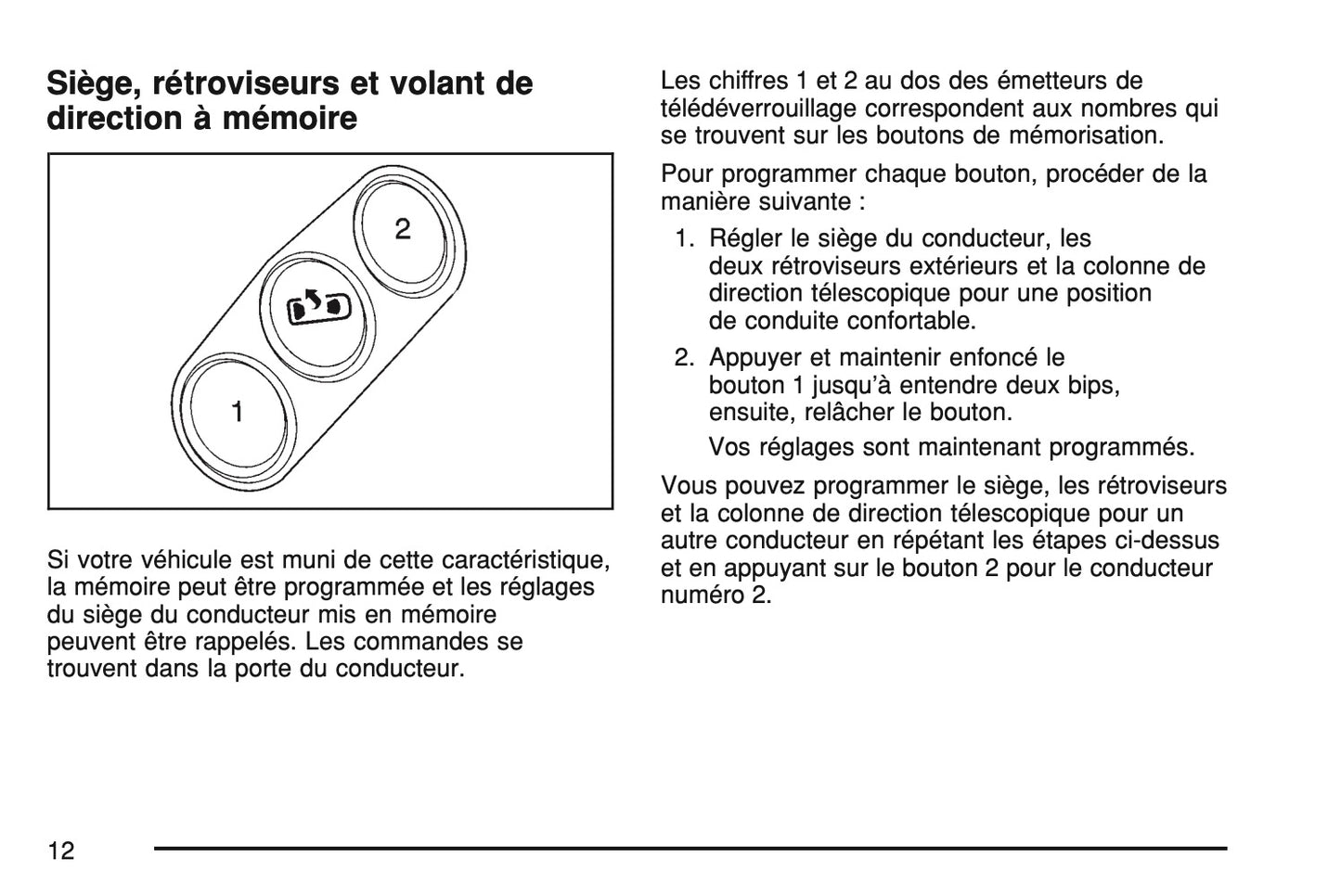 Siège, rétroviseurs et volant de direction à mémoire

2

1

Si votre véhicule est muni de cette caractéristique, la mémoire peut être programmée et les réglages du siège du conducteur mis en mémoire peuvent être rappelés. Les commandes se trouvent dans la porte du conducteur.

Les chiffres 1 et 2 au dos des émetteurs de télédéverrouillage correspondent aux nombres qui se trouvent sur les boutons de mémorisation.

Pour programmer chaque bouton, procéder de la manière suivante :

1. Régler le siège du conducteur, les deux rétroviseurs extérieurs et la colonne de direction télescopique pour une position de conduite confortable.

2. Appuyer et maintenir enfoncé le bouton 1 jusqu'à entendre deux bips, ensuite, relâcher le bouton.

Vos réglages sont maintenant programmés.

Vous pouvez programmer le siège, les rétroviseurs et la colonne de direction télescopique pour un autre conducteur en répétant les étapes ci-dessus et en appuyant sur le bouton 2 pour le conducteur numéro 2.

12