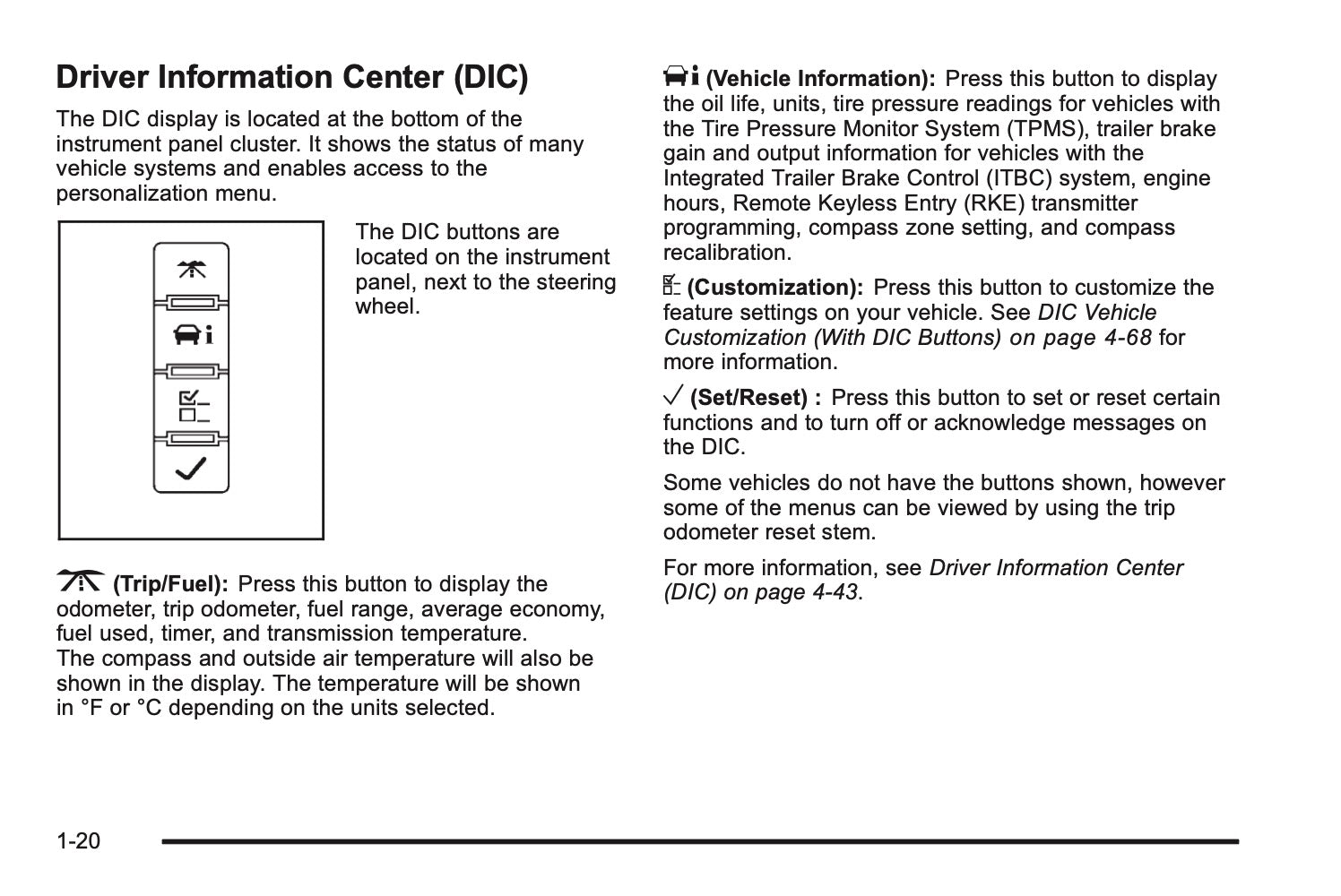 Driver Information Center (DIC)

The DIC display is located at the bottom of the instrument panel cluster. It shows the status of many vehicle systems and enables access to the personalization menu.

The DIC buttons are located on the instrument panel, next to the steering wheel.

(Trip/Fuel): Press this button to display the odometer, trip odometer, fuel range, average economy, fuel used, timer, and transmission temperature. The compass and outside air temperature will also be shown in the display. The temperature will be shown in °F or °C depending on the units selected.

(Vehicle Information): Press this button to display the oil life, units, tire pressure readings for vehicles with the Tire Pressure Monitor System (TPMS), trailer brake gain and output information for vehicles with the Integrated Trailer Brake Control (ITBC) system, engine hours, Remote Keyless Entry (RKE) transmitter programming, compass zone setting, and compass recalibration.

(Customization): Press this button to customize the feature settings on your vehicle. See DIC Vehicle Customization (With DIC Buttons) on page 4-68 for more information.

(Set/Reset) : Press this button to set or reset certain functions and to turn off or acknowledge messages on the DIC.

Some vehicles do not have the buttons shown, however some of the menus can be viewed by using the trip odometer reset stem.

For more information, see Driver Information Center (DIC) on page 4-43.

1-20