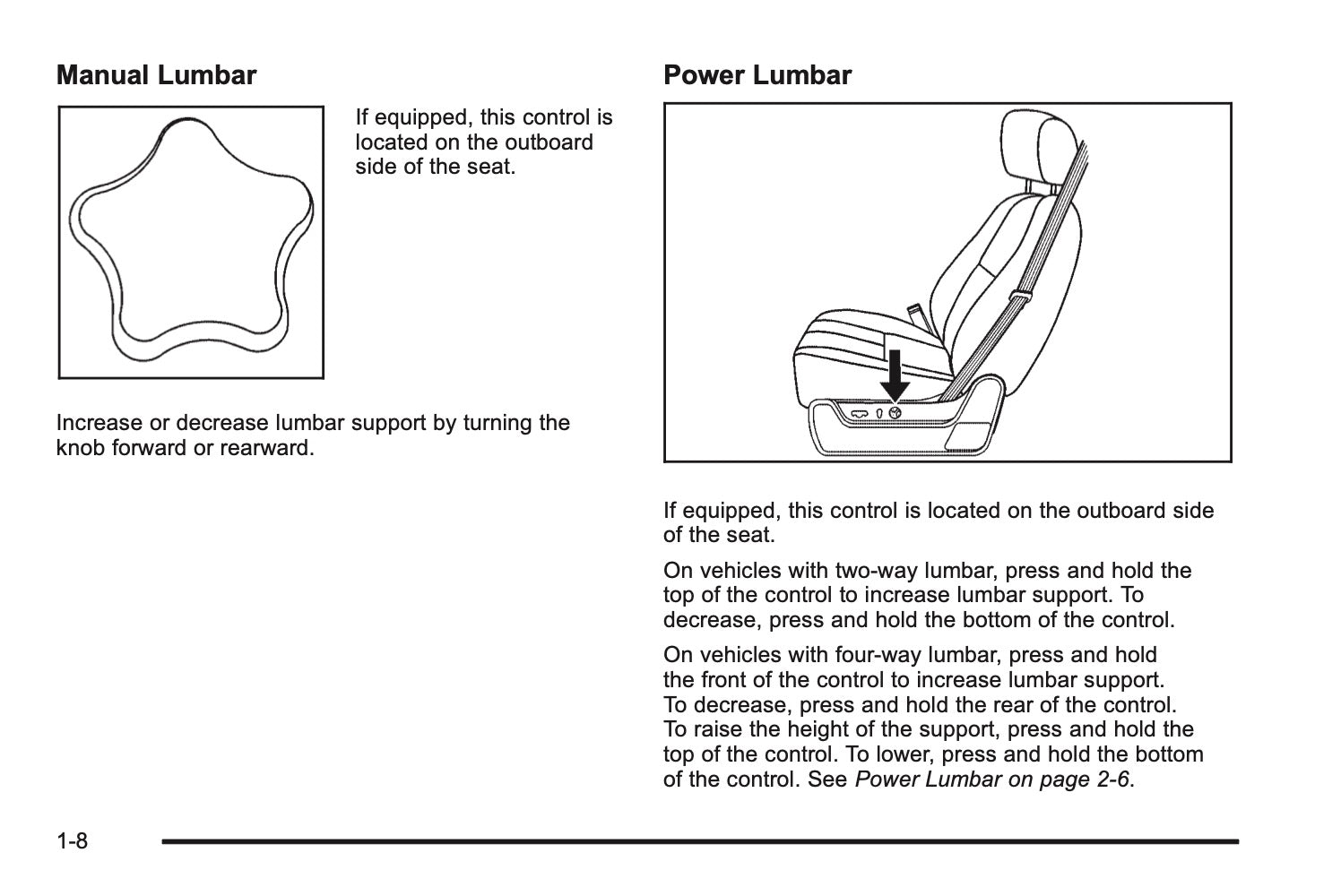 Manual Lumbar

If equipped, this control is located on the outboard side of the seat.

Increase or decrease lumbar support by turning the knob forward or rearward.

Power Lumbar

If equipped, this control is located on the outboard side of the seat.

On vehicles with two-way lumbar, press and hold the top of the control to increase lumbar support. To decrease, press and hold the bottom of the control.

On vehicles with four-way lumbar, press and hold the front of the control to increase lumbar support. To decrease, press and hold the rear of the control. To raise the height of the support, press and hold the top of the control. To lower, press and hold the bottom of the control. See Power Lumbar on page 2-6.

1-8