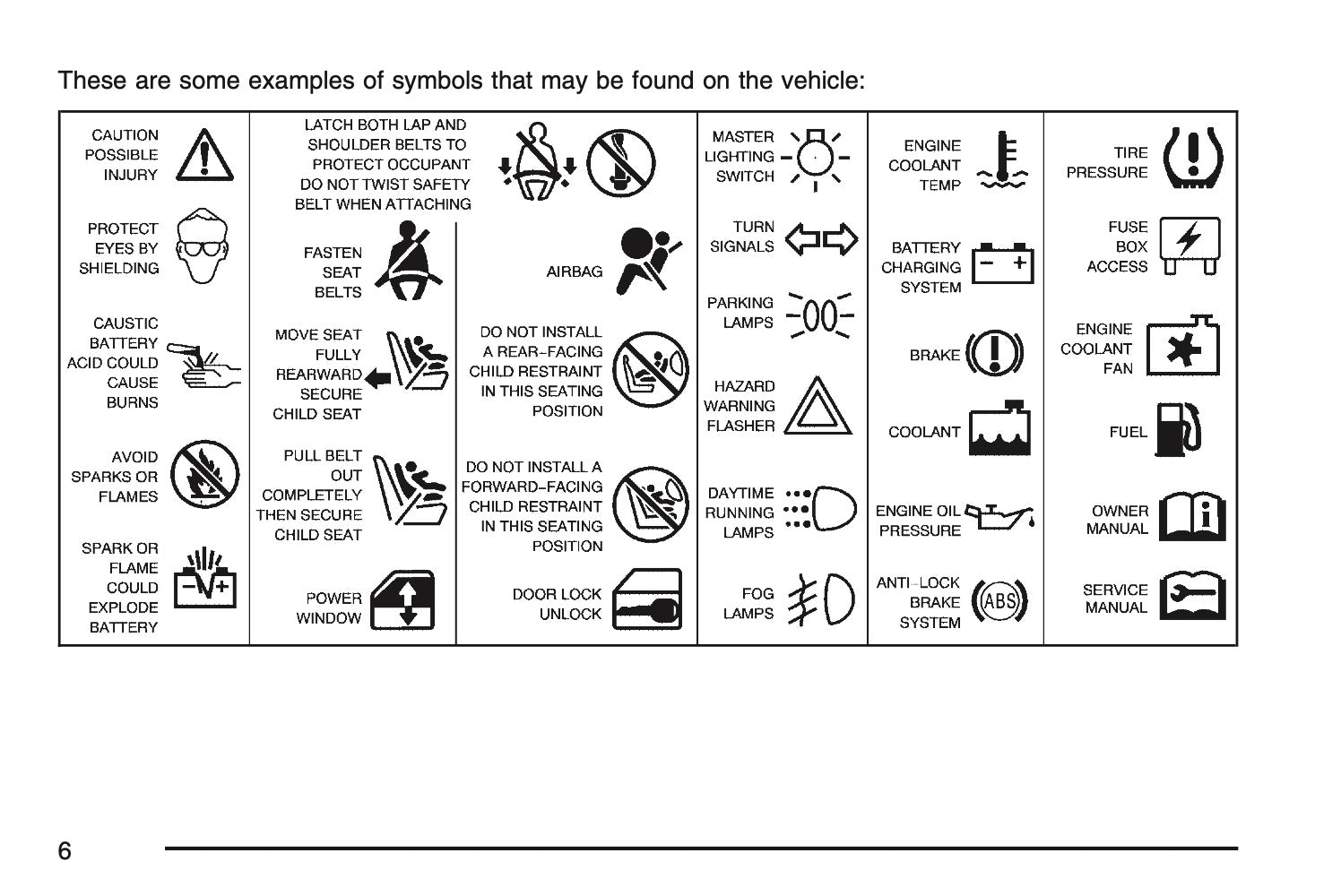 These are some examples of symbols that may be found on the vehicle:

CAUTION POSSIBLE INJURY

PROTECT EYES BY SHIELDING

CAUSTIC BATTERY ACID COULD CAUSE BURNS

AVOID SPARKS OR FLAMES

SPARK OR FLAME COULD EXPLODE BATTERY

LATCH BOTH LAP AND SHOULDER BELTS TO PROTECT OCCUPANT DO NOT TWIST SAFETY BELT WHEN ATTACHING

FASTEN SEAT BELTS

MOVE SEAT FULLY REARWARD SECURE CHILD SEAT

PULL BELT OUT COMPLETELY THEN SECURE CHILD SEAT

POWER WINDOW

AIRBAG

DO NOT INSTALL A REAR-FACING CHILD RESTRAINT IN THIS SEATING POSITION

DO NOT INSTALL A FORWARD-FACING CHILD RESTRAINT IN THIS SEATING POSITION

DOOR LOCK UNLOCK

MASTER LIGHTING SWITCH

TURN SIGNALS

PARKING LAMPS

HAZARD WARNING FLASHER

DAYTIME RUNNING LAMPS

FOG LAMPS

ENGINE COOLANT TEMP

BATTERY CHARGING SYSTEM

BRAKE

COOLANT

ENGINE OIL PRESSURE

ANTI-LOCK BRAKE SYSTEM

ABS

TIRE PRESSURE

FUSE BOX ACCESS

ENGINE COOLANT FAN

FUEL

OWNER MANUAL

SERVICE MANUAL

6