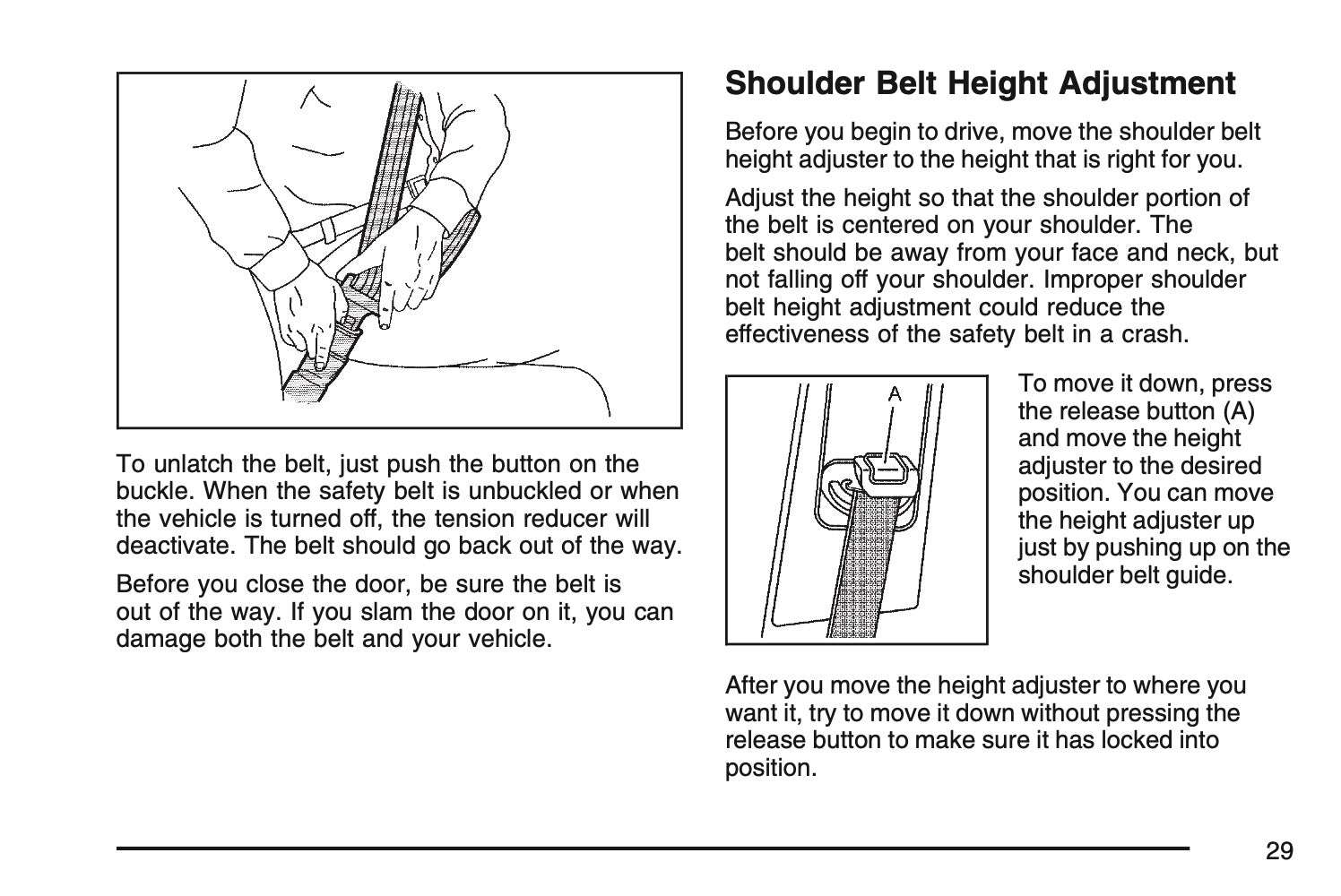 To unlatch the belt, just push the button on the buckle. When the safety belt is unbuckled or when the vehicle is turned off, the tension reducer will deactivate. The belt should go back out of the way.

Before you close the door, be sure the belt is out of the way. If you slam the door on it, you can damage both the belt and your vehicle.

Shoulder Belt Height Adjustment

Before you begin to drive, move the shoulder belt height adjuster to the height that is right for you.

Adjust the height so that the shoulder portion of the belt is centered on your shoulder. The belt should be away from your face and neck, but not falling off your shoulder. Improper shoulder belt height adjustment could reduce the effectiveness of the safety belt in a crash.

A

To move it down, press the release button (A) and move the height adjuster to the desired position. You can move the height adjuster up just by pushing up on the shoulder belt guide.

After you move the height adjuster to where you want it, try to move it down without pressing the release button to make sure it has locked into position.

29