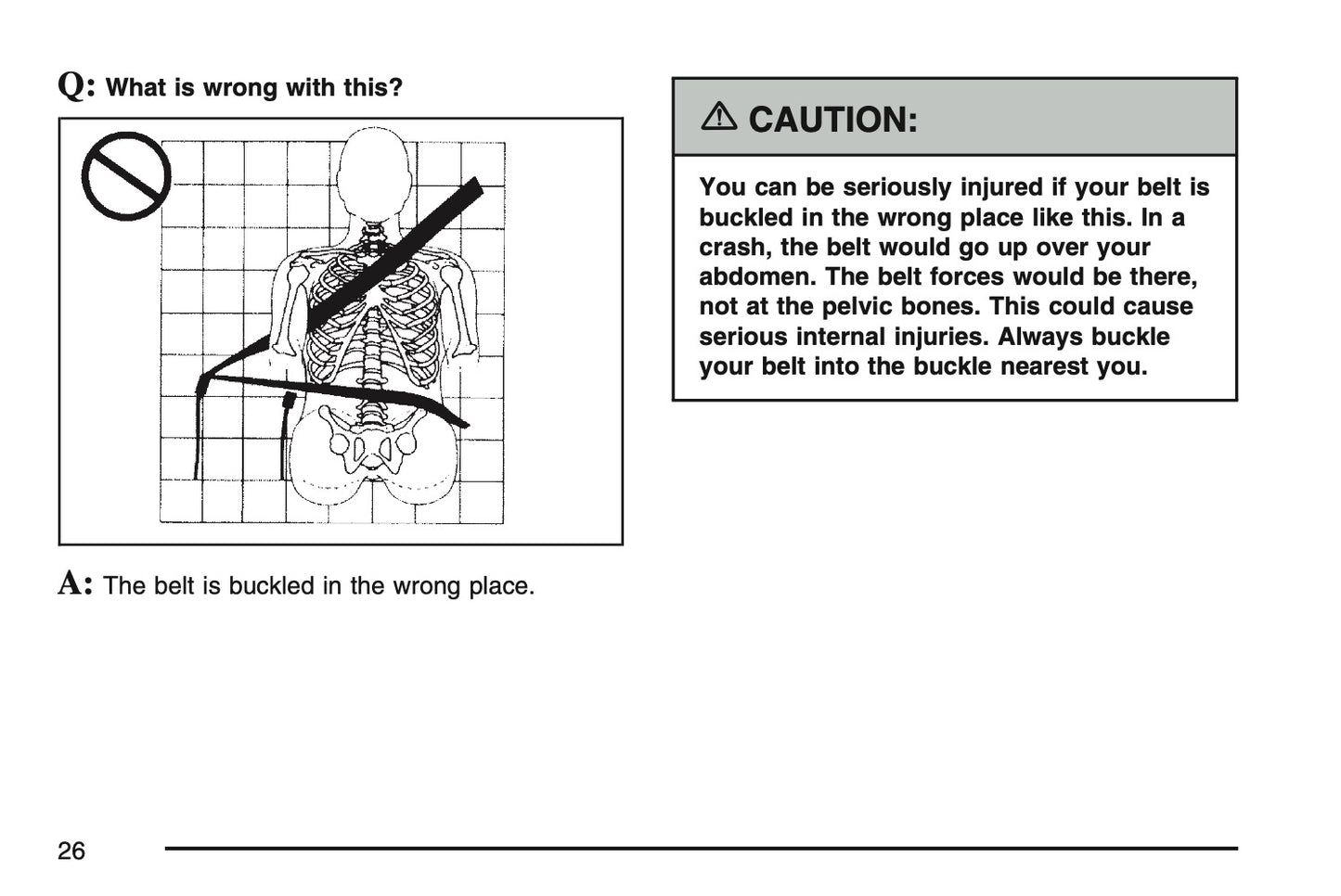 Q: What is wrong with this?

A: The belt is buckled in the wrong place.

CAUTION:

You can be seriously injured if your belt is buckled in the wrong place like this. In a crash, the belt would go up over your abdomen. The belt forces would be there, not at the pelvic bones. This could cause serious internal injuries. Always buckle your belt into the buckle nearest you.

26