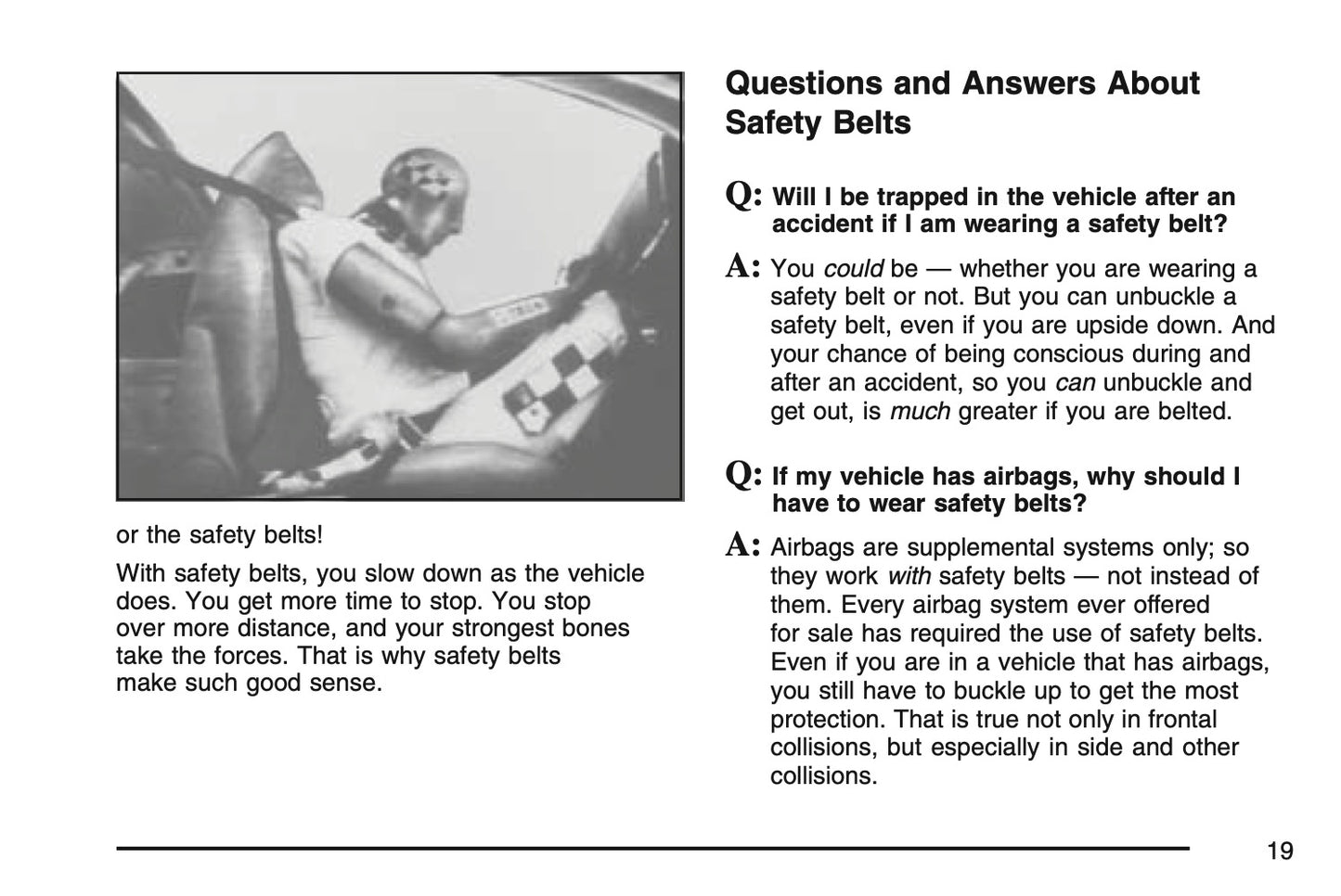 or the safety belts!

With safety belts, you slow down as the vehicle does. You get more time to stop. You stop over more distance, and your strongest bones take the forces. That is why safety belts make such good sense.

Questions and Answers About Safety Belts

Q: Will I be trapped in the vehicle after an accident if I am wearing a safety belt?

A: You could be — whether you are wearing a safety belt or not. But you can unbuckle a safety belt, even if you are upside down. And your chance of being conscious during and after an accident, so you can unbuckle and get out, is much greater if you are belted.

Q: If my vehicle has airbags, why should I have to wear safety belts?

A: Airbags are supplemental systems only; so they work with safety belts — not instead of them. Every airbag system ever offered for sale has required the use of safety belts. Even if you are in a vehicle that has airbags, you still have to buckle up to get the most protection. That is true not only in frontal collisions, but especially in side and other collisions.

19